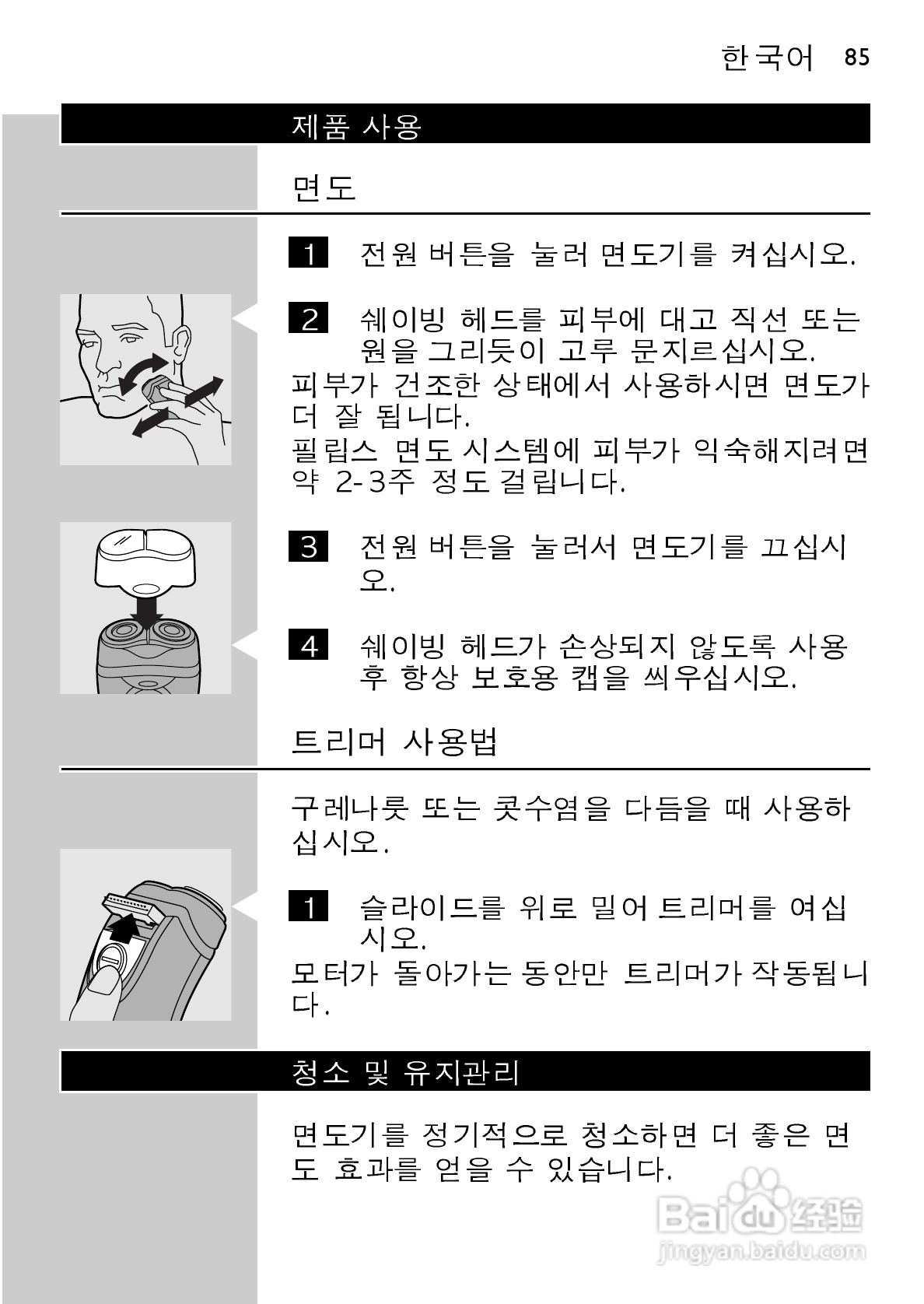 한국어 85

제품 사용

면도

1 전원 버튼을 눌러 면도기를 켜십시오.

2 쉐이빙 헤드를 피부에 대고 직선 또는 원을 그리듯이 고루 문지르십시오.

피부가 건조한 상태에서 사용하시면 면도가 더 잘 됩니다.

필립스 면도 시스템에 피부가 익숙해지려면 약 2-3주 정도 걸립니다.

3 전원 버튼을 눌러서 면도기를 끄십시오.

4 쉐이빙 헤드가 손상되지 않도록 사용 후 항상 보호용 캡을 씌우십시오.

트리머 사용법

구레나룻 또는 콧수염을 다듬을 때 사용하십시오.

1 슬라이드를 위로 밀어 트리머를 여십시오.

모터가 돌아가는 동안만 트리머가 작동됩니다.

청소 및 유지관리

면도기를 정기적으로 청소하면 더 좋은 면도 효과를 얻을 수 있습니다.

Baidu 经验
jingyan.baidu.com