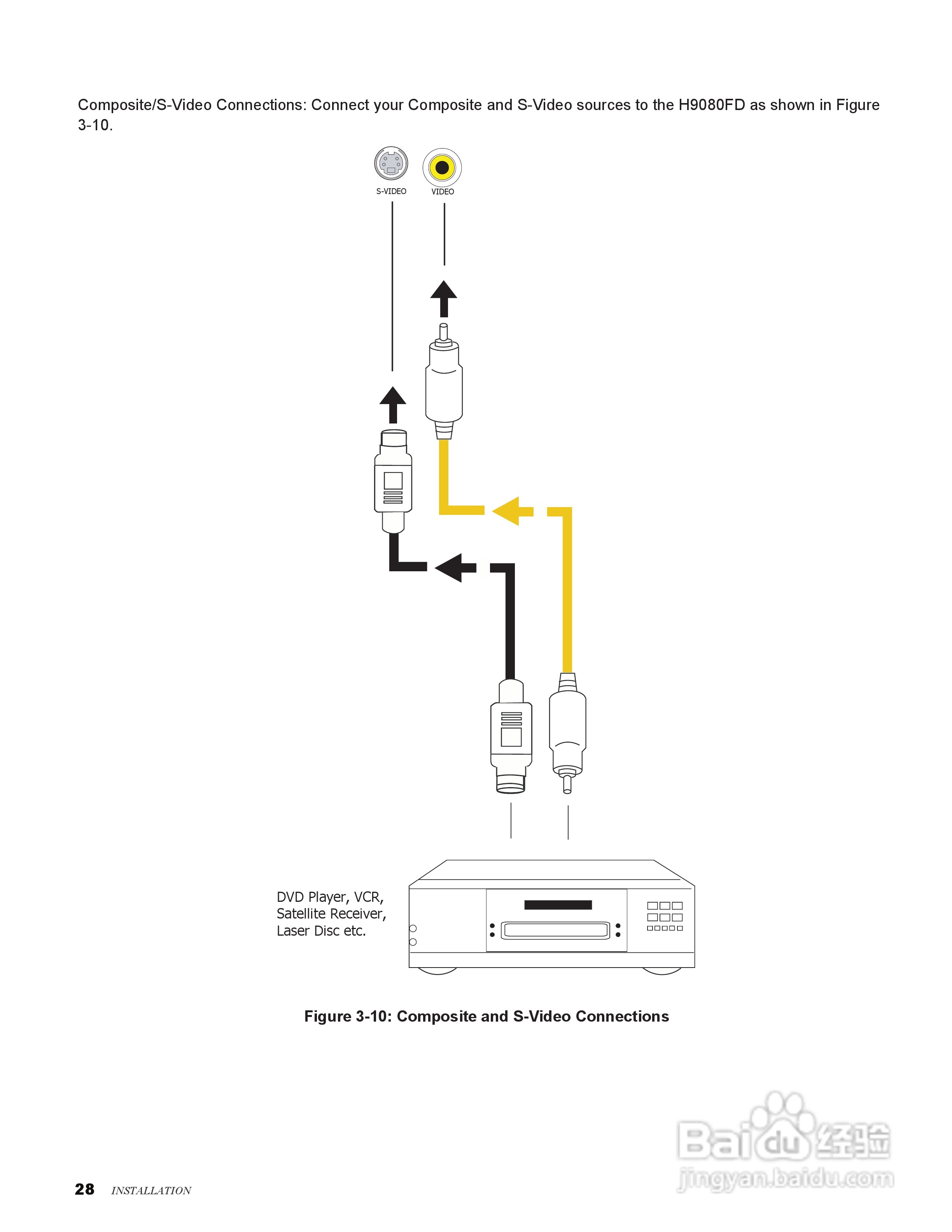 Composite/S-Video Connections: Connect your Composite and S-Video sources to the H9080FD as shown in Figure 3-10.

S-VIDEO

VIDEO

DVD Player, VCR, Satellite Receiver, Laser Disc etc.

Figure 3-10: Composite and S-Video Connections

Baidu 经验
jingyan.baidu.com

28 INSTALLATION