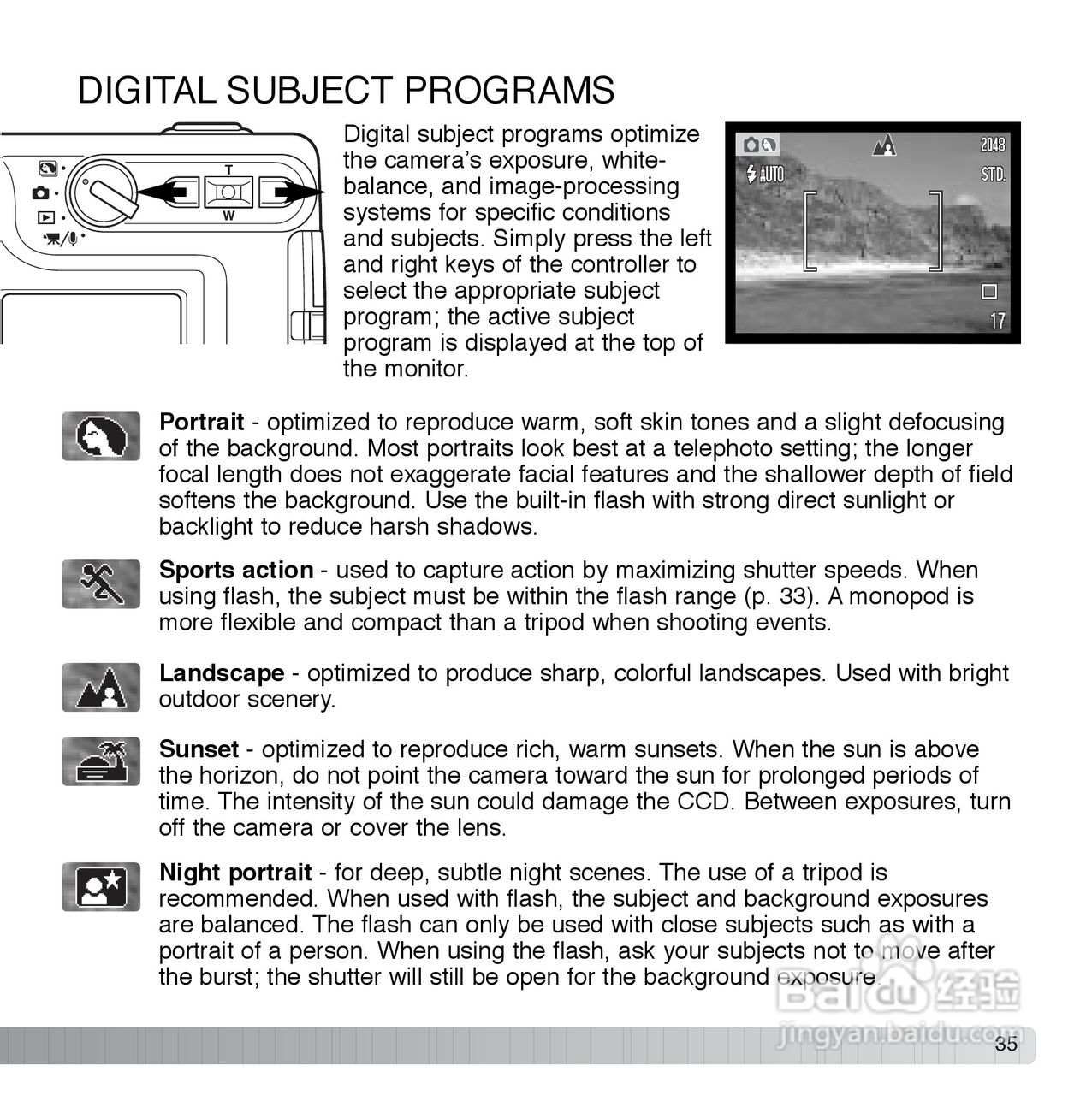 DIGITAL SUBJECT PROGRAMS

T

W

Digital subject programs optimize the camera's exposure, white-balance, and image-processing systems for specific conditions and subjects. Simply press the left and right keys of the controller to select the appropriate subject program; the active subject program is displayed at the top of the monitor.

2048

AUTO

STD.

17

**Portrait** - optimized to reproduce warm, soft skin tones and a slight defocusing of the background. Most portraits look best at a telephoto setting; the longer focal length does not exaggerate facial features and the shallower depth of field softens the background. Use the built-in flash with strong direct sunlight or backlight to reduce harsh shadows.

**Sports action** - used to capture action by maximizing shutter speeds. When using flash, the subject must be within the flash range (p. 33). A monopod is more flexible and compact than a tripod when shooting events.

**Landscape** - optimized to produce sharp, colorful landscapes. Used with bright outdoor scenery.

**Sunset** - optimized to reproduce rich, warm sunsets. When the sun is above the horizon, do not point the camera toward the sun for prolonged periods of time. The intensity of the sun could damage the CCD. Between exposures, turn off the camera or cover the lens.

**Night portrait** - for deep, subtle night scenes. The use of a tripod is recommended. When used with flash, the subject and background exposures are balanced. The flash can only be used with close subjects such as with a portrait of a person. When using the flash, ask your subjects not to move after the burst; the shutter will still be open for the background exposure.

Baidu 经验
jingyan.baidu.com

35