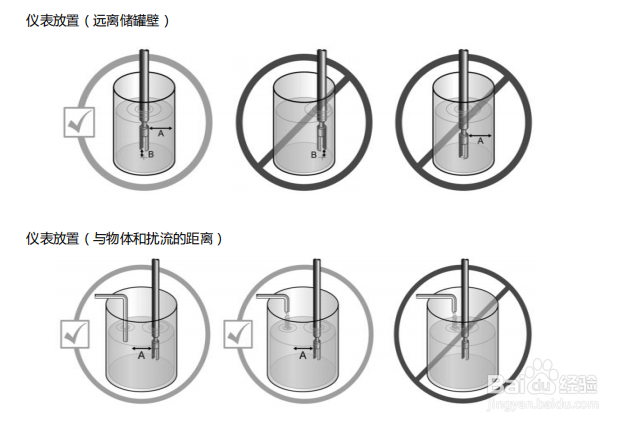 仪表放置（远离储罐壁）

A

B

B

A

仪表放置（与物体和扰流的距离）

A

A

Baidu 经验
jingyan.baidu.com