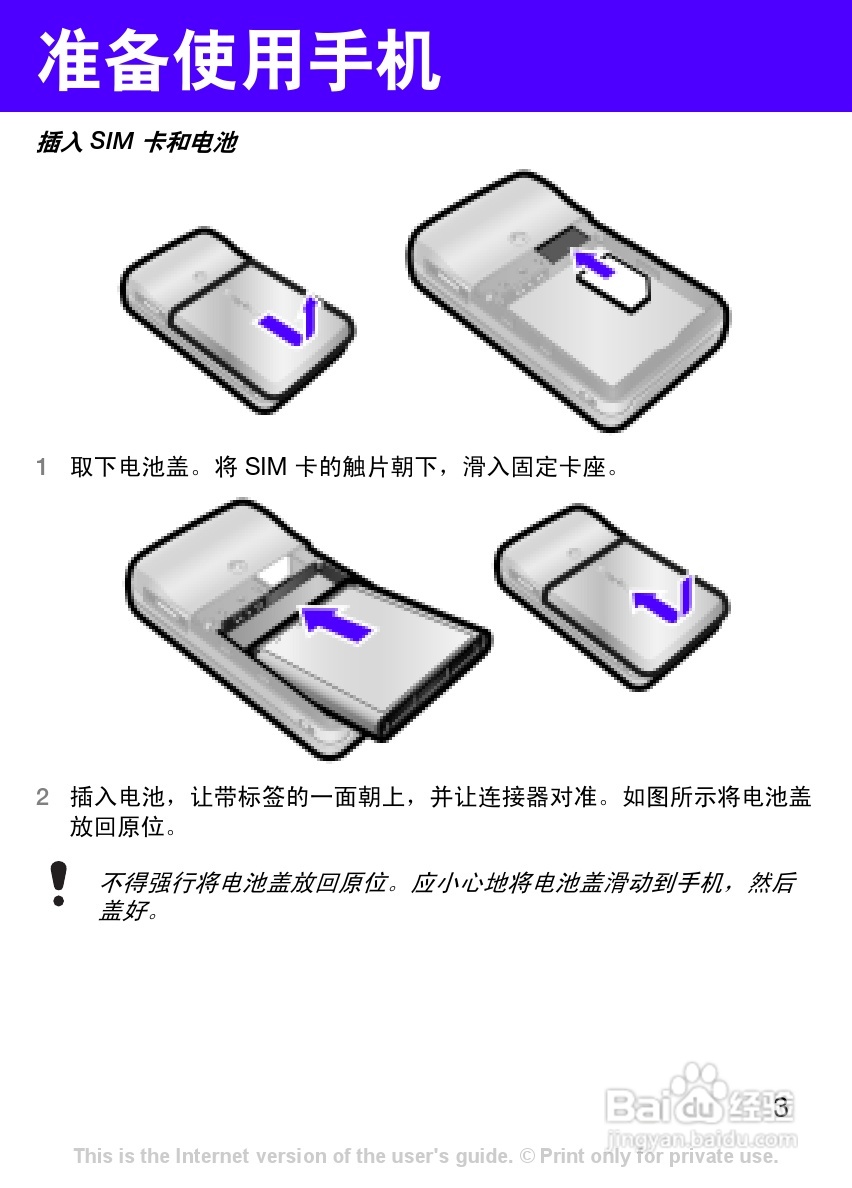 准备使用手机

插入 SIM 卡和电池

1 取下电池盖。将 SIM 卡的触片朝下，滑入固定卡座。

2 插入电池，让带标签的一面朝上，并让连接器对准。如图所示将电池盖放回原位。

不得强行将电池盖放回原位。应小心地将电池盖滑动到手机，然后盖好。

3

Baidu 经验
jingyan.baidu.com

This is the Internet version of the user's guide. © Print only for private use.