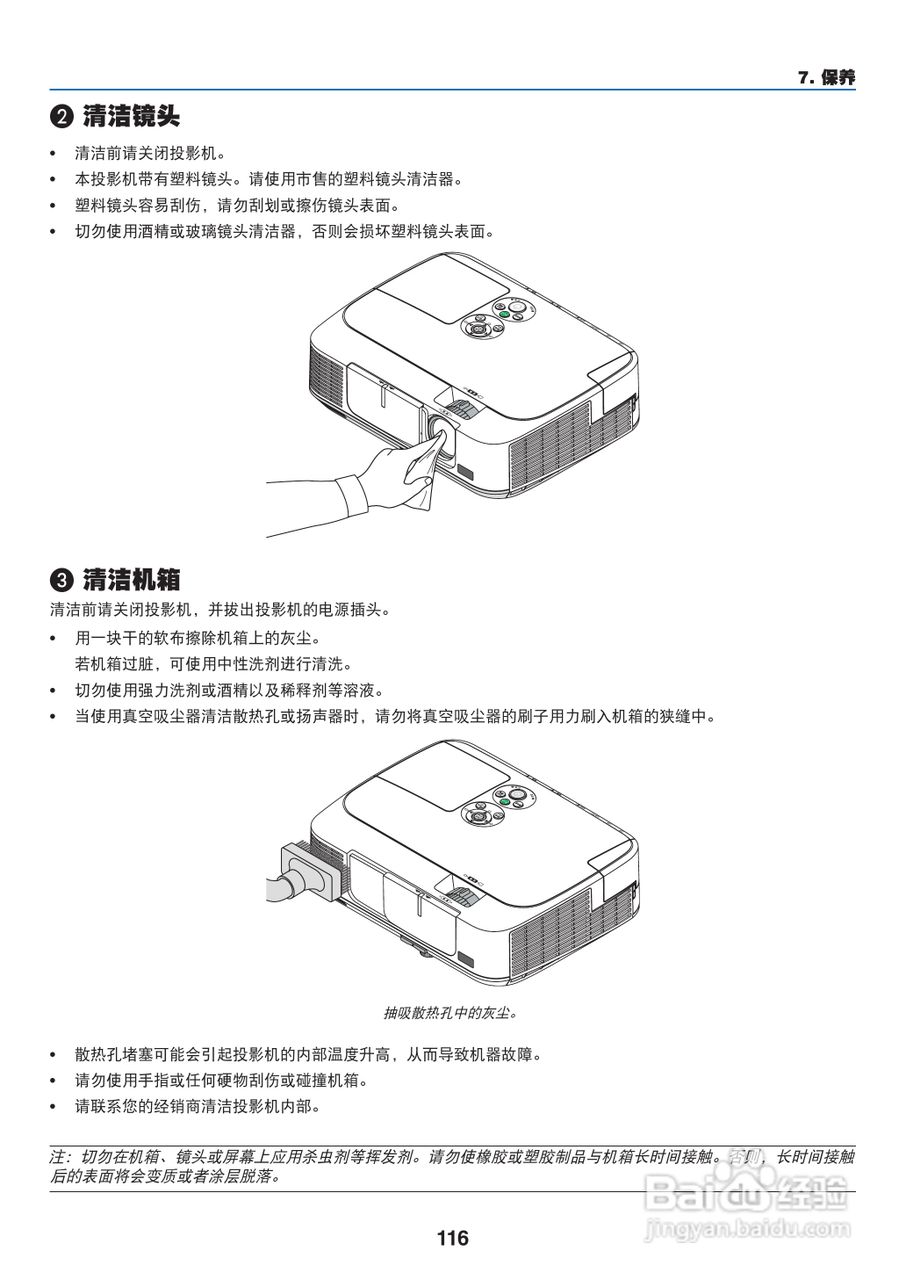 7. 保养

❷ 清洁镜头

• 清洁前请关闭投影机。
• 本投影机带有塑料镜头。请使用市售的塑料镜头清洁器。
• 塑料镜头容易刮伤，请勿刮划或擦伤镜头表面。
• 切勿使用酒精或玻璃镜头清洁器，否则会损坏塑料镜头表面。

❸ 清洁机箱

清洁前请关闭投影机，并拔出投影机的电源插头。

• 用一块干的软布擦除机箱上的灰尘。
若机箱过脏，可使用中性洗剂进行清洗。
• 切勿使用强力洗剂或酒精以及稀释剂等溶液。
• 当使用真空吸尘器清洁散热孔或扬声器时，请勿将真空吸尘器的刷子用力刷入机箱的狭缝中。

抽吸散热孔中的灰尘。

• 散热孔堵塞可能会引起投影机的内部温度升高，从而导致机器故障。
• 请勿使用手指或任何硬物刮伤或碰撞机箱。
• 请联系您的经销商清洁投影机内部。

注：切勿在机箱、镜头或屏幕上应用杀虫剂等挥发剂。请勿使橡胶或塑胶制品与机箱长时间接触。否则，长时间接触后的表面将会变质或者涂层脱落。

116

Baidu经验
jingyan.baidu.com