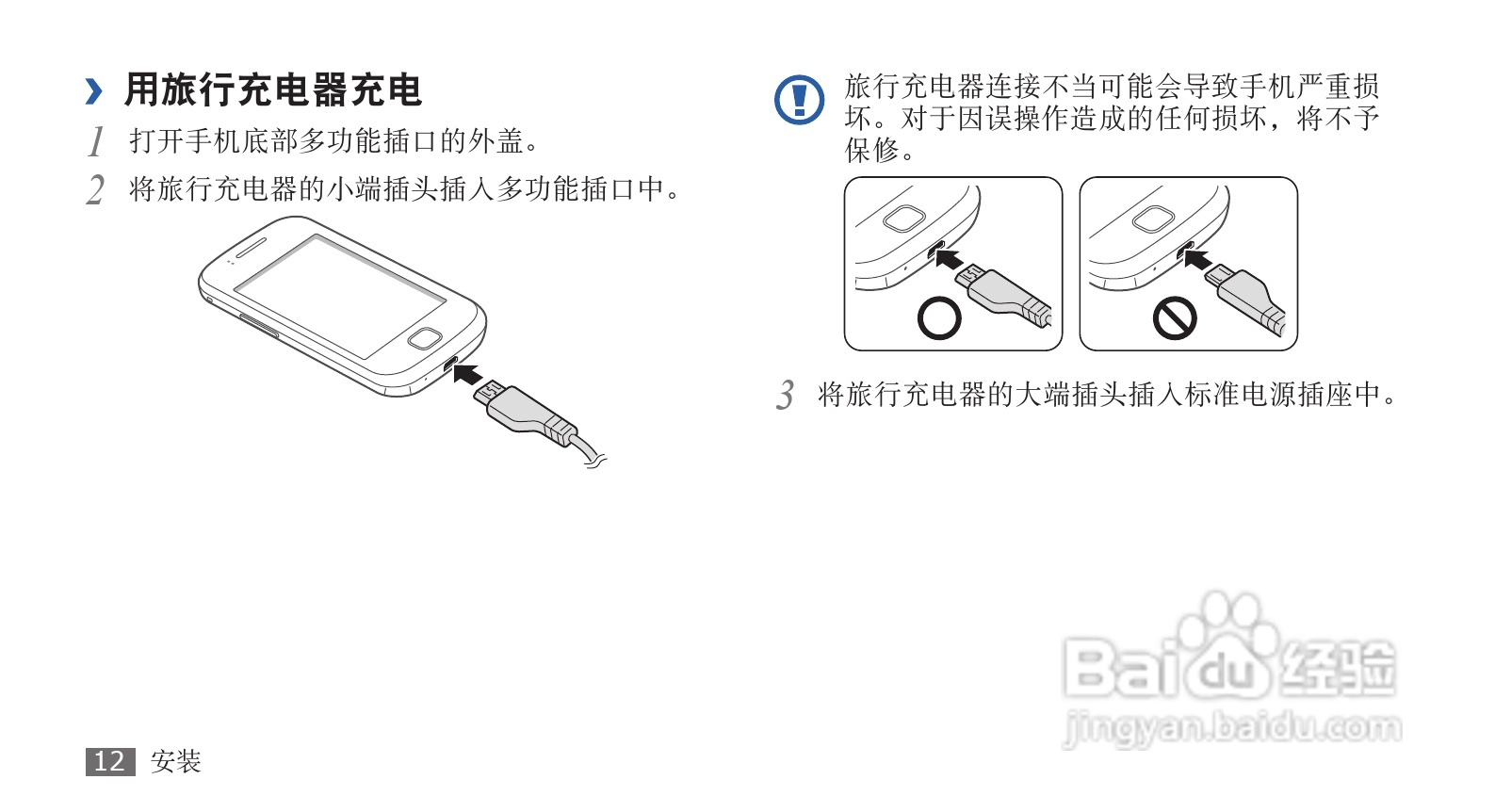 › 用旅行充电器充电

1 打开手机底部多功能插口的外盖。

2 将旅行充电器的小端插头插入多功能插口中。

旅行充电器连接不当可能会导致手机严重损坏。对于因误操作造成的任何损坏，将不予保修。

3 将旅行充电器的大端插头插入标准电源插座中。

Baidu经验
jingyan.baidu.com

12 安装