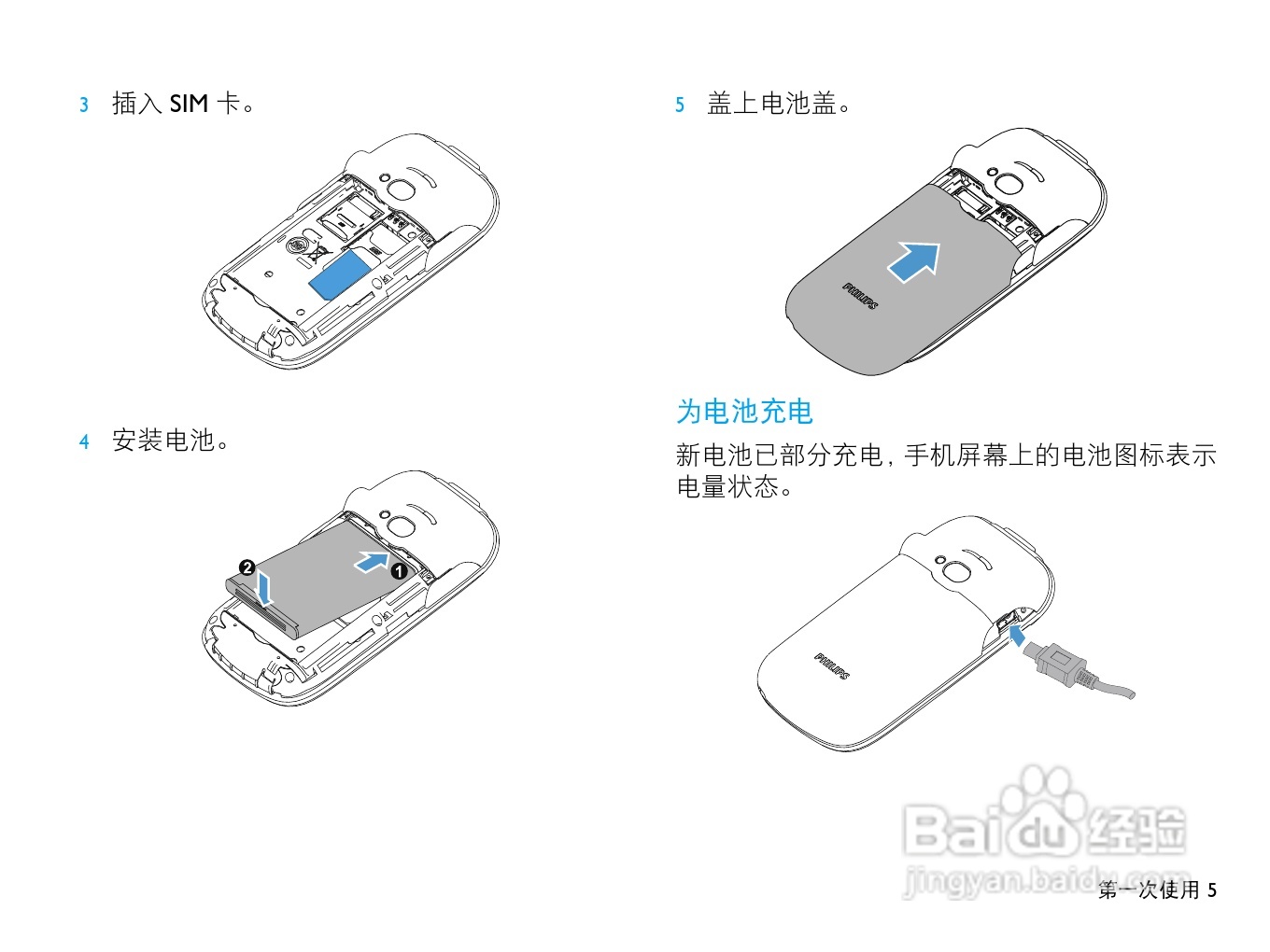 3 插入 SIM 卡。

4 安装电池。

2

1

5 盖上电池盖。

PHILIPS

为电池充电

新电池已部分充电，手机屏幕上的电池图标表示电量状态。

PHILIPS

Baidu 经验
jingyan.baidu.com

第一次使用 5