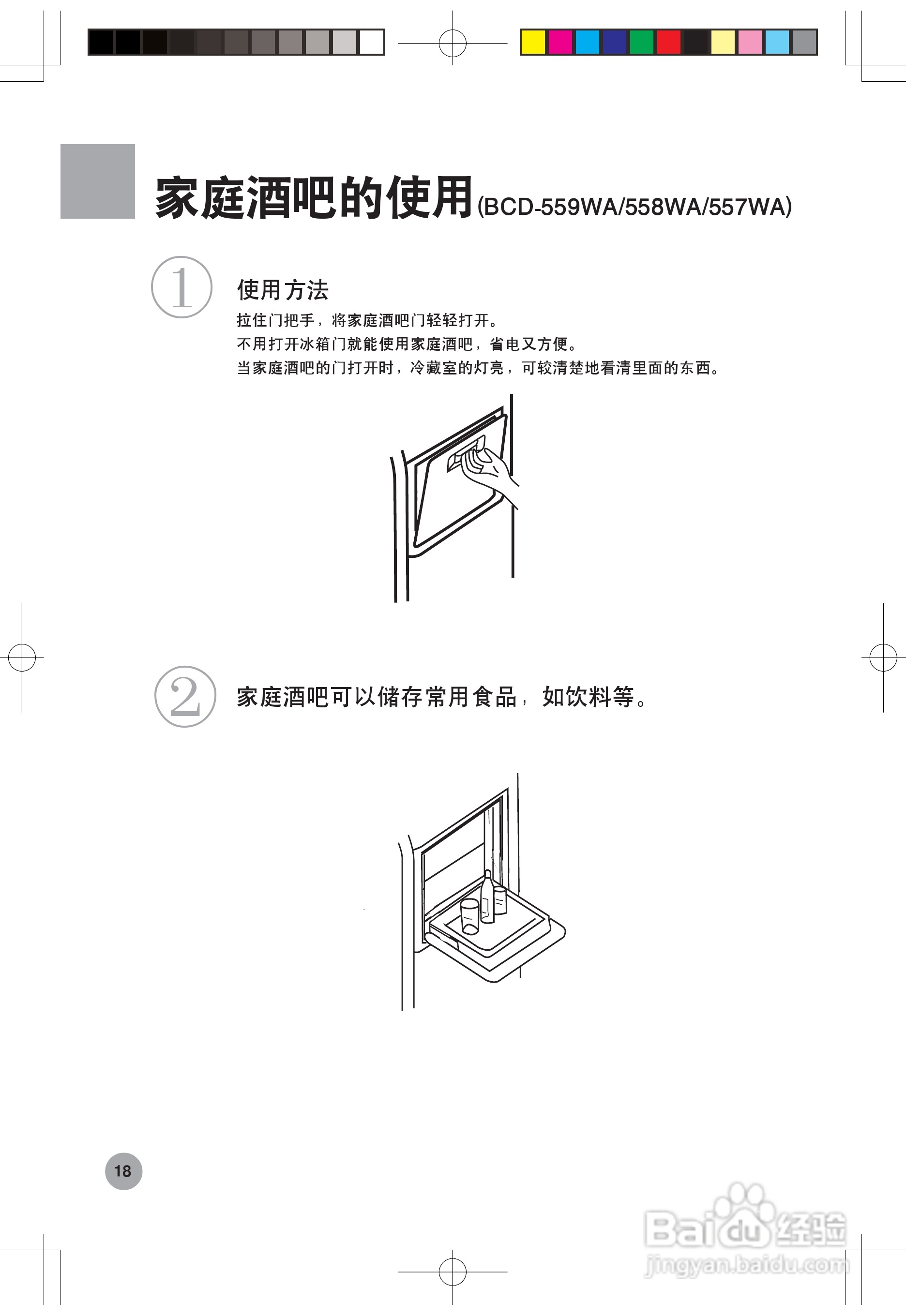 家庭酒吧的使用(BCD-559WA/558WA/557WA)

1

使用方法

拉住门把手，将家庭酒吧门轻轻打开。
不用打开冰箱门就能使用家庭酒吧，省电又方便。
当家庭酒吧的门打开时，冷藏室的灯亮，可较清楚地看清里面的东西。

2

家庭酒吧可以储存常用食品，如饮料等。

18

Baidu经验
jingyan.baidu.com