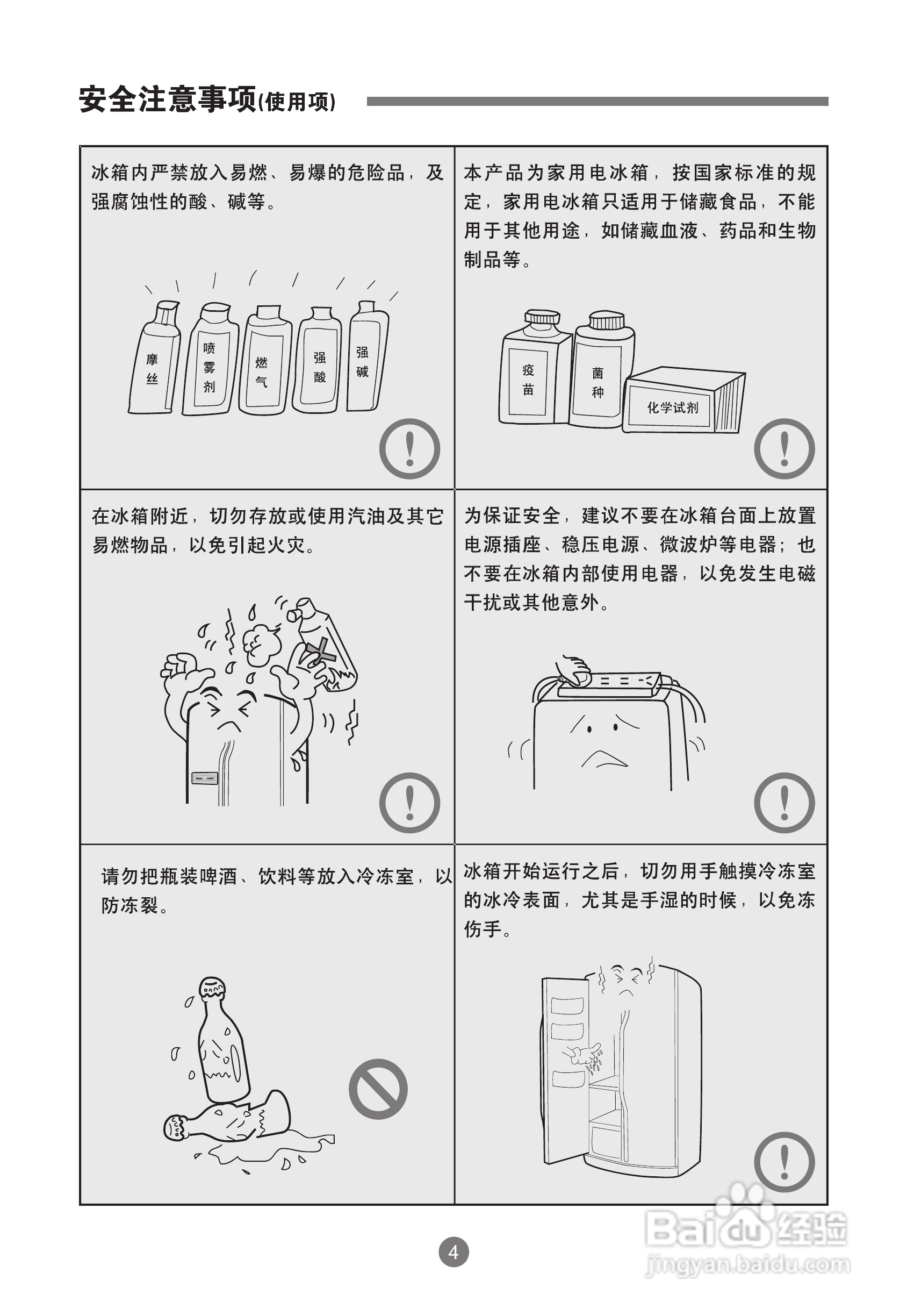 安全注意事项(使用项)

冰箱内严禁放入易燃、易爆的危险品，及强腐蚀性的酸、碱等。

摩丝

喷雾剂

燃气

强酸

强碱

本产品为家用电冰箱，按国家标准的规定，家用电冰箱只适用于储藏食品，不能用于其他用途，如储藏血液、药品和生物制品等。

疫苗

菌种

化学试剂

在冰箱附近，切勿存放或使用汽油及其它易燃物品，以免引起火灾。

为保证安全，建议不要在冰箱台面上放置电源插座、稳压电源、微波炉等电器；也不要在冰箱内部使用电器，以免发生电磁干扰或其他意外。

请勿把瓶装啤酒、饮料等放入冷冻室，以防冻裂。

冰箱开始运行之后，切勿用手触摸冷冻室的冰冷表面，尤其是手湿的时候，以免冻伤手。

4

Baidu经验
jingyan.baidu.com