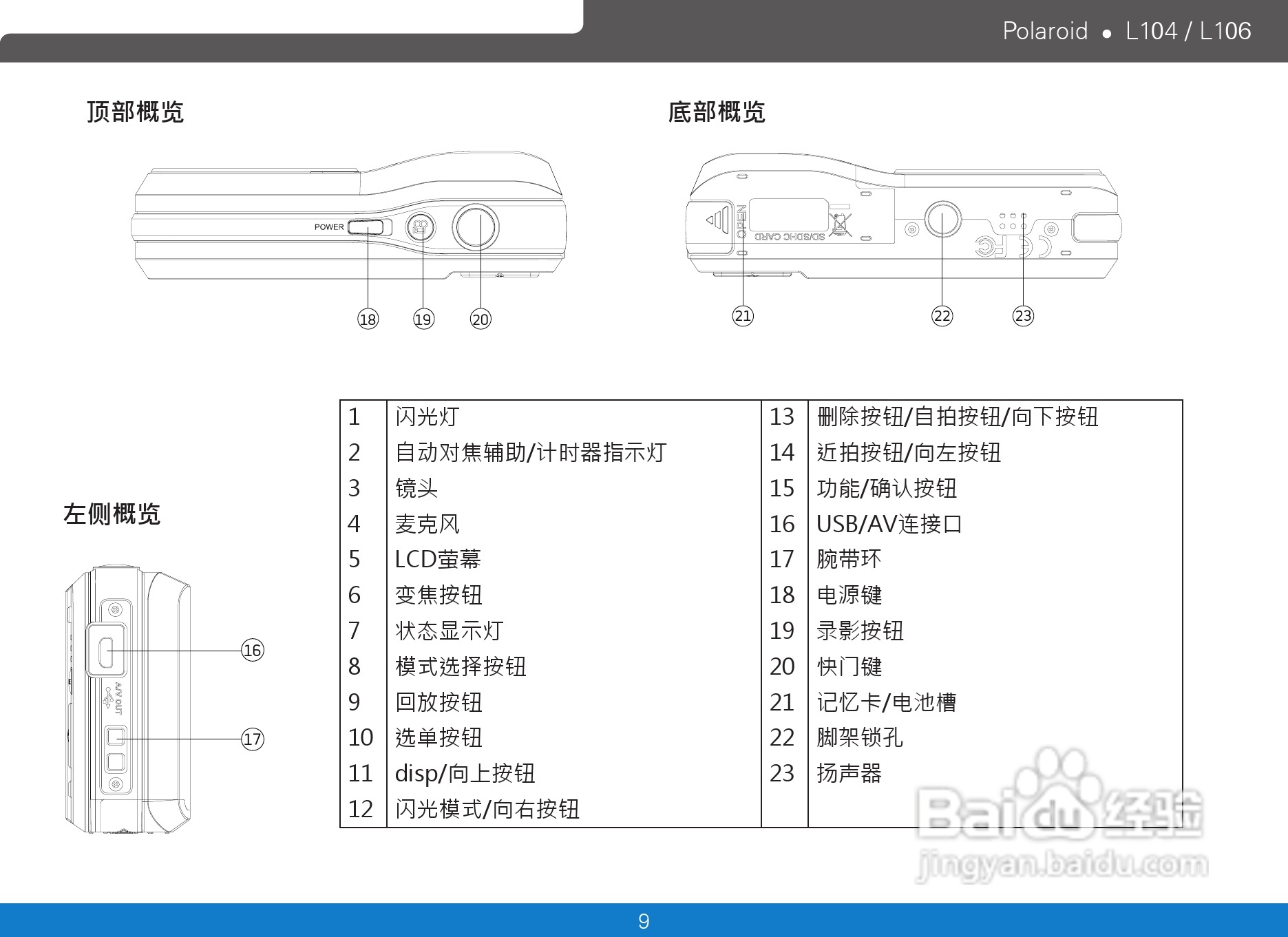 Polaroid • L104 / L106

顶部概览

POWER

18 19 20

底部概览

OPEN

SD/SDHC CARD

21 22 23

左侧概览

A/V OUT

16

17

| 1 | 闪光灯 | 13 | 删除按钮/自拍按钮/向下按钮 |
|---|---|---|---|
| 2 | 自动对焦辅助/计时器指示灯 | 14 | 近拍按钮/向左按钮 |
| 3 | 镜头 | 15 | 功能/确认按钮 |
| 4 | 麦克风 | 16 | USB/AV连接口 |
| 5 | LCD萤幕 | 17 | 腕带环 |
| 6 | 变焦按钮 | 18 | 电源键 |
| 7 | 状态显示灯 | 19 | 录影按钮 |
| 8 | 模式选择按钮 | 20 | 快门键 |
| 9 | 回放按钮 | 21 | 记忆卡/电池槽 |
| 10 | 选单按钮 | 22 | 脚架锁孔 |
| 11 | disp/向上按钮 | 23 | 扬声器 |
| 12 | 闪光模式/向右按钮 | | |

Baidu 经验
jingyan.baidu.com

9