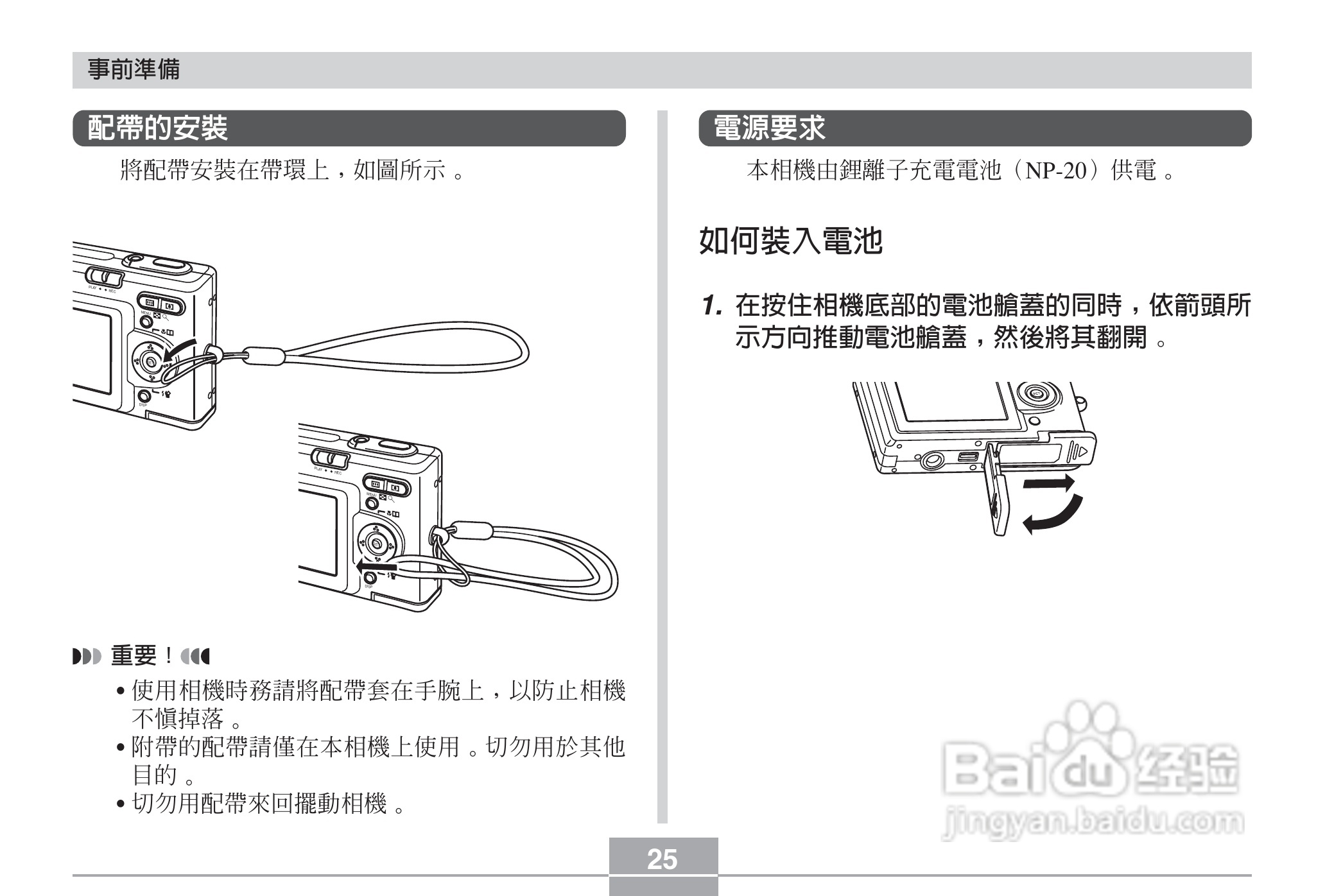 事前準備

配帶的安裝

將配帶安裝在帶環上，如圖所示。

PLAY REC

MENU

DISP

PLAY REC

MENU

DISP

重要！

• 使用相機時務請將配帶套在手腕上，以防止相機不慎掉落。
• 附帶的配帶請僅在本相機上使用。切勿用於其他目的。
• 切勿用配帶來回擺動相機。

電源要求

本相機由鋰離子充電電池（NP-20）供電。

如何裝入電池

1. 在按住相機底部的電池艙蓋的同時，依箭頭所示方向推動電池艙蓋，然後將其翻開。

Baidu 经验
jingyan.baidu.com

25