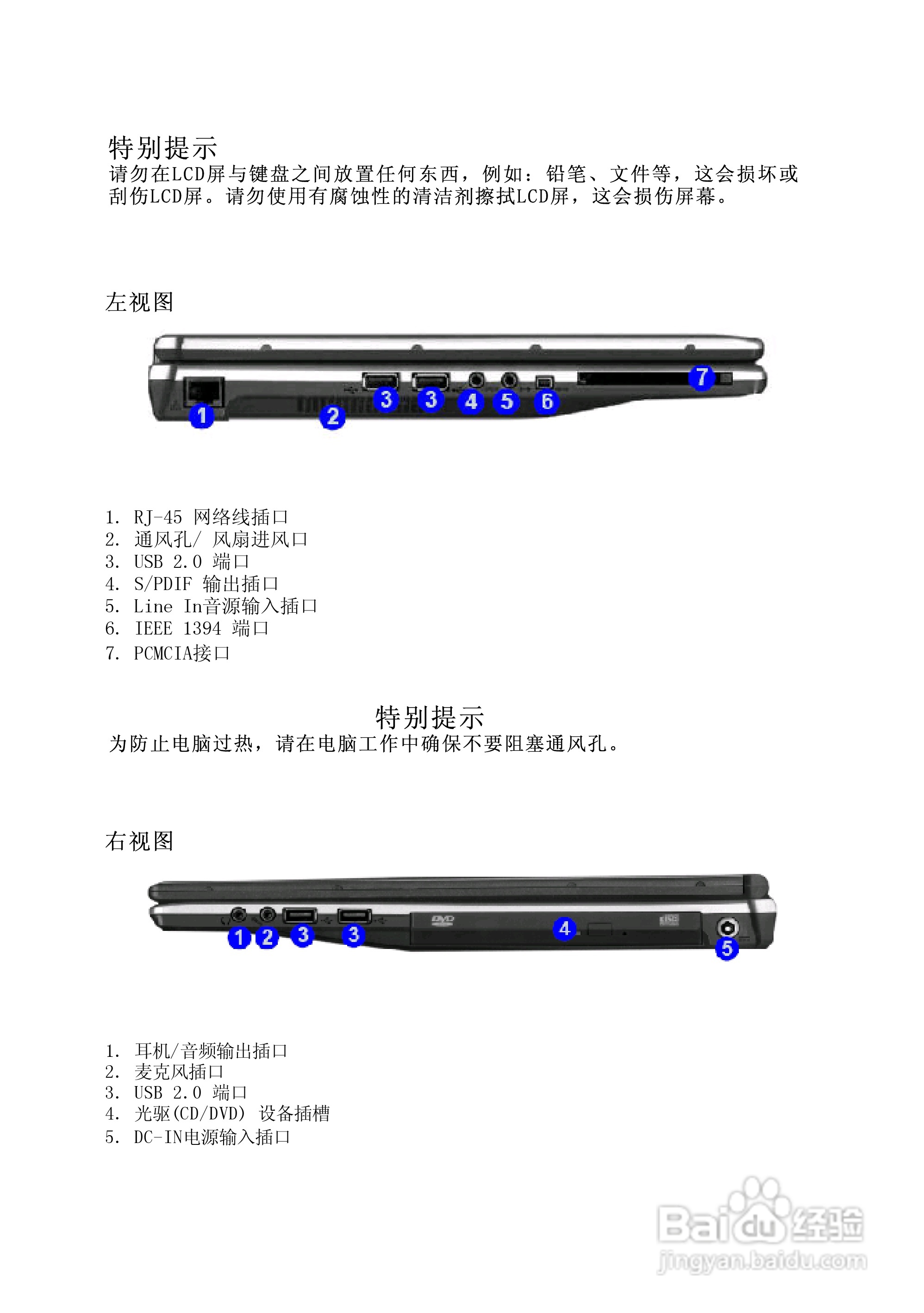 特别提示
请勿在LCD屏与键盘之间放置任何东西，例如：铅笔、文件等，这会损坏或刮伤LCD屏。请勿使用有腐蚀性的清洁剂擦拭LCD屏，这会损伤屏幕。

左视图

1 2 3 3 4 5 6 7

1. RJ-45 网络线插口
2. 通风孔/ 风扇进风口
3. USB 2.0 端口
4. S/PDIF 输出插口
5. Line In音源输入插口
6. IEEE 1394 端口
7. PCMCIA接口

特别提示
为防止电脑过热，请在电脑工作中确保不要阻塞通风孔。

右视图

1 2 3 3 DVD 4 5

1. 耳机/音频输出插口
2. 麦克风插口
3. USB 2.0 端口
4. 光驱(CD/DVD) 设备插槽
5. DC-IN电源输入插口

Baidu经验
jingyan.baidu.com