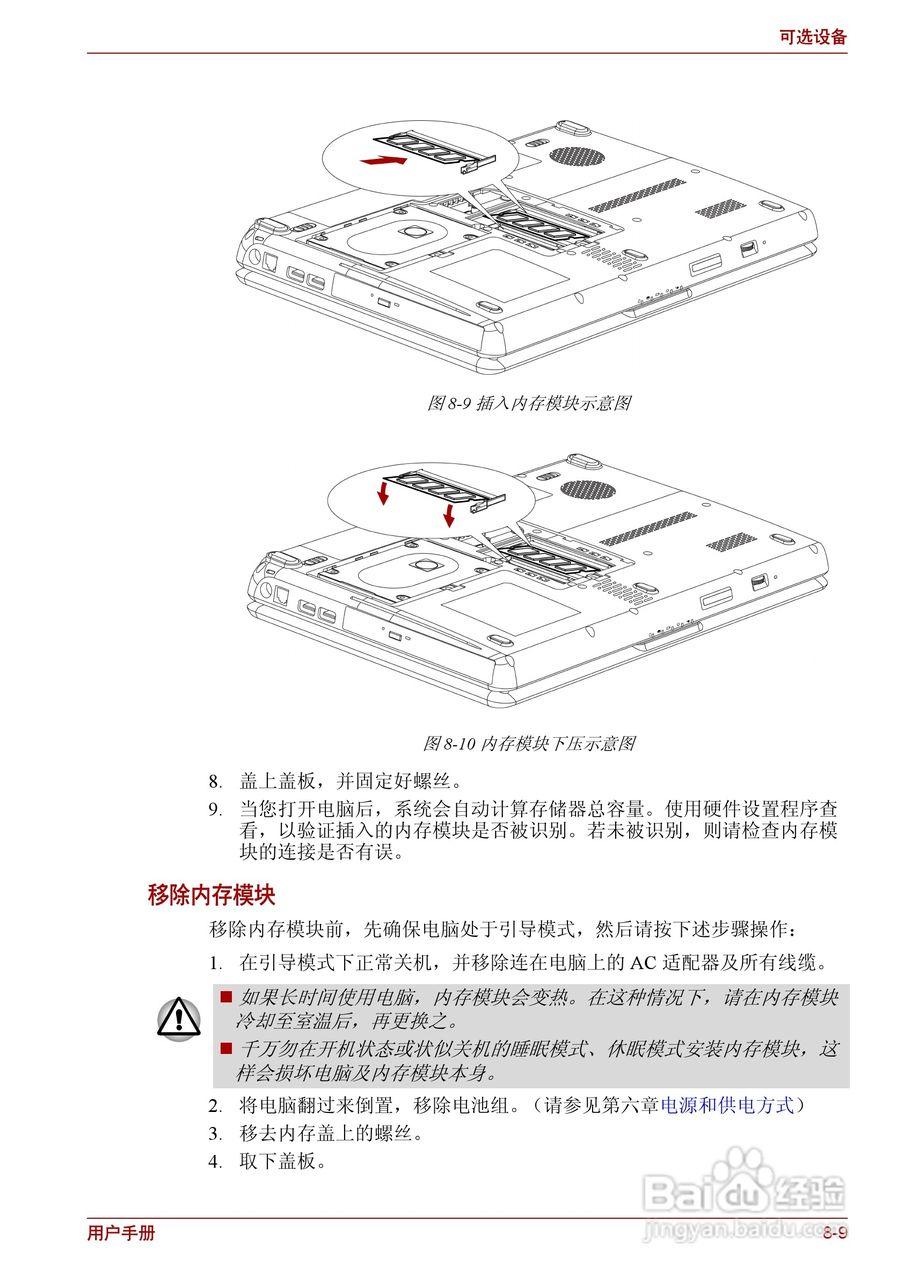 可选设备

图 8-9 插入内存模块示意图

图 8-10 内存模块下压示意图

8. 盖上盖板，并固定好螺丝。

9. 当您打开电脑后，系统会自动计算存储器总容量。使用硬件设置程序查看，以验证插入的内存模块是否被识别。若未被识别，则请检查内存模块的连接是否有误。

移除内存模块

移除内存模块前，先确保电脑处于引导模式，然后请按下述步骤操作：

1. 在引导模式下正常关机，并移除连在电脑上的 AC 适配器及所有线缆。

■ 如果长时间使用电脑，内存模块会变热。在这种情况下，请在内存模块冷却至室温后，再更换之。

■ 千万勿在开机状态或状似关机的睡眠模式、休眠模式安装内存模块，这样会损坏电脑及内存模块本身。

2. 将电脑翻过来倒置，移除电池组。（请参见第六章电源和供电方式）

3. 移去内存盖上的螺丝。

4. 取下盖板。

Baidu 经验
jingyan.baidu.com

用户手册

8-9