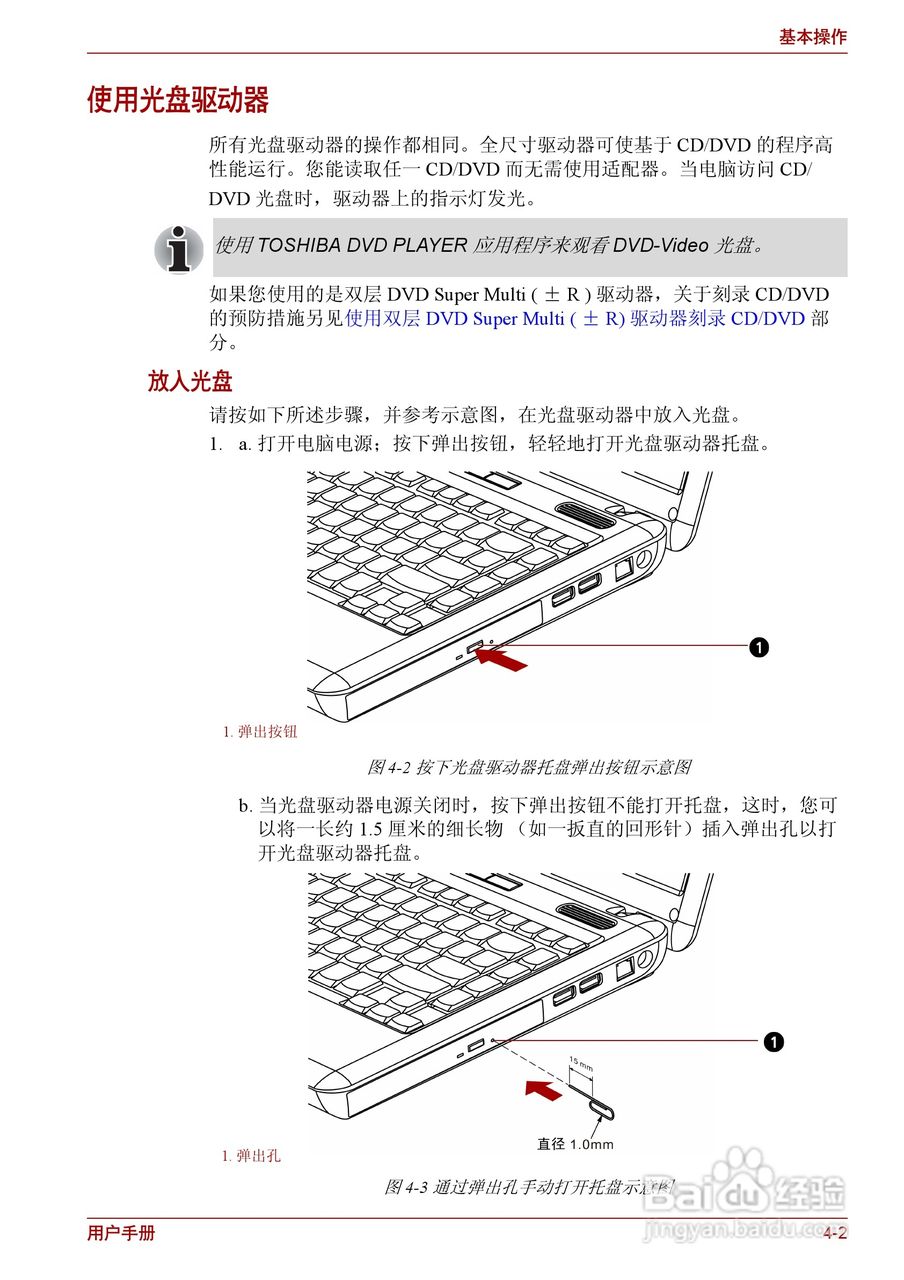 基本操作

使用光盘驱动器

所有光盘驱动器的操作都相同。全尺寸驱动器可使基于 CD/DVD 的程序高性能运行。您能读取任一 CD/DVD 而无需使用适配器。当电脑访问 CD/DVD 光盘时，驱动器上的指示灯发光。

使用 TOSHIBA DVD PLAYER 应用程序来观看 DVD-Video 光盘。

如果您使用的是双层 DVD Super Multi ( ± R ) 驱动器，关于刻录 CD/DVD 的预防措施另见使用双层 DVD Super Multi ( ± R) 驱动器刻录 CD/DVD 部分。

放入光盘

请按如下所述步骤，并参考示意图，在光盘驱动器中放入光盘。

1. a. 打开电脑电源；按下弹出按钮，轻轻地打开光盘驱动器托盘。

1

1. 弹出按钮

图 4-2 按下光盘驱动器托盘弹出按钮示意图

b. 当光盘驱动器电源关闭时，按下弹出按钮不能打开托盘，这时，您可以将一长约 1.5 厘米的细长物 （如一扳直的回形针）插入弹出孔以打开光盘驱动器托盘。

1

15 mm

直径 1.0mm

1. 弹出孔

图 4-3 通过弹出孔手动打开托盘示意图

Baidu 经验
jingyan.baidu.com

用户手册

4-2