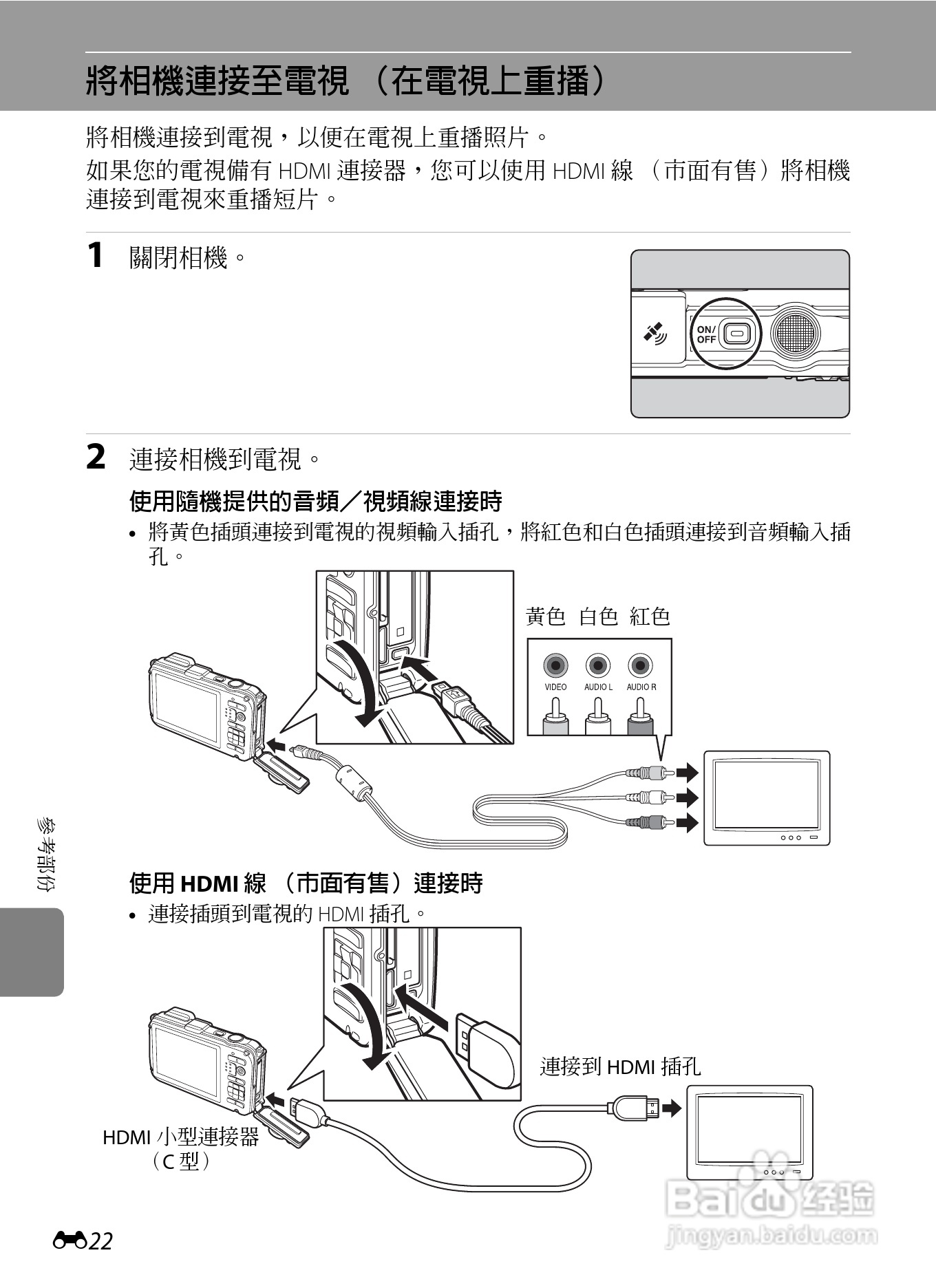 將相機連接至電視 （在電視上重播）

將相機連接到電視，以便在電視上重播照片。

如果您的電視備有 HDMI 連接器，您可以使用 HDMI 線 （市面有售）將相機連接到電視來重播短片。

1 關閉相機。

ON/OFF

2 連接相機到電視。

使用隨機提供的音頻／視頻線連接時

• 將黃色插頭連接到電視的視頻輸入插孔，將紅色和白色插頭連接到音頻輸入插孔。

黃色 白色 紅色

VIDEO AUDIO L AUDIO R

使用 HDMI 線 （市面有售）連接時

• 連接插頭到電視的 HDMI 插孔。

連接到 HDMI 插孔

HDMI 小型連接器 （C 型）

參考部份

22

Baidu 经验
jingyan.baidu.com