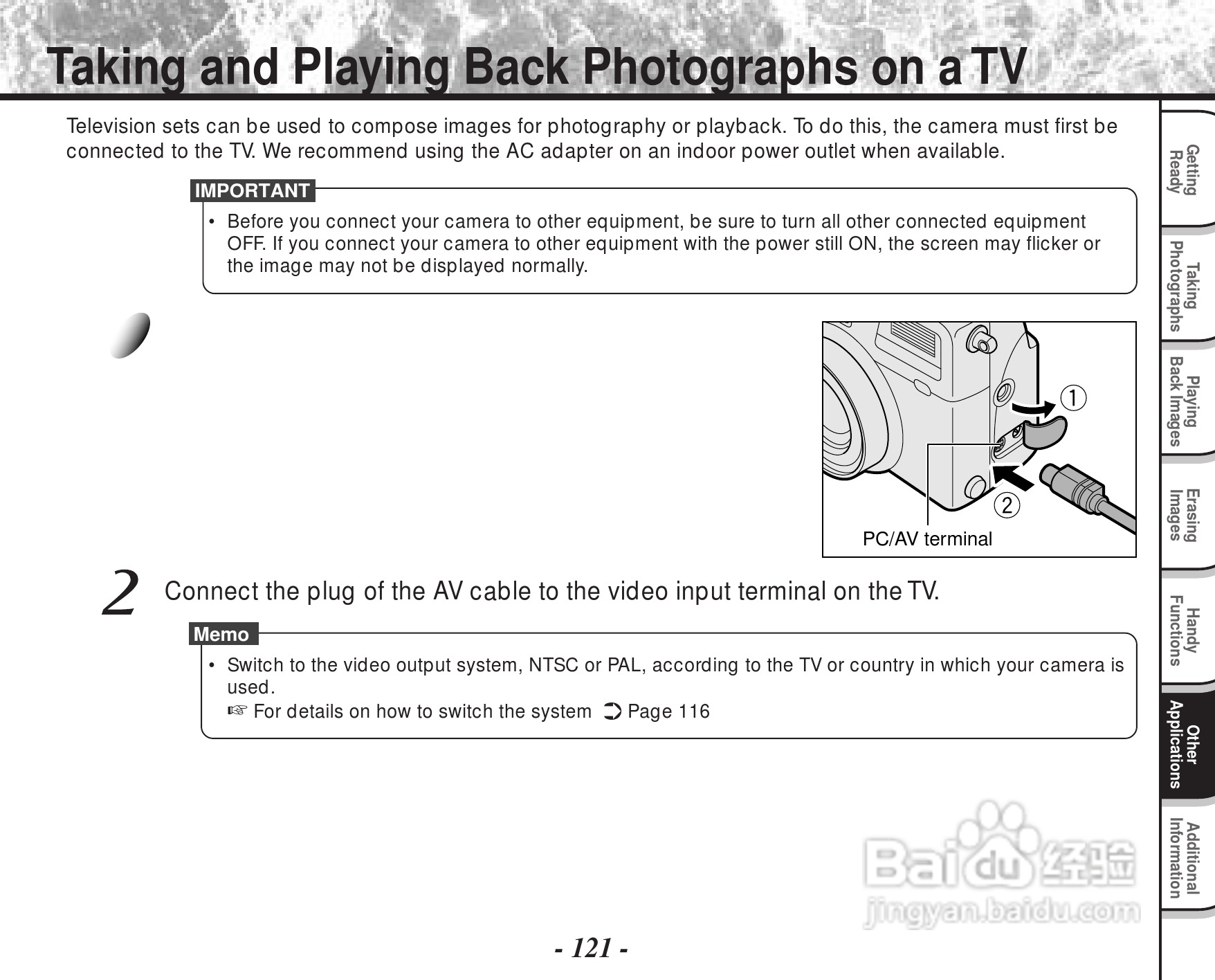 Taking and Playing Back Photographs on a TV

Television sets can be used to compose images for photography or playback. To do this, the camera must first be connected to the TV. We recommend using the AC adapter on an indoor power outlet when available.

IMPORTANT

• Before you connect your camera to other equipment, be sure to turn all other connected equipment OFF. If you connect your camera to other equipment with the power still ON, the screen may flicker or the image may not be displayed normally.

①

②

PC/AV terminal

2 Connect the plug of the AV cable to the video input terminal on the TV.

Memo

• Switch to the video output system, NTSC or PAL, according to the TV or country in which your camera is used.
☞ For details on how to switch the system ➲ Page 116

Getting Ready

Taking Photographs

Playing Back Images

Erasing Images

Handy Functions

Other Applications

Additional Information

Baidu 经验
jingyan.baidu.com

- 121 -