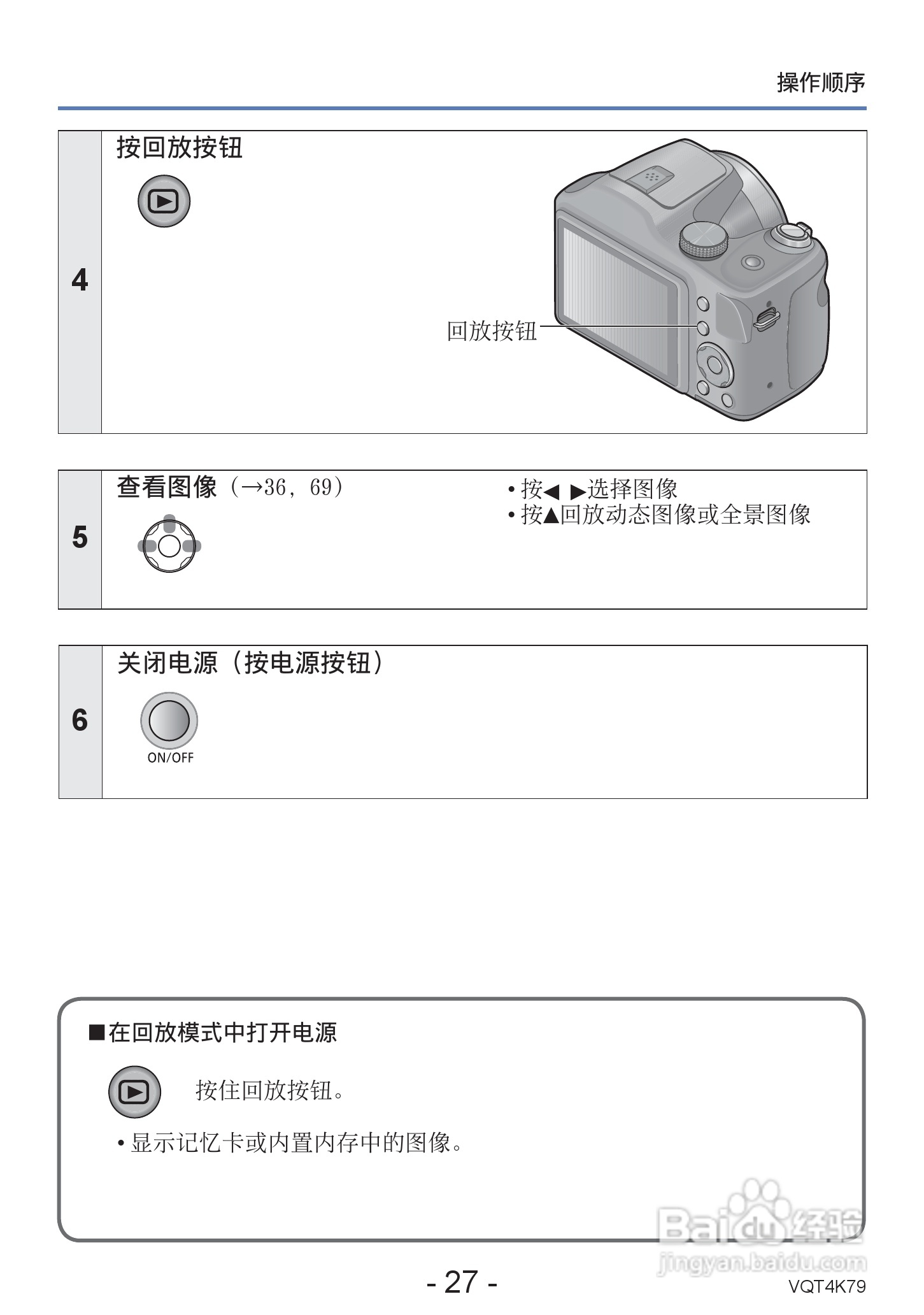 操作顺序

4 按回放按钮

回放按钮

5 查看图像（→36，69）

• 按◀ ▶选择图像
• 按▲回放动态图像或全景图像

6 关闭电源（按电源按钮）

ON/OFF

■在回放模式中打开电源

按住回放按钮。

• 显示记忆卡或内置内存中的图像。

Baidu经验
jingyan.baidu.com

- 27 -

VQT4K79