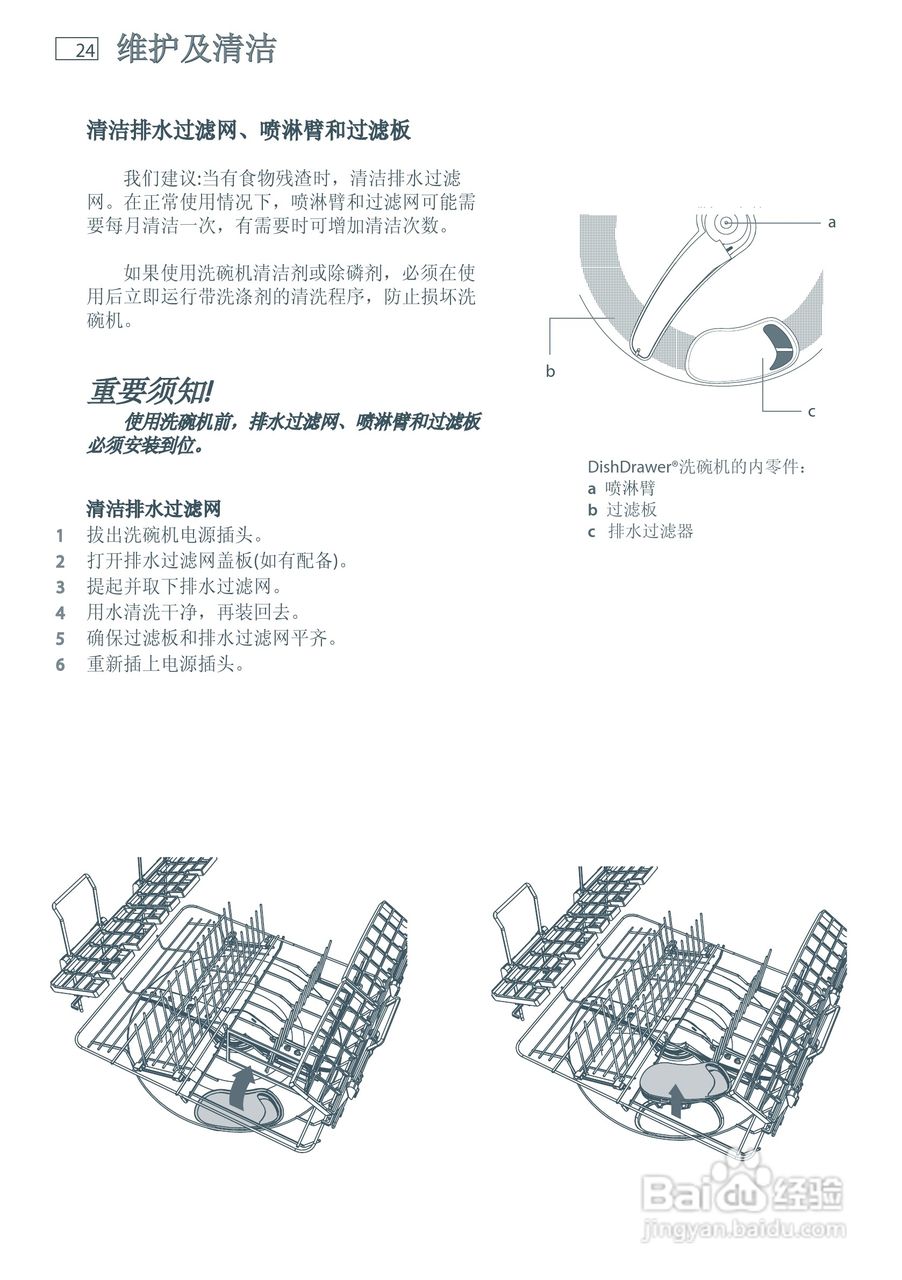 24 维护及清洁

清洁排水过滤网、喷淋臂和过滤板

我们建议:当有食物残渣时，清洁排水过滤网。在正常使用情况下，喷淋臂和过滤网可能需要每月清洁一次，有需要时可增加清洁次数。

如果使用洗碗机清洁剂或除磷剂，必须在使用后立即运行带洗涤剂的清洗程序，防止损坏洗碗机。

重要须知!
使用洗碗机前，排水过滤网、喷淋臂和过滤板必须安装到位。

清洁排水过滤网
1 拔出洗碗机电源插头。
2 打开排水过滤网盖板(如有配备)。
3 提起并取下排水过滤网。
4 用水清洗干净，再装回去。
5 确保过滤板和排水过滤网平齐。
6 重新插上电源插头。

a
b
c

DishDrawer®洗碗机的内零件:
a 喷淋臂
b 过滤板
c 排水过滤器

Baidu 经验
jingyan.baidu.com