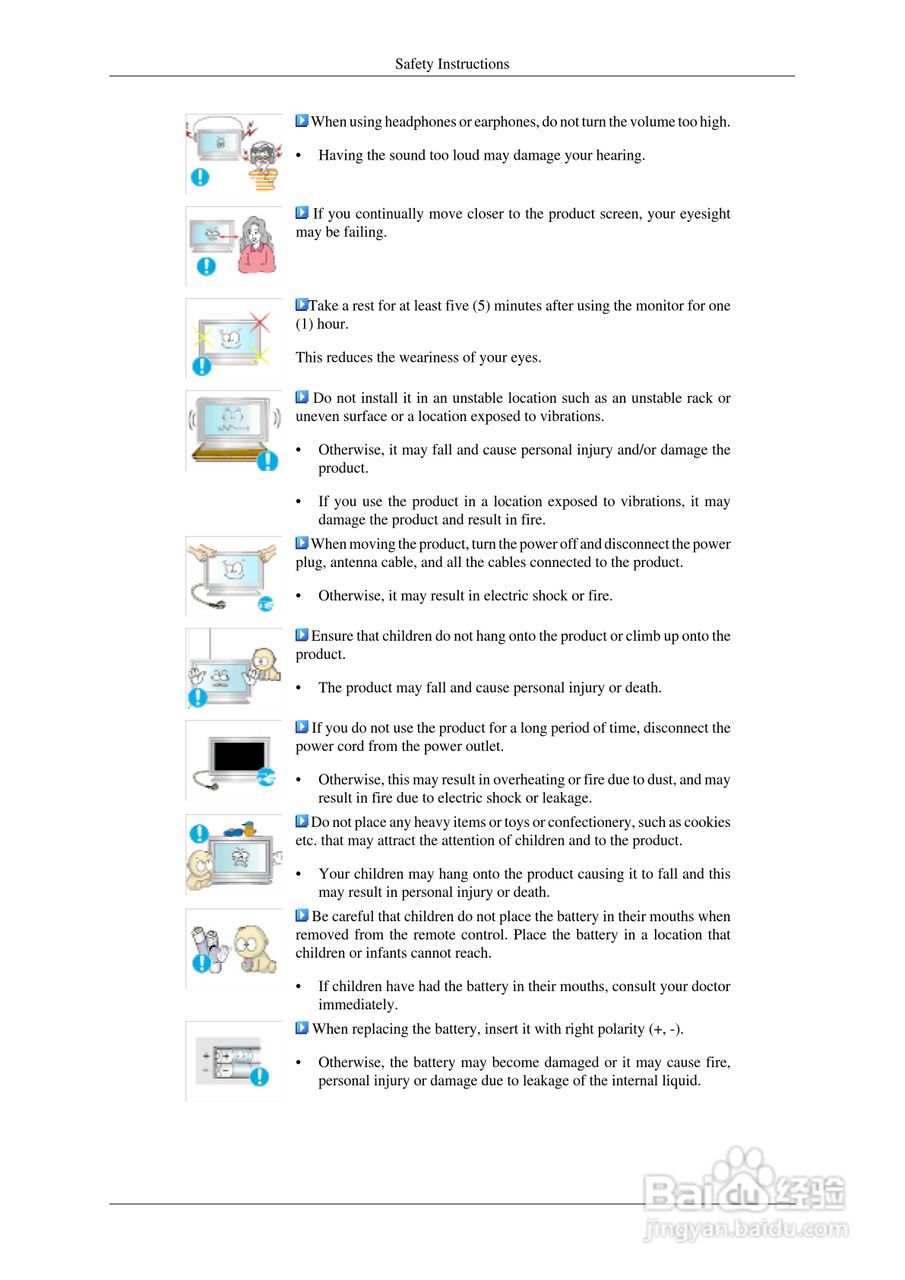 Safety Instructions

When using headphones or earphones, do not turn the volume too high.

• Having the sound too loud may damage your hearing.

If you continually move closer to the product screen, your eyesight may be failing.

Take a rest for at least five (5) minutes after using the monitor for one (1) hour.

This reduces the weariness of your eyes.

Do not install it in an unstable location such as an unstable rack or uneven surface or a location exposed to vibrations.

• Otherwise, it may fall and cause personal injury and/or damage the product.

• If you use the product in a location exposed to vibrations, it may damage the product and result in fire.

When moving the product, turn the power off and disconnect the power plug, antenna cable, and all the cables connected to the product.

• Otherwise, it may result in electric shock or fire.

Ensure that children do not hang onto the product or climb up onto the product.

• The product may fall and cause personal injury or death.

If you do not use the product for a long period of time, disconnect the power cord from the power outlet.

• Otherwise, this may result in overheating or fire due to dust, and may result in fire due to electric shock or leakage.

Do not place any heavy items or toys or confectionery, such as cookies etc. that may attract the attention of children and to the product.

• Your children may hang onto the product causing it to fall and this may result in personal injury or death.

Be careful that children do not place the battery in their mouths when removed from the remote control. Place the battery in a location that children or infants cannot reach.

• If children have had the battery in their mouths, consult your doctor immediately.

When replacing the battery, insert it with right polarity (+, -).

• Otherwise, the battery may become damaged or it may cause fire, personal injury or damage due to leakage of the internal liquid.

Baidu经验
jingyan.baidu.com