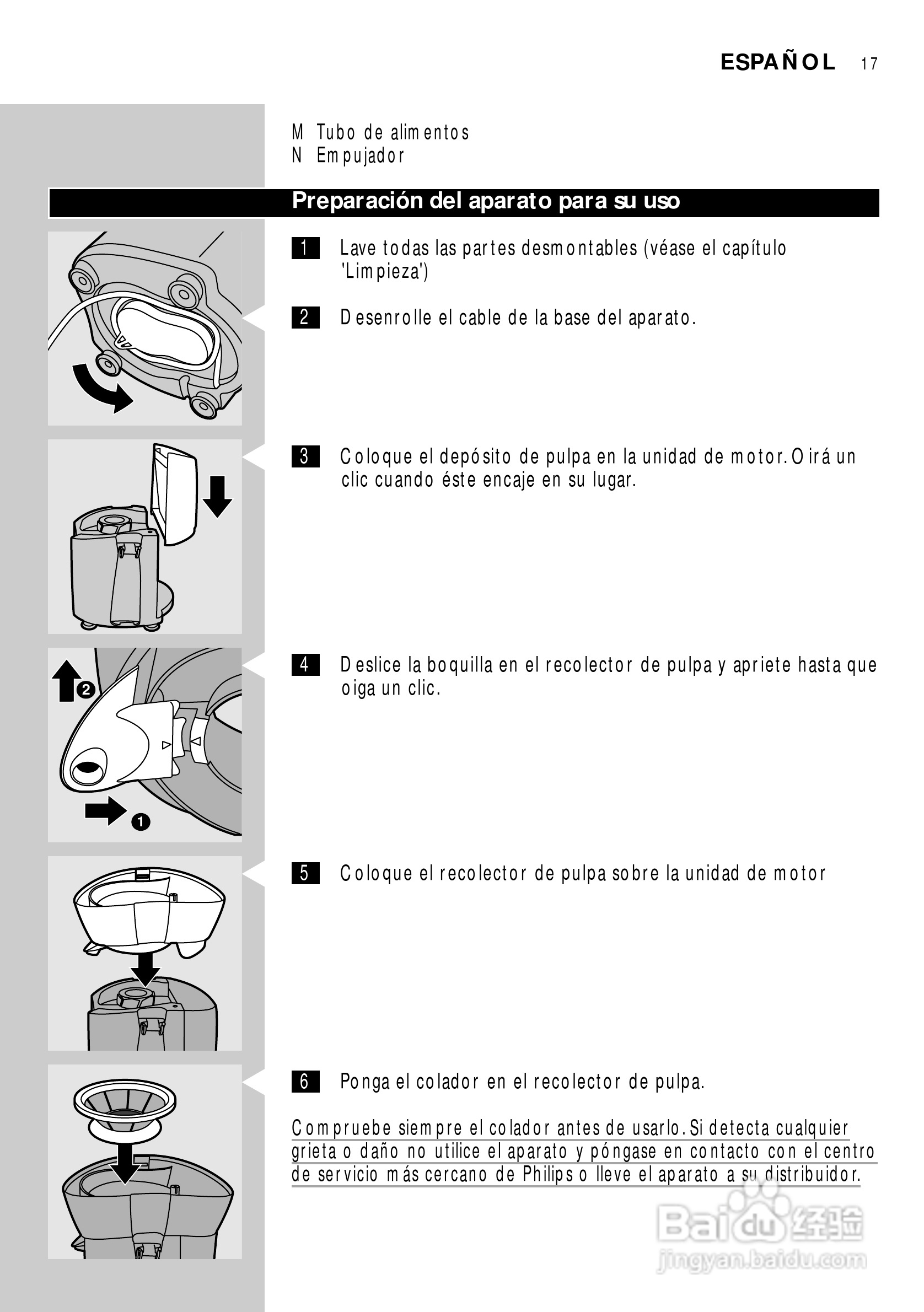 ESPAÑOL 17

M Tubo de alimentos
N Empujador

Preparación del aparato para su uso

1 Lave todas las partes desmontables (véase el capítulo 'Limpieza')

2 Desenrolle el cable de la base del aparato.

3 Coloque el depósito de pulpa en la unidad de motor. Oirá un clic cuando éste encaje en su lugar.

2

1

4 Deslice la boquilla en el recolector de pulpa y apriete hasta que oiga un clic.

5 Coloque el recolector de pulpa sobre la unidad de motor

6 Ponga el colador en el recolector de pulpa.

Compruebe siempre el colador antes de usarlo. Si detecta cualquier grieta o daño no utilice el aparato y póngase en contacto con el centro de servicio más cercano de Philips o lleve el aparato a su distribuidor.

Baidu 经验
jingyan.baidu.com