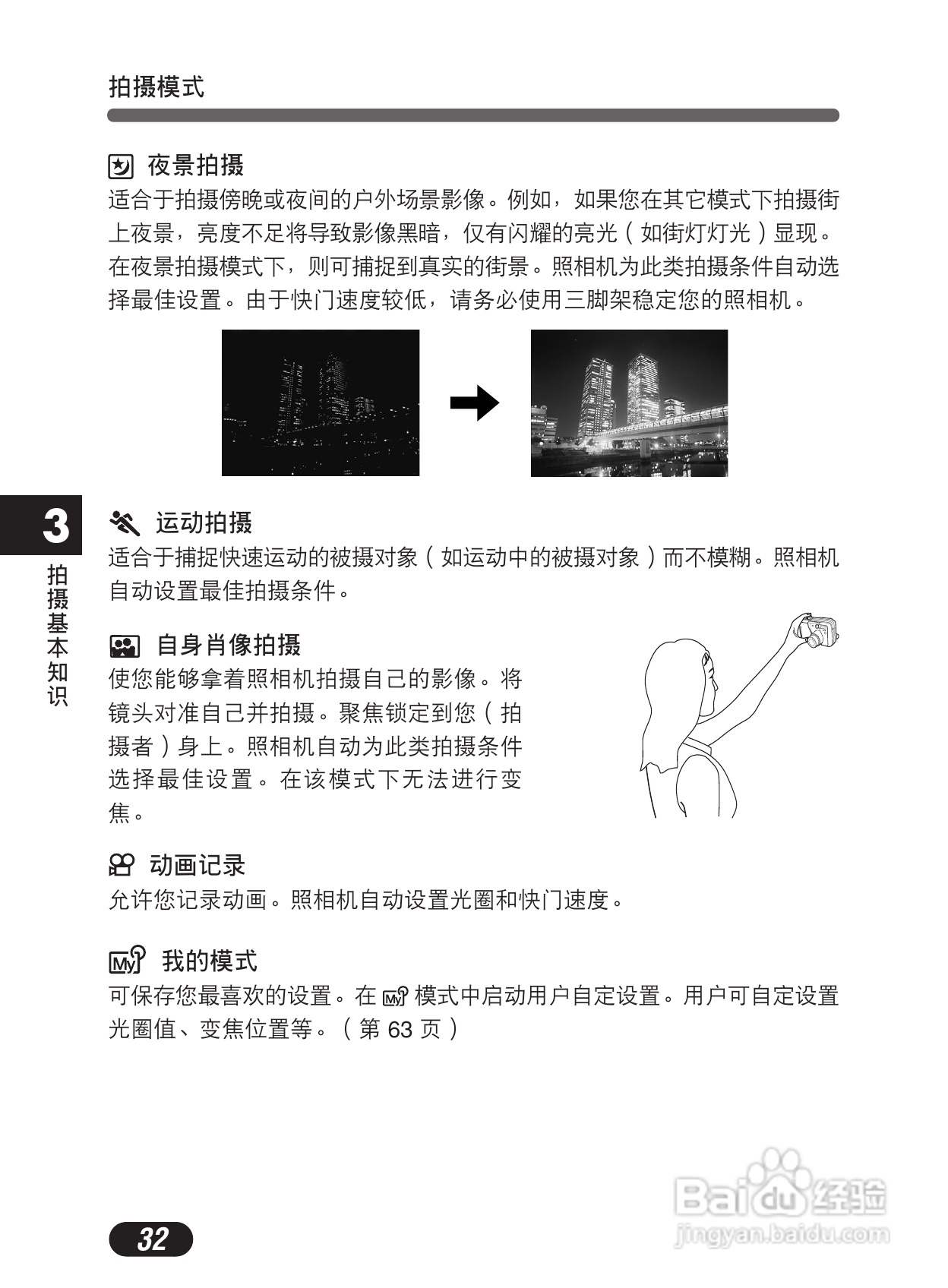 拍摄模式

夜景拍摄
适合于拍摄傍晚或夜间的户外场景影像。例如，如果您在其它模式下拍摄街上夜景，亮度不足将导致影像黑暗，仅有闪耀的亮光（如街灯灯光）显现。在夜景拍摄模式下，则可捕捉到真实的街景。照相机为此类拍摄条件自动选择最佳设置。由于快门速度较低，请务必使用三脚架稳定您的照相机。

3
拍摄基本知识

运动拍摄
适合于捕捉快速运动的被摄对象（如运动中的被摄对象）而不模糊。照相机自动设置最佳拍摄条件。

自身肖像拍摄
使您能够拿着照相机拍摄自己的影像。将镜头对准自己并拍摄。聚焦锁定到您（拍摄者）身上。照相机自动为此类拍摄条件选择最佳设置。在该模式下无法进行变焦。

动画记录
允许您记录动画。照相机自动设置光圈和快门速度。

我的模式
可保存您最喜欢的设置。在 模式中启动用户自定设置。用户可自定设置光圈值、变焦位置等。（第 63 页）

32

Baidu 经验
jingyan.baidu.com