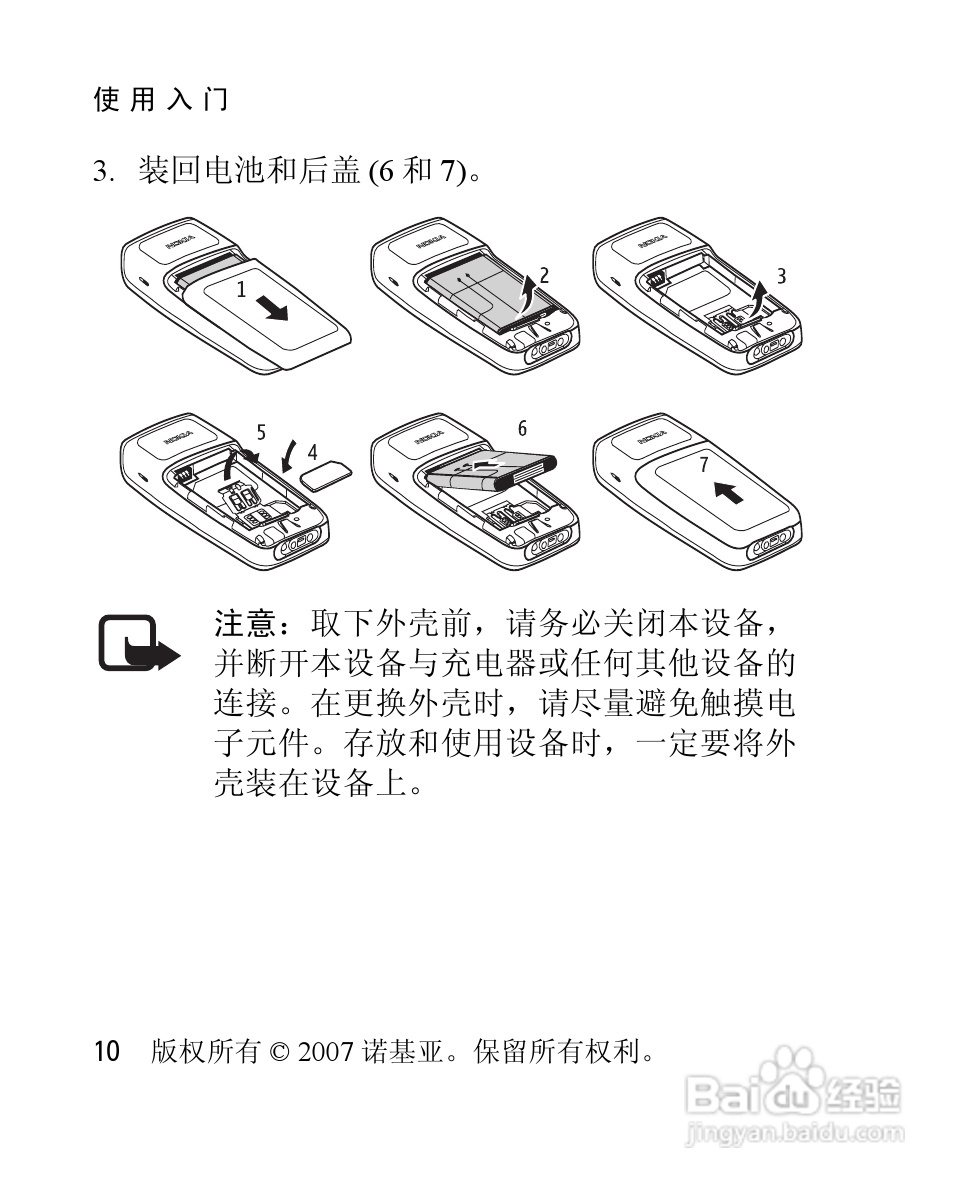 使用入门

3. 装回电池和后盖 (6 和 7)。

NOKIA 1 NOKIA 2 NOKIA 3

NOKIA 5 4 NOKIA 6 NOKIA 7

注意：取下外壳前，请务必关闭本设备，并断开本设备与充电器或任何其他设备的连接。在更换外壳时，请尽量避免触摸电子元件。存放和使用设备时，一定要将外壳装在设备上。

10 版权所有 © 2007 诺基亚。保留所有权利。

Baidu 经验
jingyan.baidu.com