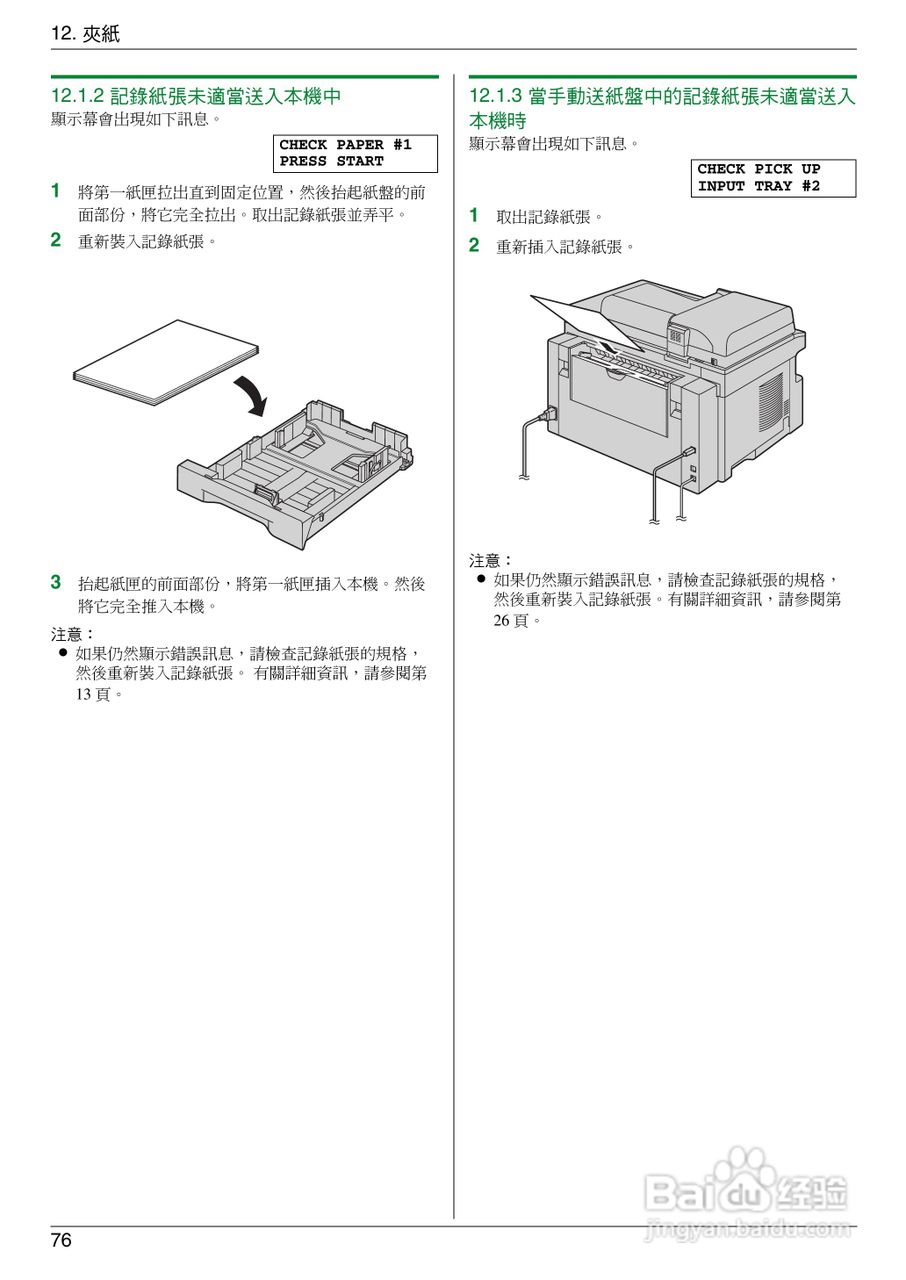 12. 夾紙

12.1.2 記錄紙張未適當送入本機中
顯示幕會出現如下訊息。

CHECK PAPER #1
PRESS START

1 將第一紙匣拉出直到固定位置，然後抬起紙盤的前面部份，將它完全拉出。取出記錄紙張並弄平。

2 重新裝入記錄紙張。

3 抬起紙匣的前面部份，將第一紙匣插入本機。然後將它完全推入本機。

注意：
● 如果仍然顯示錯誤訊息，請檢查記錄紙張的規格，然後重新裝入記錄紙張。 有關詳細資訊，請參閱第 13 頁。

12.1.3 當手動送紙盤中的記錄紙張未適當送入本機時
顯示幕會出現如下訊息。

CHECK PICK UP
INPUT TRAY #2

1 取出記錄紙張。

2 重新插入記錄紙張。

注意：
● 如果仍然顯示錯誤訊息，請檢查記錄紙張的規格，然後重新裝入記錄紙張。有關詳細資訊，請參閱第 26 頁。

76

Baidu 经验
jingyan.baidu.com