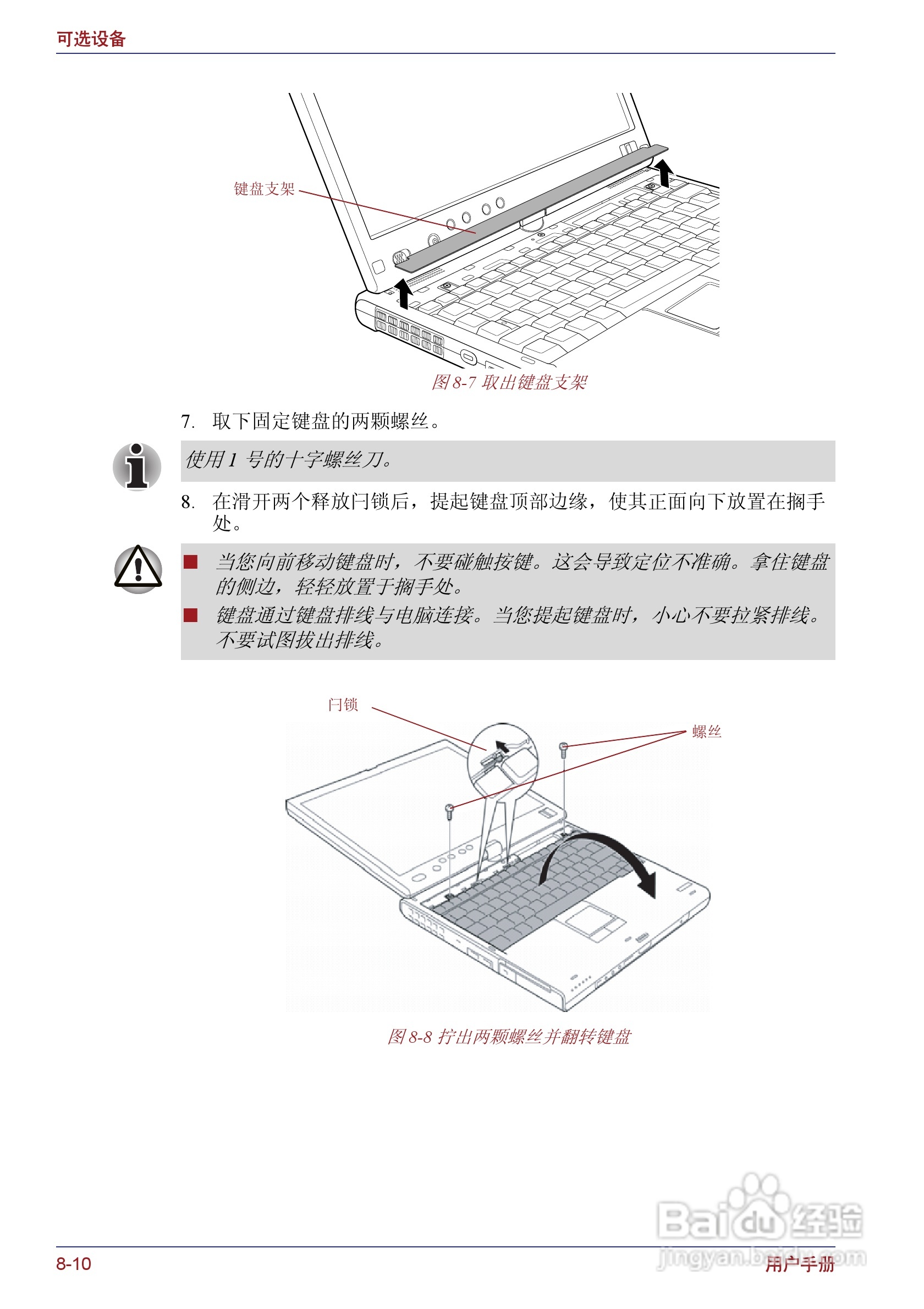 可选设备

键盘支架

图 8-7 取出键盘支架

7. 取下固定键盘的两颗螺丝。

使用 1 号的十字螺丝刀。

8. 在滑开两个释放闩锁后，提起键盘顶部边缘，使其正面向下放置在搁手处。

■ 当您向前移动键盘时，不要碰触按键。这会导致定位不准确。拿住键盘的侧边，轻轻放置于搁手处。

■ 键盘通过键盘排线与电脑连接。当您提起键盘时，小心不要拉紧排线。不要试图拔出排线。

闩锁

螺丝

图 8-8 拧出两颗螺丝并翻转键盘

Baidu 经验
jingyan.baidu.com

8-10

用户手册