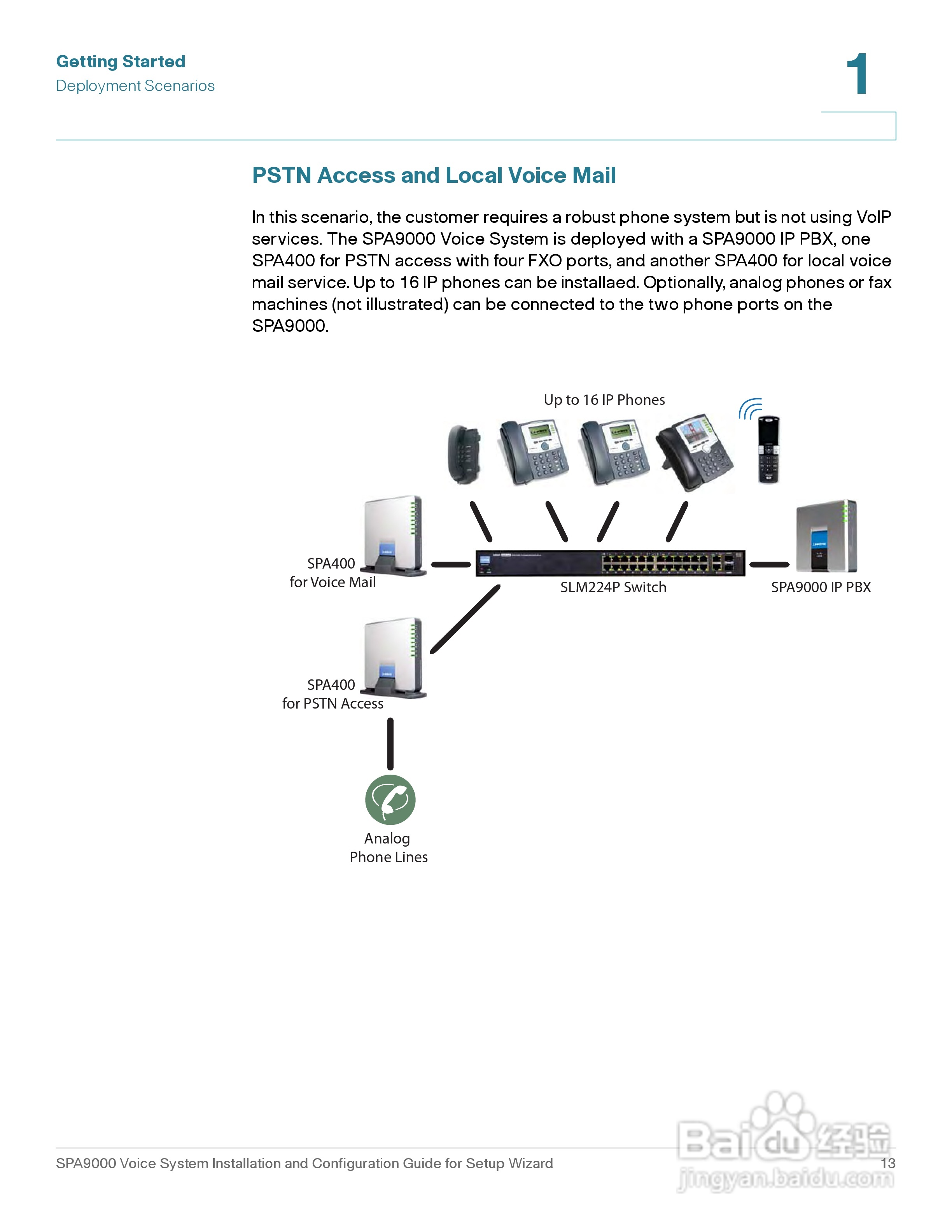 Getting Started
Deployment Scenarios

1

PSTN Access and Local Voice Mail

In this scenario, the customer requires a robust phone system but is not using VoIP services. The SPA9000 Voice System is deployed with a SPA9000 IP PBX, one SPA400 for PSTN access with four FXO ports, and another SPA400 for local voice mail service. Up to 16 IP phones can be installaed. Optionally, analog phones or fax machines (not illustrated) can be connected to the two phone ports on the SPA9000.

Up to 16 IP Phones

SPA400
for Voice Mail

SLM224P Switch

SPA9000 IP PBX

SPA400
for PSTN Access

Analog
Phone Lines

SPA9000 Voice System Installation and Configuration Guide for Setup Wizard

13

Baidu经验
jingyan.baidu.com