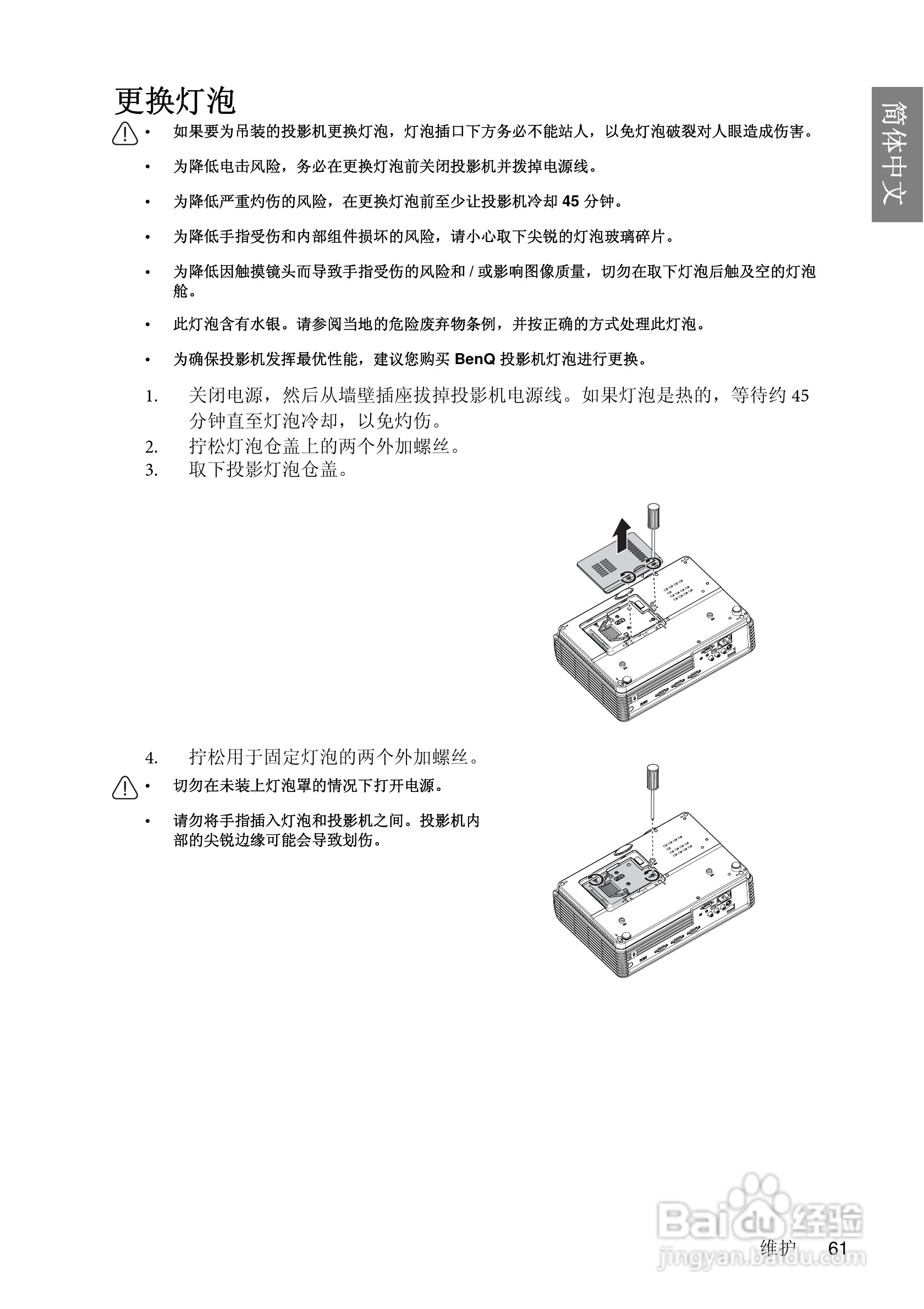 更换灯泡

简体中文

• 如果要为吊装的投影机更换灯泡，灯泡插口下方务必不能站人，以免灯泡破裂对人眼造成伤害。

• 为降低电击风险，务必在更换灯泡前关闭投影机并拨掉电源线。

• 为降低严重灼伤的风险，在更换灯泡前至少让投影机冷却 45 分钟。

• 为降低手指受伤和内部组件损坏的风险，请小心取下尖锐的灯泡玻璃碎片。

• 为降低因触摸镜头而导致手指受伤的风险和 / 或影响图像质量，切勿在取下灯泡后触及空的灯泡舱。

• 此灯泡含有水银。请参阅当地的危险废弃物条例，并按正确的方式处理此灯泡。

• 为确保投影机发挥最优性能，建议您购买 BenQ 投影机灯泡进行更换。

1. 关闭电源，然后从墙壁插座拔掉投影机电源线。如果灯泡是热的，等待约 45 分钟直至灯泡冷却，以免灼伤。
2. 拧松灯泡仓盖上的两个外加螺丝。
3. 取下投影灯泡仓盖。

4. 拧松用于固定灯泡的两个外加螺丝。

• 切勿在未装上灯泡罩的情况下打开电源。

• 请勿将手指插入灯泡和投影机之间。投影机内部的尖锐边缘可能会导致划伤。

Baidu 经验
jingyan.baidu.com

维护 61