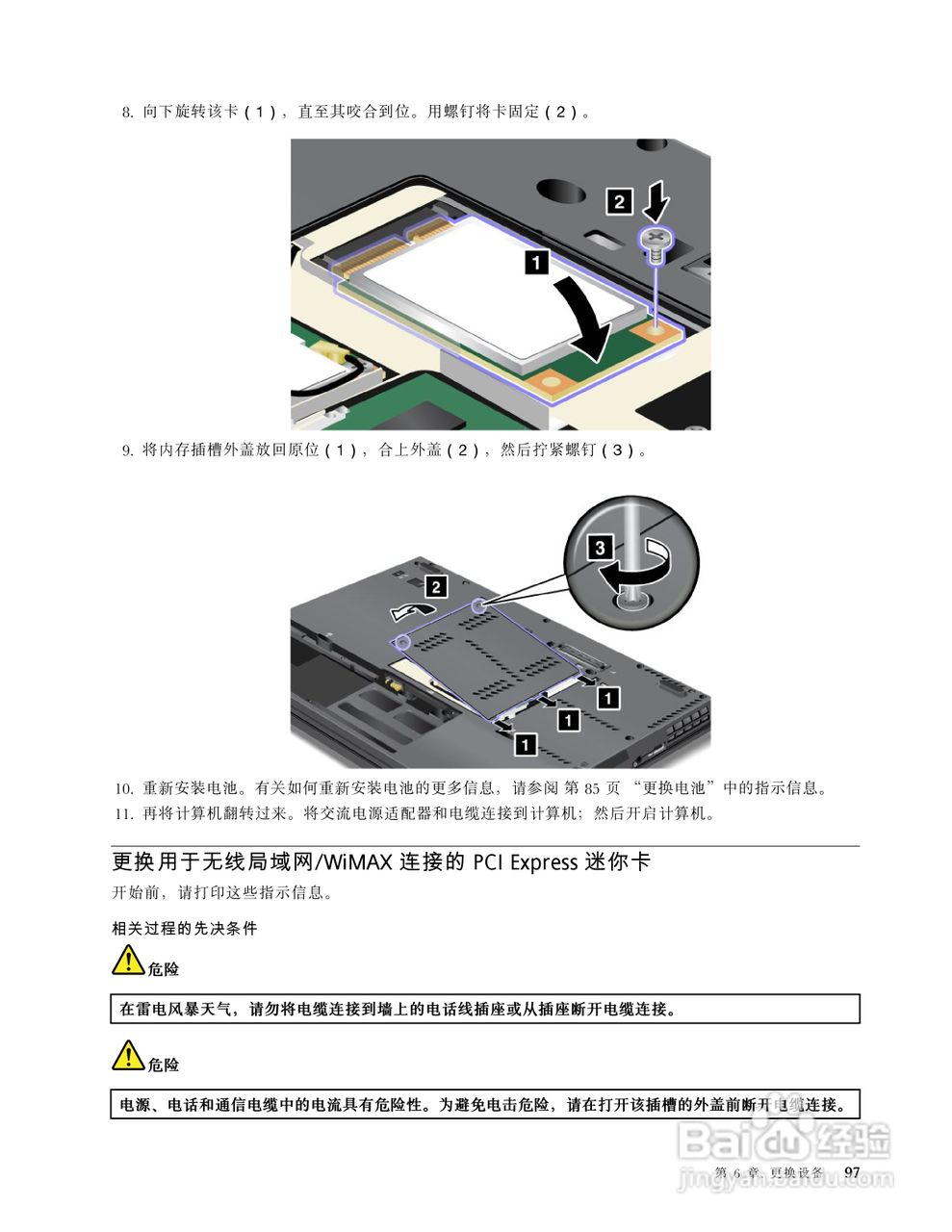 8. 向下旋转该卡（1），直至其咬合到位。用螺钉将卡固定（2）。

2

1

9. 将内存插槽外盖放回原位（1），合上外盖（2），然后拧紧螺钉（3）。

3

2

1

1

1

10. 重新安装电池。有关如何重新安装电池的更多信息，请参阅 第 85 页 “更换电池”中的指示信息。

11. 再将计算机翻转过来。将交流电源适配器和电缆连接到计算机；然后开启计算机。

更换用于无线局域网/WiMAX 连接的 PCI Express 迷你卡

开始前，请打印这些指示信息。

相关过程的先决条件

危险

在雷电风暴天气，请勿将电缆连接到墙上的电话线插座或从插座断开电缆连接。

危险

电源、电话和通信电缆中的电流具有危险性。为避免电击危险，请在打开该插槽的外盖前断开电缆连接。

Baidu 经验
jingyan.baidu.com

第 6 章. 更换设备 97