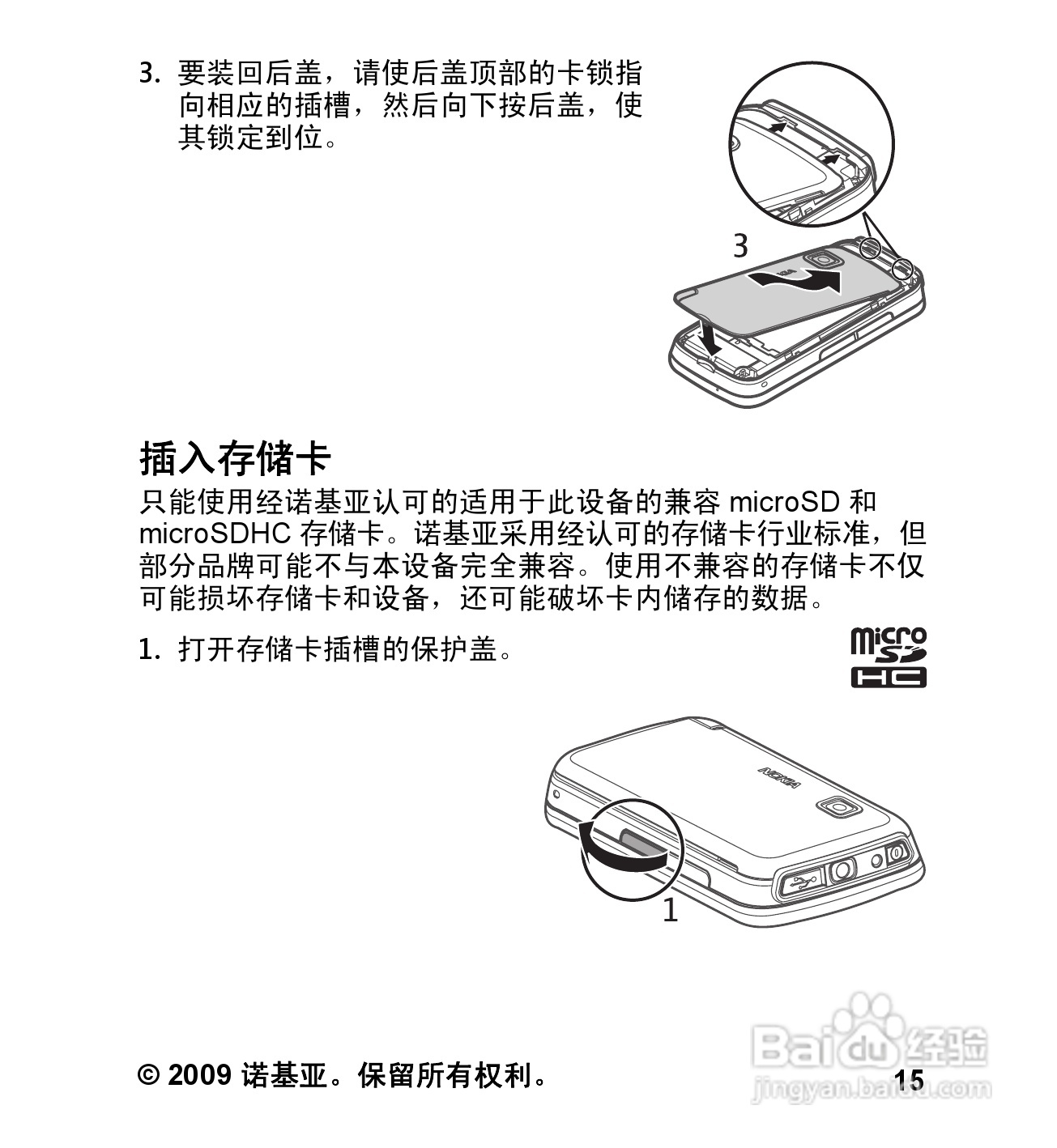 3. 要装回后盖，请使后盖顶部的卡锁指向相应的插槽，然后向下按后盖，使其锁定到位。

3

插入存储卡

只能使用经诺基亚认可的适用于此设备的兼容 microSD 和 microSDHC 存储卡。诺基亚采用经认可的存储卡行业标准，但部分品牌可能不与本设备完全兼容。使用不兼容的存储卡不仅可能损坏存储卡和设备，还可能破坏卡内储存的数据。

1. 打开存储卡插槽的保护盖。

micro SD HC

NOKIA

1

© 2009 诺基亚。保留所有权利。

15

Baidu 经验
jingyan.baidu.com