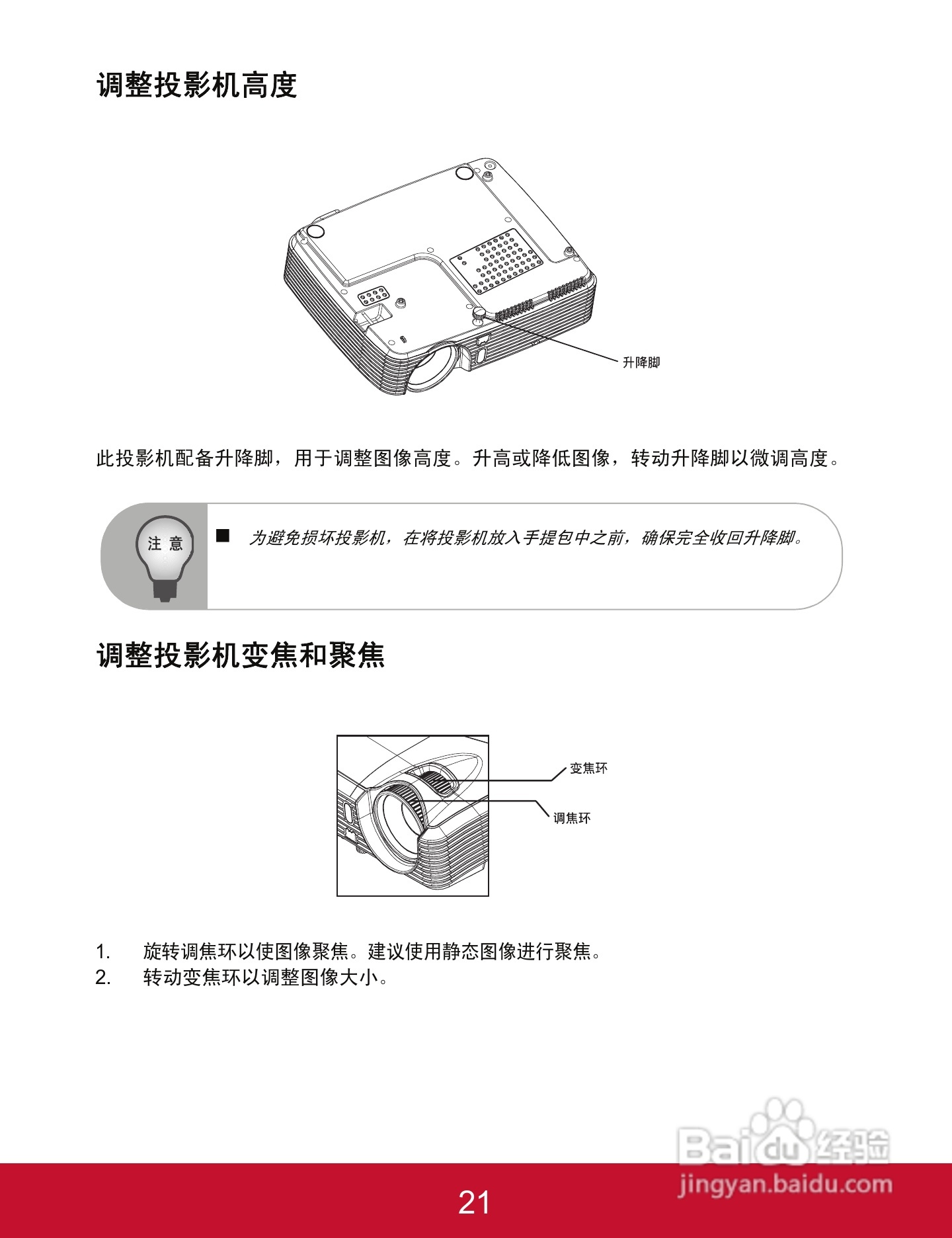 调整投影机高度

升降脚

此投影机配备升降脚，用于调整图像高度。升高或降低图像，转动升降脚以微调高度。

注 意

■ 为避免损坏投影机，在将投影机放入手提包中之前，确保完全收回升降脚。

调整投影机变焦和聚焦

变焦环
调焦环

1. 旋转调焦环以使图像聚焦。建议使用静态图像进行聚焦。
2. 转动变焦环以调整图像大小。

Baidu 经验
jingyan.baidu.com

21