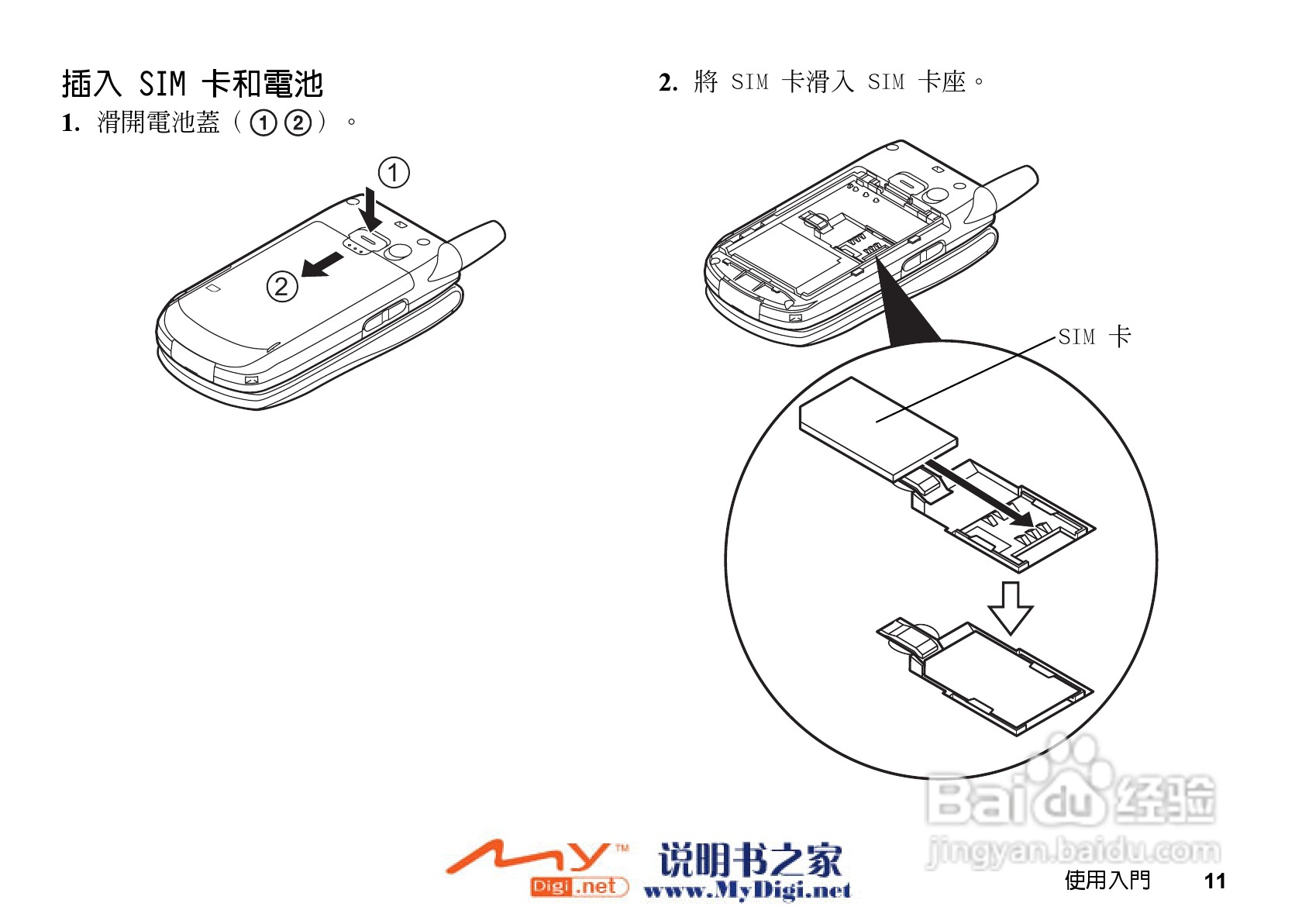 插入 SIM 卡和電池

1. 滑開電池蓋（①②）。

①

②

2. 將 SIM 卡滑入 SIM 卡座。

SIM 卡

Baidu 经验
jingyan.baidu.com

My™ Digi.net 说明书之家 www.MyDigi.net

使用入門 11