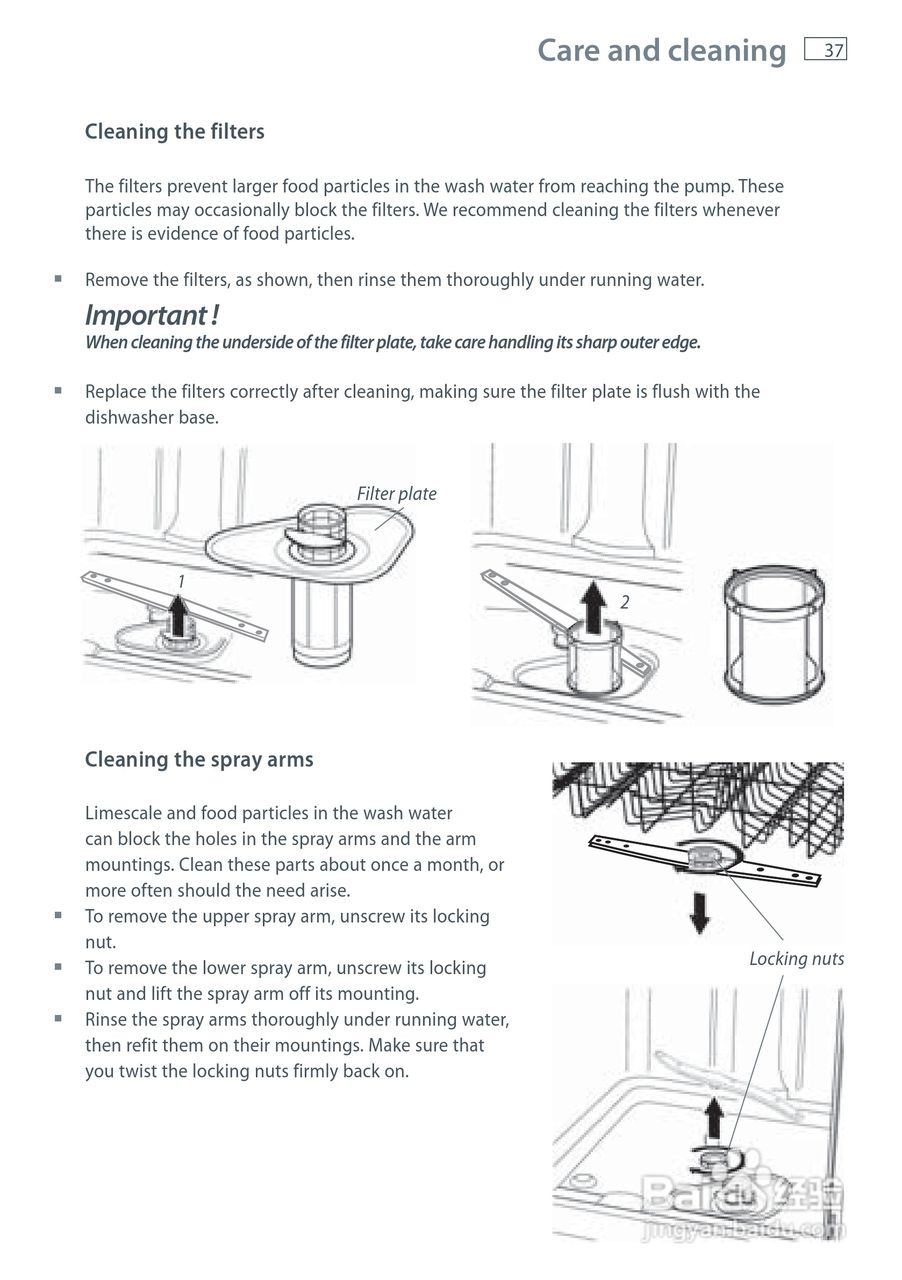 Care and cleaning 37

Cleaning the filters

The filters prevent larger food particles in the wash water from reaching the pump. These particles may occasionally block the filters. We recommend cleaning the filters whenever there is evidence of food particles.

▪ Remove the filters, as shown, then rinse them thoroughly under running water.

Important !
When cleaning the underside of the filter plate, take care handling its sharp outer edge.

▪ Replace the filters correctly after cleaning, making sure the filter plate is flush with the dishwasher base.

Filter plate
1
2

Cleaning the spray arms

Limescale and food particles in the wash water can block the holes in the spray arms and the arm mountings. Clean these parts about once a month, or more often should the need arise.
▪ To remove the upper spray arm, unscrew its locking nut.
▪ To remove the lower spray arm, unscrew its locking nut and lift the spray arm off its mounting.
▪ Rinse the spray arms thoroughly under running water, then refit them on their mountings. Make sure that you twist the locking nuts firmly back on.

Locking nuts

Baidu 经验
jingyan.baidu.com