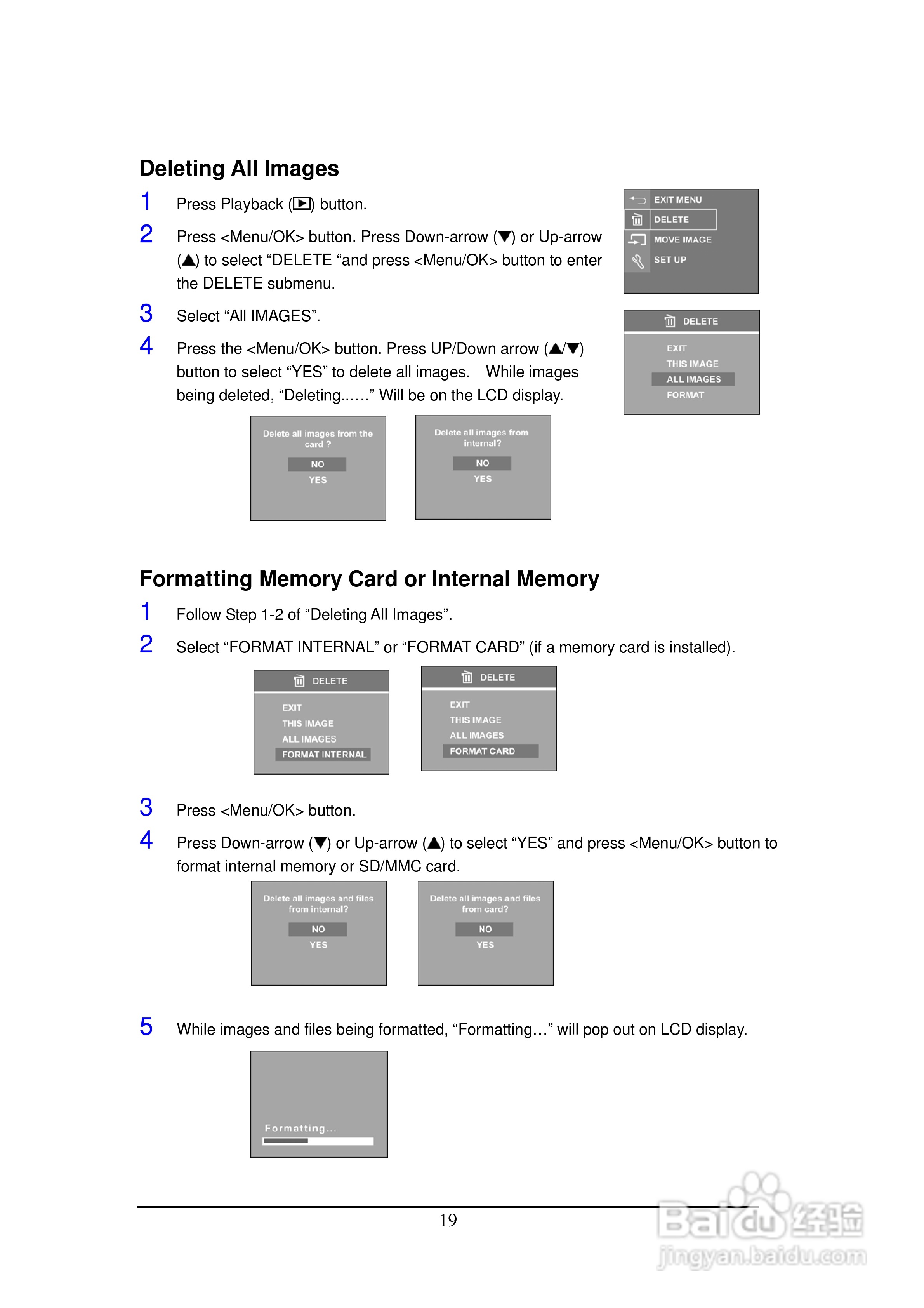 Deleting All Images

1 Press Playback (▶) button.

2 Press <Menu/OK> button. Press Down-arrow (▼) or Up-arrow (▲) to select “DELETE “and press <Menu/OK> button to enter the DELETE submenu.

3 Select “All IMAGES”.

4 Press the <Menu/OK> button. Press UP/Down arrow (▲/▼) button to select “YES” to delete all images. While images being deleted, “Deleting……” Will be on the LCD display.

EXIT MENU
DELETE
MOVE IMAGE
SET UP

DELETE
EXIT
THIS IMAGE
ALL IMAGES
FORMAT

Delete all images from the card ?
NO
YES

Delete all images from internal?
NO
YES

Formatting Memory Card or Internal Memory

1 Follow Step 1-2 of “Deleting All Images”.

2 Select “FORMAT INTERNAL” or “FORMAT CARD” (if a memory card is installed).

DELETE
EXIT
THIS IMAGE
ALL IMAGES
FORMAT INTERNAL

DELETE
EXIT
THIS IMAGE
ALL IMAGES
FORMAT CARD

3 Press <Menu/OK> button.

4 Press Down-arrow (▼) or Up-arrow (▲) to select “YES” and press <Menu/OK> button to format internal memory or SD/MMC card.

Delete all images and files from internal?
NO
YES

Delete all images and files from card?
NO
YES

5 While images and files being formatted, “Formatting…” will pop out on LCD display.

Formatting...

19

Baidu 经验
jingyan.baidu.com