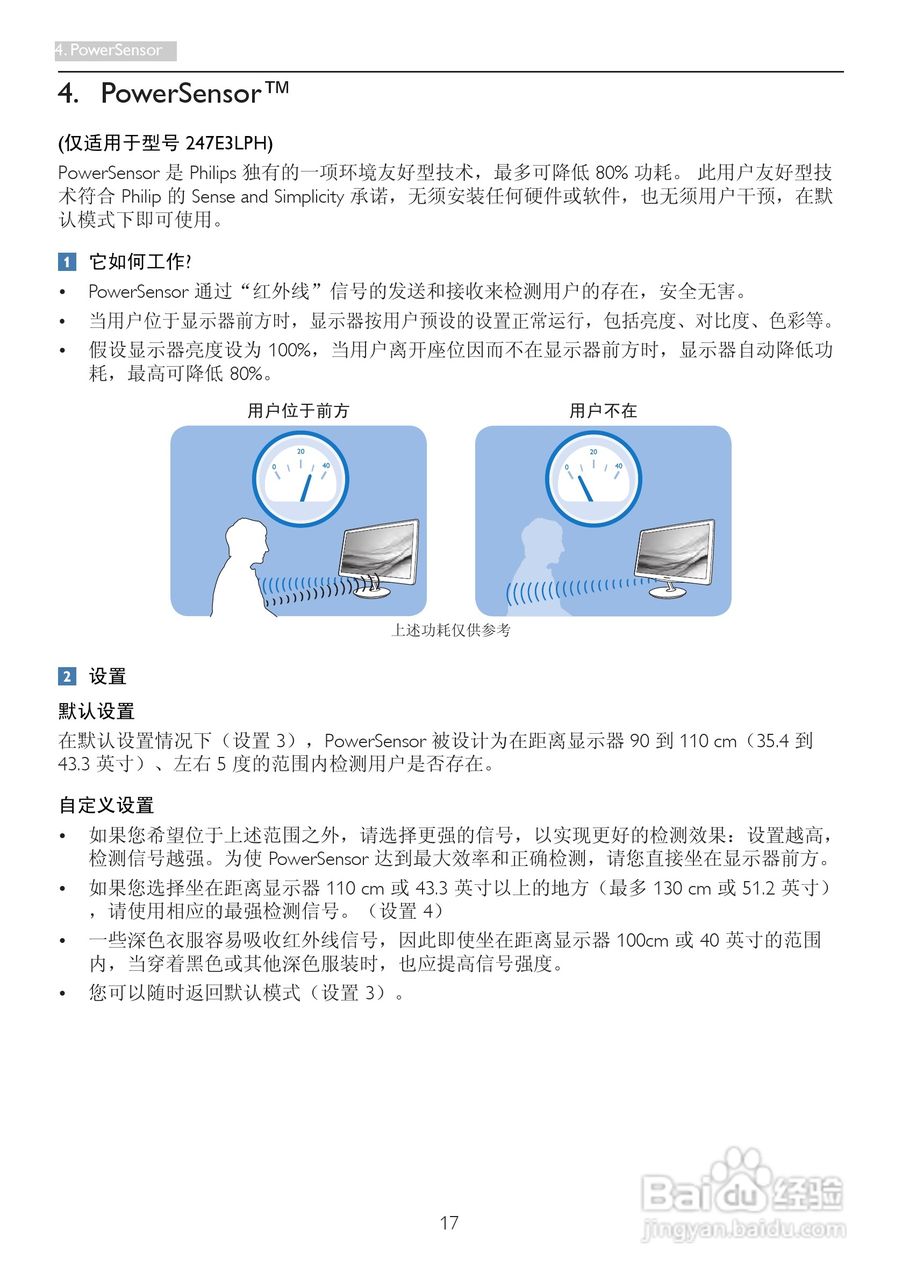 4. PowerSensor

4. PowerSensor™

(仅适用于型号 247E3LPH)

PowerSensor 是 Philips 独有的一项环境友好型技术，最多可降低 80% 功耗。 此用户友好型技术符合 Philip 的 Sense and Simplicity 承诺，无须安装任何硬件或软件，也无须用户干预，在默认模式下即可使用。

1 它如何工作?

• PowerSensor 通过“红外线”信号的发送和接收来检测用户的存在，安全无害。

• 当用户位于显示器前方时，显示器按用户预设的设置正常运行，包括亮度、对比度、色彩等。

• 假设显示器亮度设为 100%，当用户离开座位因而不在显示器前方时，显示器自动降低功耗，最高可降低 80%。

用户位于前方

0 20 40

用户不在

0 20 40

上述功耗仅供参考

2 设置

默认设置

在默认设置情况下（设置 3），PowerSensor 被设计为在距离显示器 90 到 110 cm（35.4 到 43.3 英寸）、左右 5 度的范围内检测用户是否存在。

自定义设置

• 如果您希望位于上述范围之外，请选择更强的信号，以实现更好的检测效果：设置越高，检测信号越强。为使 PowerSensor 达到最大效率和正确检测，请您直接坐在显示器前方。

• 如果您选择坐在距离显示器 110 cm 或 43.3 英寸以上的地方（最多 130 cm 或 51.2 英寸），请使用相应的最强检测信号。（设置 4）

• 一些深色衣服容易吸收红外线信号，因此即使坐在距离显示器 100cm 或 40 英寸的范围内，当穿着黑色或其他深色服装时，也应提高信号强度。

• 您可以随时返回默认模式（设置 3）。

17

Baidu 经验
jingyan.baidu.com