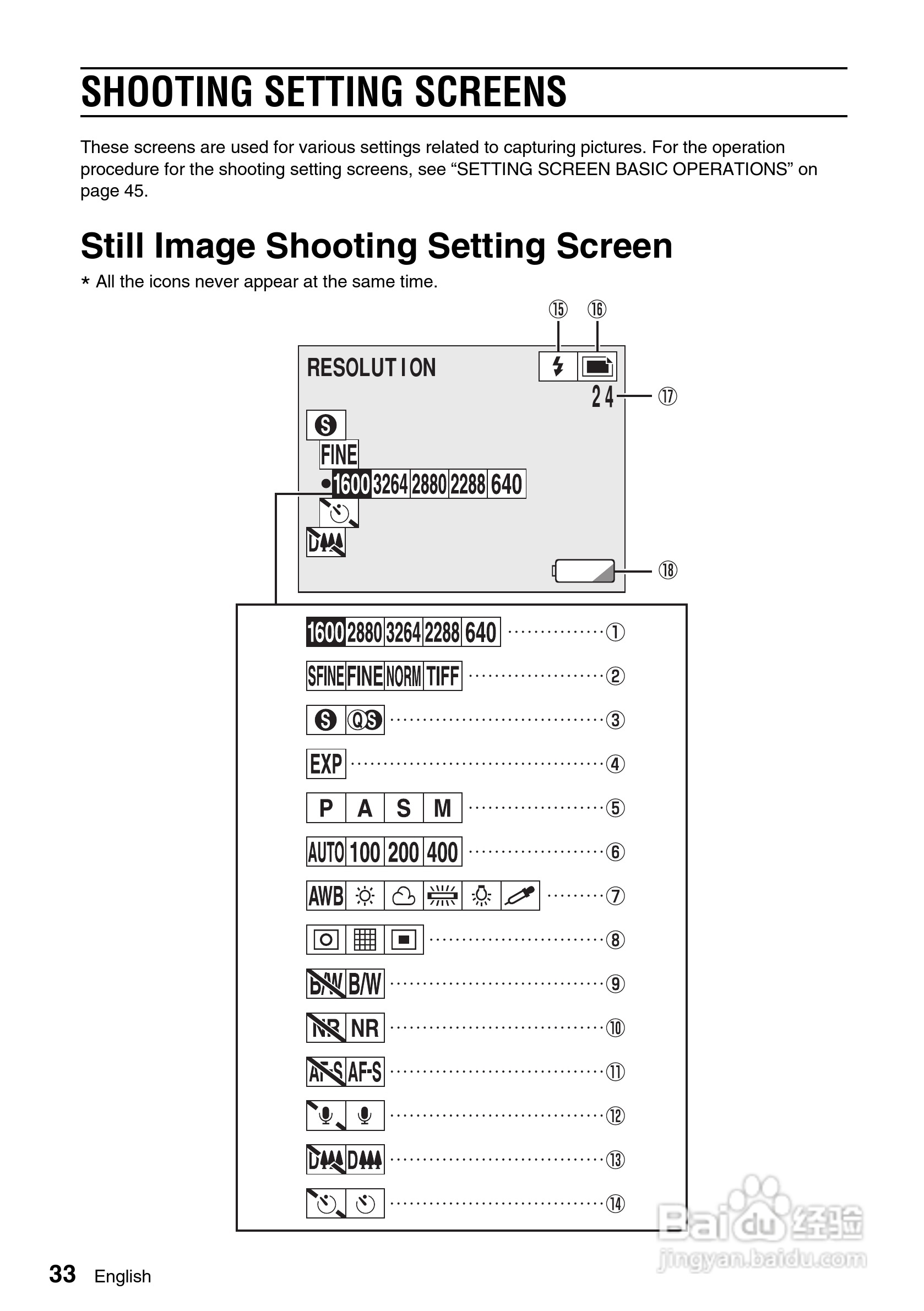 SHOOTING SETTING SCREENS

These screens are used for various settings related to capturing pictures. For the operation procedure for the shooting setting screens, see “SETTING SCREEN BASIC OPERATIONS” on page 45.

Still Image Shooting Setting Screen

* All the icons never appear at the same time.

⑮ ⑯

RESOLUTION

24 ⑰

S

FINE

1600 3264 2880 2288 640

D

⑱

1600 2880 3264 2288 640 ①

SFINE FINE NORM TIFF ②

S QS ③

EXP ④

P A S M ⑤

AUTO 100 200 400 ⑥

AWB ⑦

⑧

B/W B/W ⑨

NR NR ⑩

AF-S AF-S ⑪

⑫

D D ⑬

⑭

33 English

Baidu 经验
jingyan.baidu.com