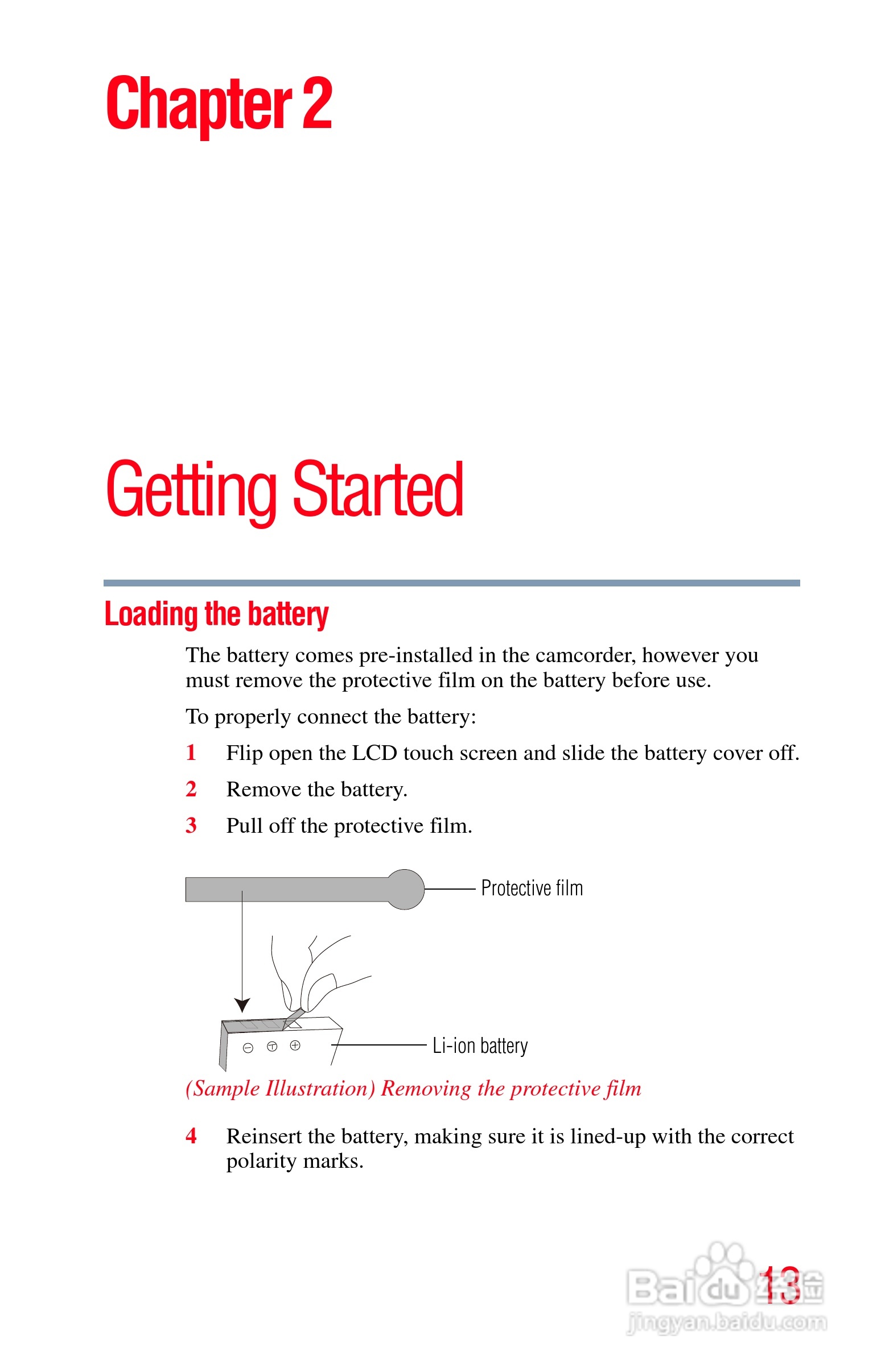 Chapter 2

Getting Started

Loading the battery

The battery comes pre-installed in the camcorder, however you must remove the protective film on the battery before use.

To properly connect the battery:

1 Flip open the LCD touch screen and slide the battery cover off.

2 Remove the battery.

3 Pull off the protective film.

Protective film

Li-ion battery

(Sample Illustration) Removing the protective film

4 Reinsert the battery, making sure it is lined-up with the correct polarity marks.

13

Baidu 经验
jingyan.baidu.com