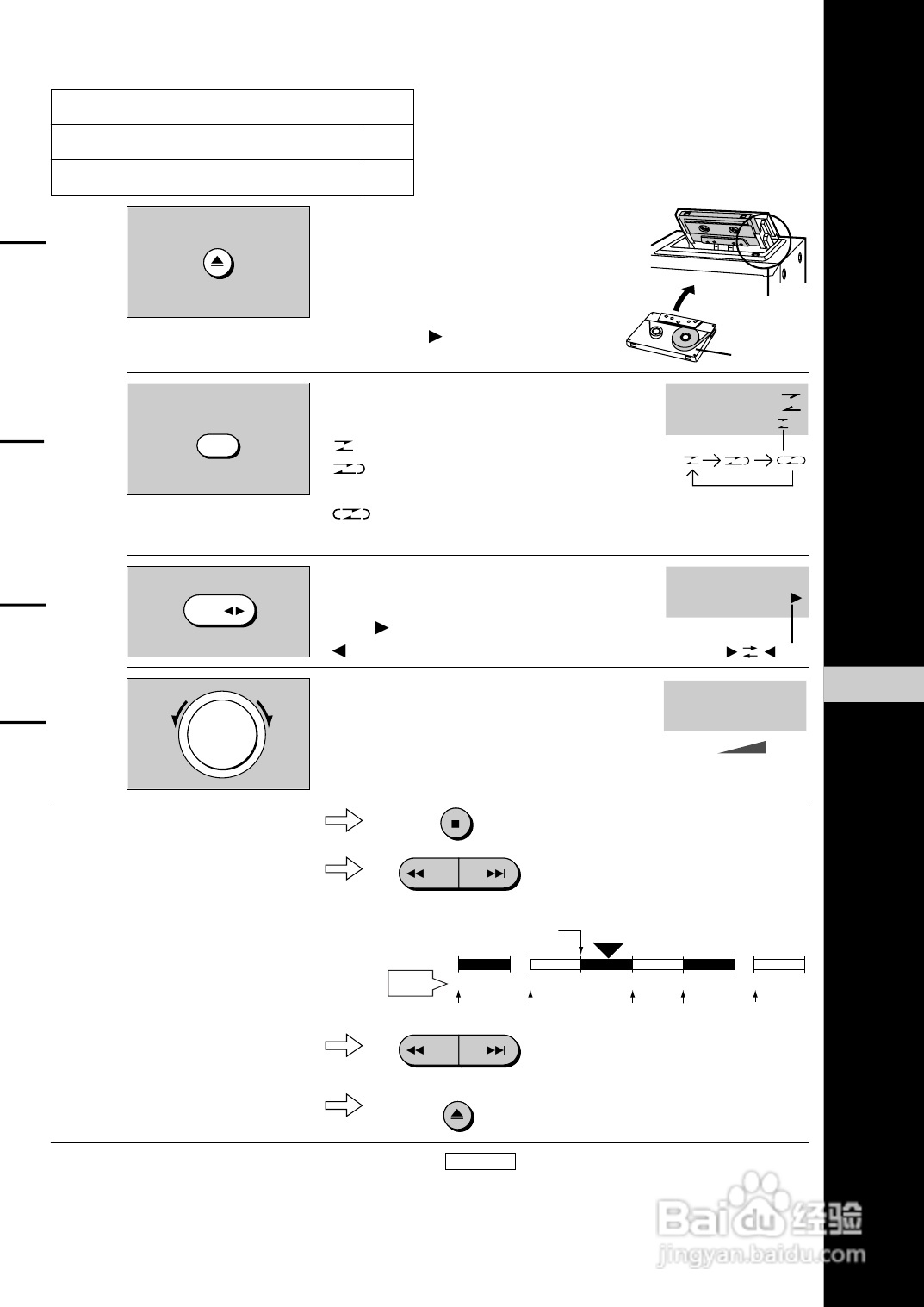 Baidu经验
jingyan.baidu.com