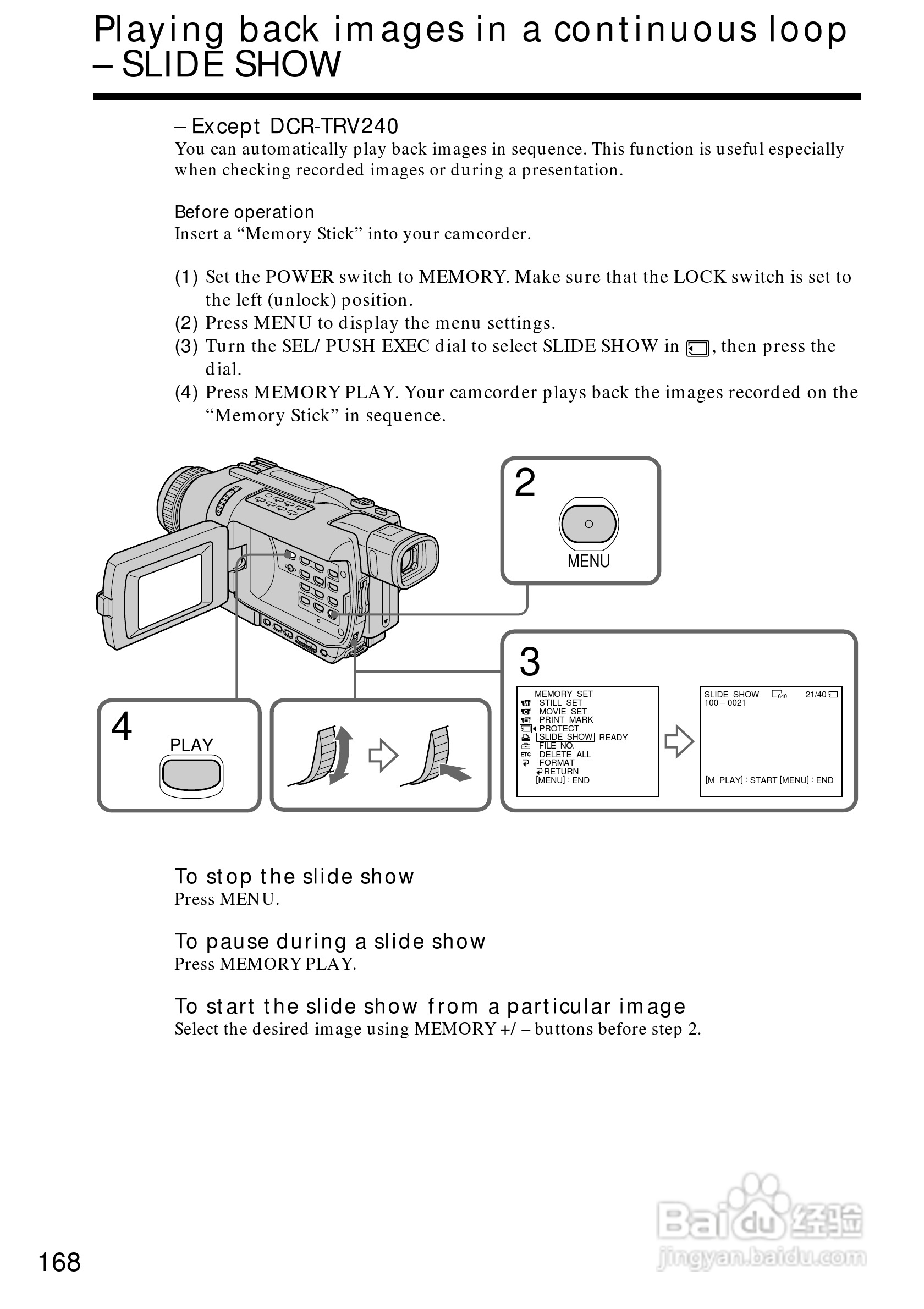 Playing back images in a continuous loop – SLIDE SHOW

– Except DCR-TRV240
You can automatically play back images in sequence. This function is useful especially when checking recorded images or during a presentation.

Before operation
Insert a “Memory Stick” into your camcorder.

(1) Set the POWER switch to MEMORY. Make sure that the LOCK switch is set to the left (unlock) position.
(2) Press MENU to display the menu settings.
(3) Turn the SEL/ PUSH EXEC dial to select SLIDE SHOW in , then press the dial.
(4) Press MEMORY PLAY. Your camcorder plays back the images recorded on the “Memory Stick” in sequence.

2
MENU

3
MEMORY SET
STILL SET
MOVIE SET
PRINT MARK
PROTECT
SLIDE SHOW READY
FILE NO.
DELETE ALL
FORMAT
RETURN
[MENU] : END

SLIDE SHOW 640 21/40
100 – 0021
[M PLAY] : START [MENU] : END

4
PLAY

To stop the slide show
Press MENU.

To pause during a slide show
Press MEMORY PLAY.

To start the slide show from a particular image
Select the desired image using MEMORY +/ – buttons before step 2.

168

Baidu 经验
jingyan.baidu.com