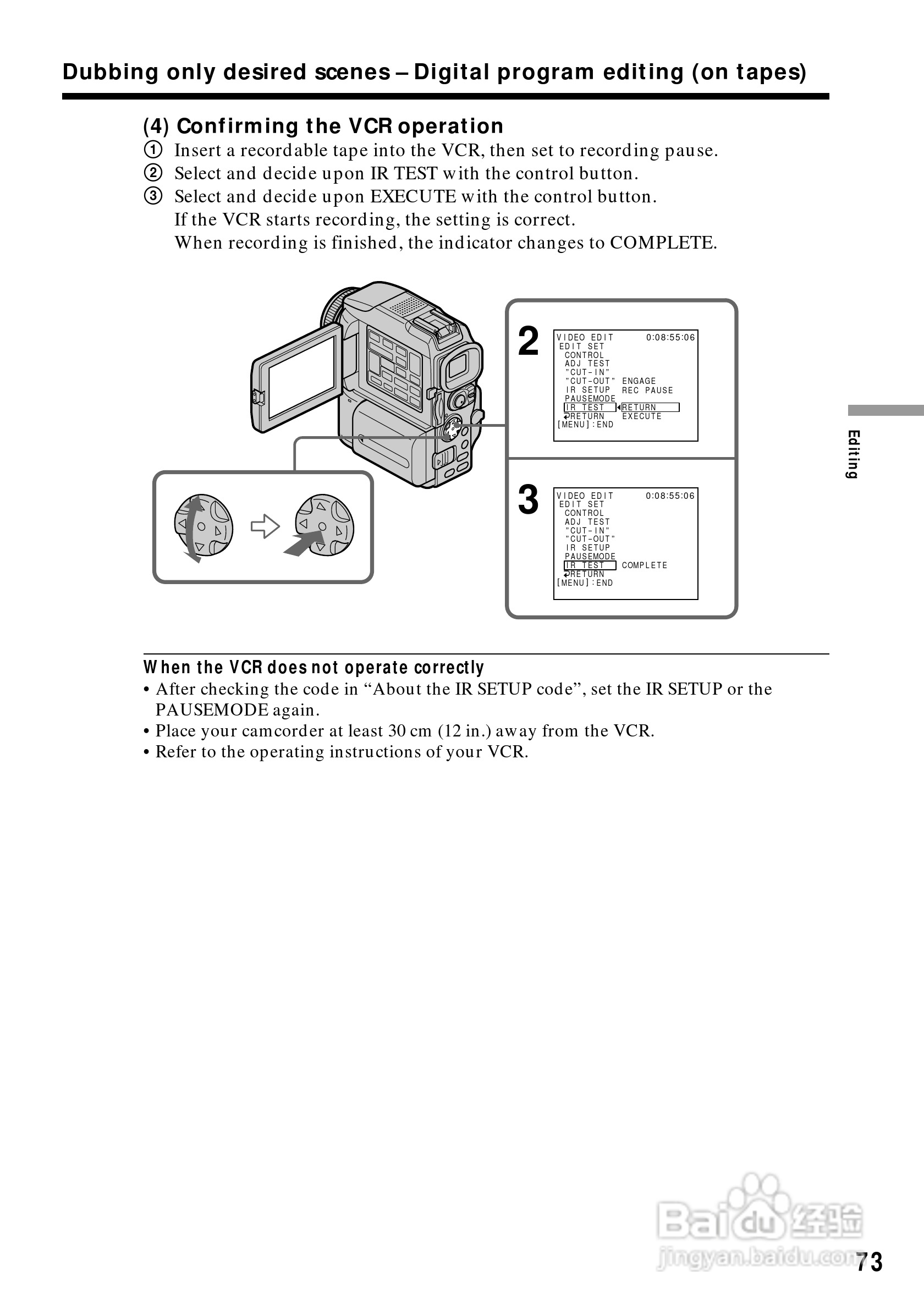 Dubbing only desired scenes – Digital program editing (on tapes)

(4) Confirming the VCR operation
① Insert a recordable tape into the VCR, then set to recording pause.
② Select and decide upon IR TEST with the control button.
③ Select and decide upon EXECUTE with the control button.
If the VCR starts recording, the setting is correct.
When recording is finished, the indicator changes to COMPLETE.

2
VIDEO EDIT 0:08:55:06
EDIT SET
CONTROL
ADJ TEST
"CUT-IN"
"CUT-OUT" ENGAGE
IR SETUP REC PAUSE
PAUSEMODE
IR TEST RETURN
RETURN EXECUTE
[MENU]:END

3
VIDEO EDIT 0:08:55:06
EDIT SET
CONTROL
ADJ TEST
"CUT-IN"
"CUT-OUT"
IR SETUP
PAUSEMODE
IR TEST COMPLETE
RETURN
[MENU]:END

Editing

When the VCR does not operate correctly
• After checking the code in “About the IR SETUP code”, set the IR SETUP or the PAUSEMODE again.
• Place your camcorder at least 30 cm (12 in.) away from the VCR.
• Refer to the operating instructions of your VCR.

Baidu 经验
jingyan.baidu.com

73