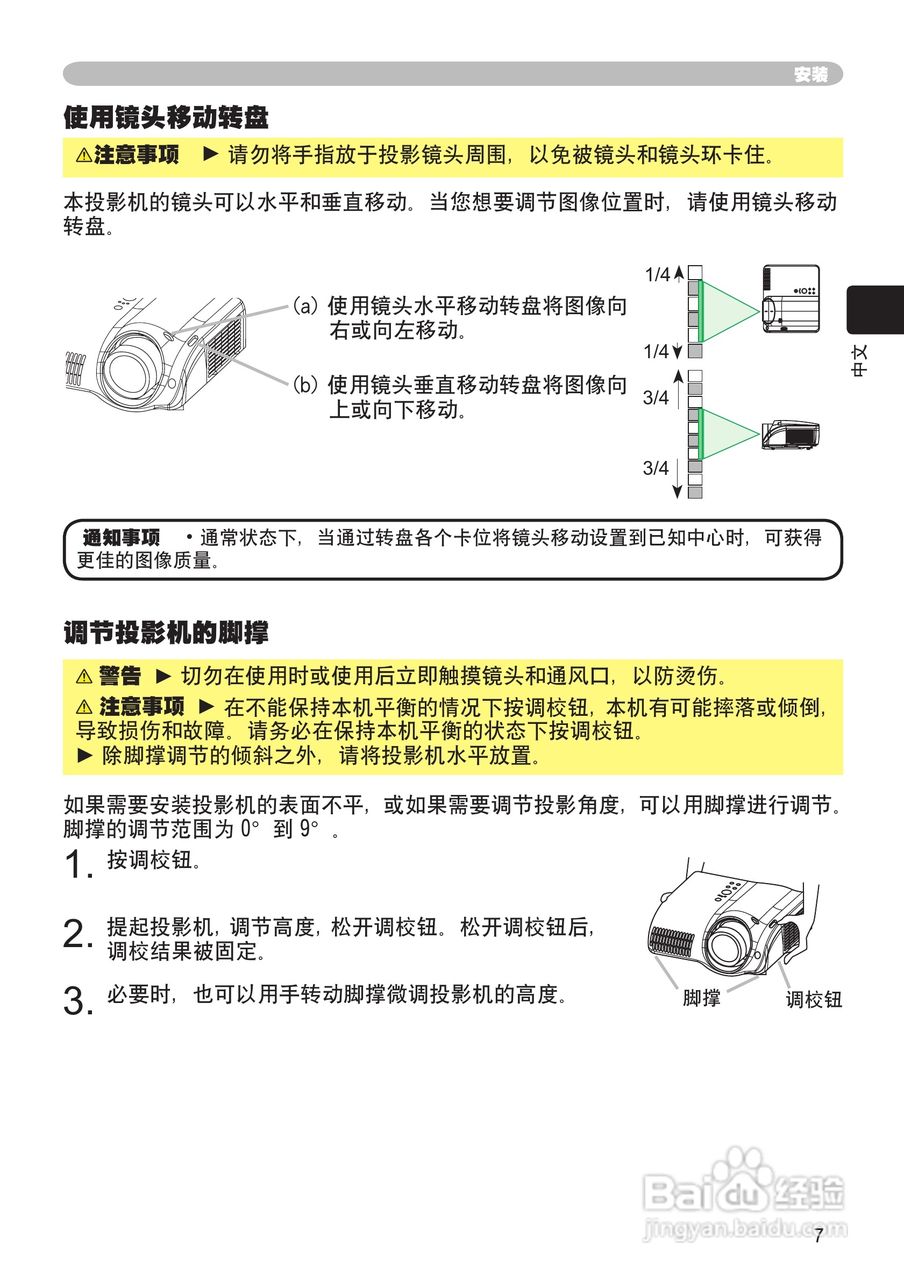 安装

使用镜头移动转盘

⚠注意事项 ► 请勿将手指放于投影镜头周围，以免被镜头和镜头环卡住。

本投影机的镜头可以水平和垂直移动。当您想要调节图像位置时，请使用镜头移动转盘。

(a) 使用镜头水平移动转盘将图像向右或向左移动。

(b) 使用镜头垂直移动转盘将图像向上或向下移动。

1/4
1/4
3/4
3/4

中文

通知事项 • 通常状态下，当通过转盘各个卡位将镜头移动设置到已知中心时，可获得更佳的图像质量。

调节投影机的脚撑

⚠ 警告 ► 切勿在使用时或使用后立即触摸镜头和通风口，以防烫伤。
⚠ 注意事项 ► 在不能保持本机平衡的情况下按调校钮，本机有可能摔落或倾倒，导致损伤和故障。请务必在保持本机平衡的状态下按调校钮。
► 除脚撑调节的倾斜之外，请将投影机水平放置。

如果需要安装投影机的表面不平，或如果需要调节投影角度，可以用脚撑进行调节。脚撑的调节范围为 0° 到 9° 。

1. 按调校钮。

2. 提起投影机，调节高度，松开调校钮。松开调校钮后，调校结果被固定。

3. 必要时，也可以用手转动脚撑微调投影机的高度。

脚撑
调校钮

Baidu经验
jingyan.baidu.com

7