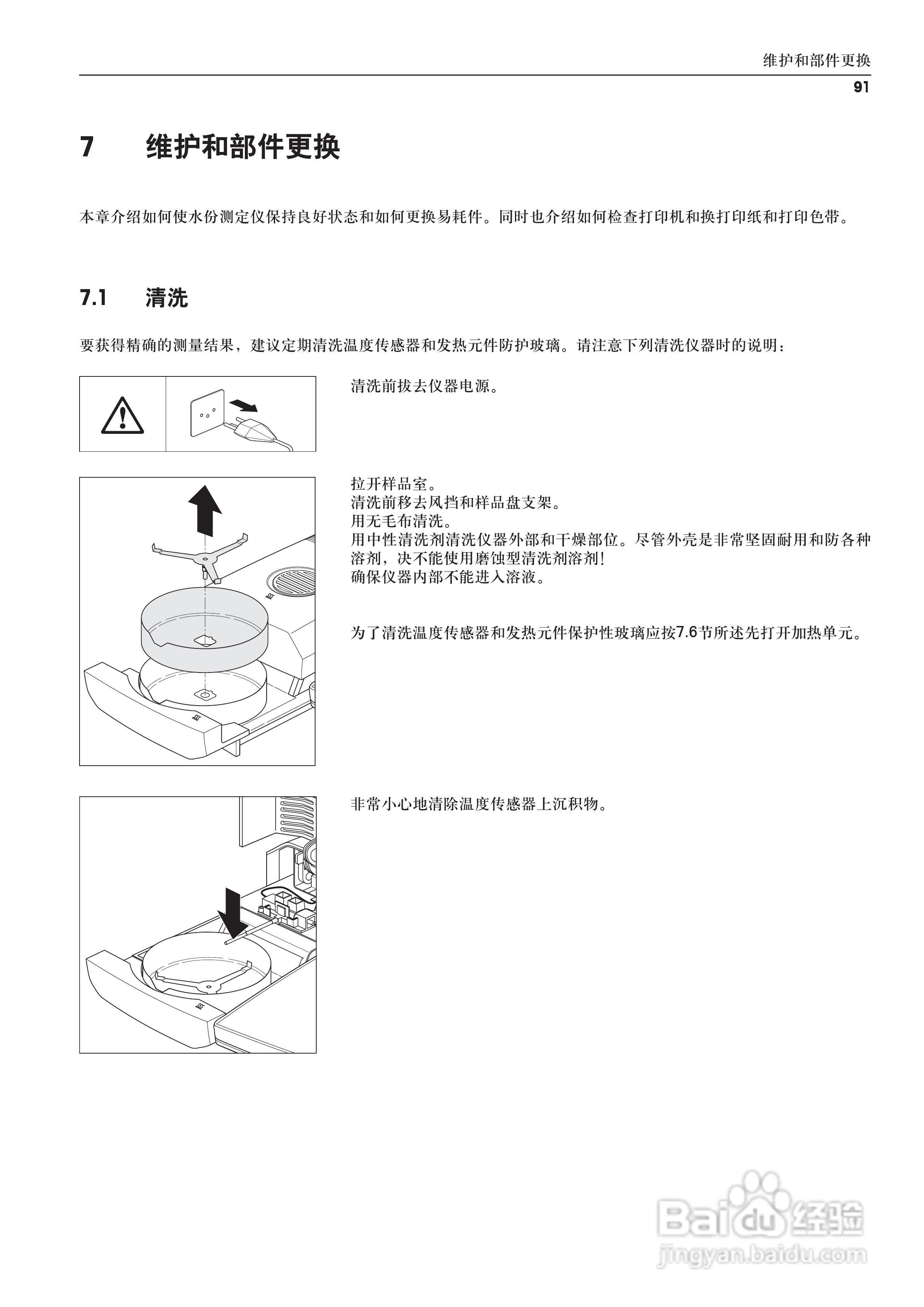 维护和部件更换

91

7 维护和部件更换

本章介绍如何使水份测定仪保持良好状态和如何更换易耗件。同时也介绍如何检查打印机和换打印纸和打印色带。

7.1 清洗

要获得精确的测量结果，建议定期清洗温度传感器和发热元件防护玻璃。请注意下列清洗仪器时的说明：

清洗前拔去仪器电源。

拉开样品室。
清洗前移去风挡和样品盘支架。
用无毛布清洗。
用中性清洗剂清洗仪器外部和干燥部位。尽管外壳是非常坚固耐用和防各种溶剂，决不能使用磨蚀型清洗剂溶剂！
确保仪器内部不能进入溶液。

为了清洗温度传感器和发热元件保护性玻璃应按7.6节所述先打开加热单元。

非常小心地清除温度传感器上沉积物。

Baidu 经验
jingyan.baidu.com