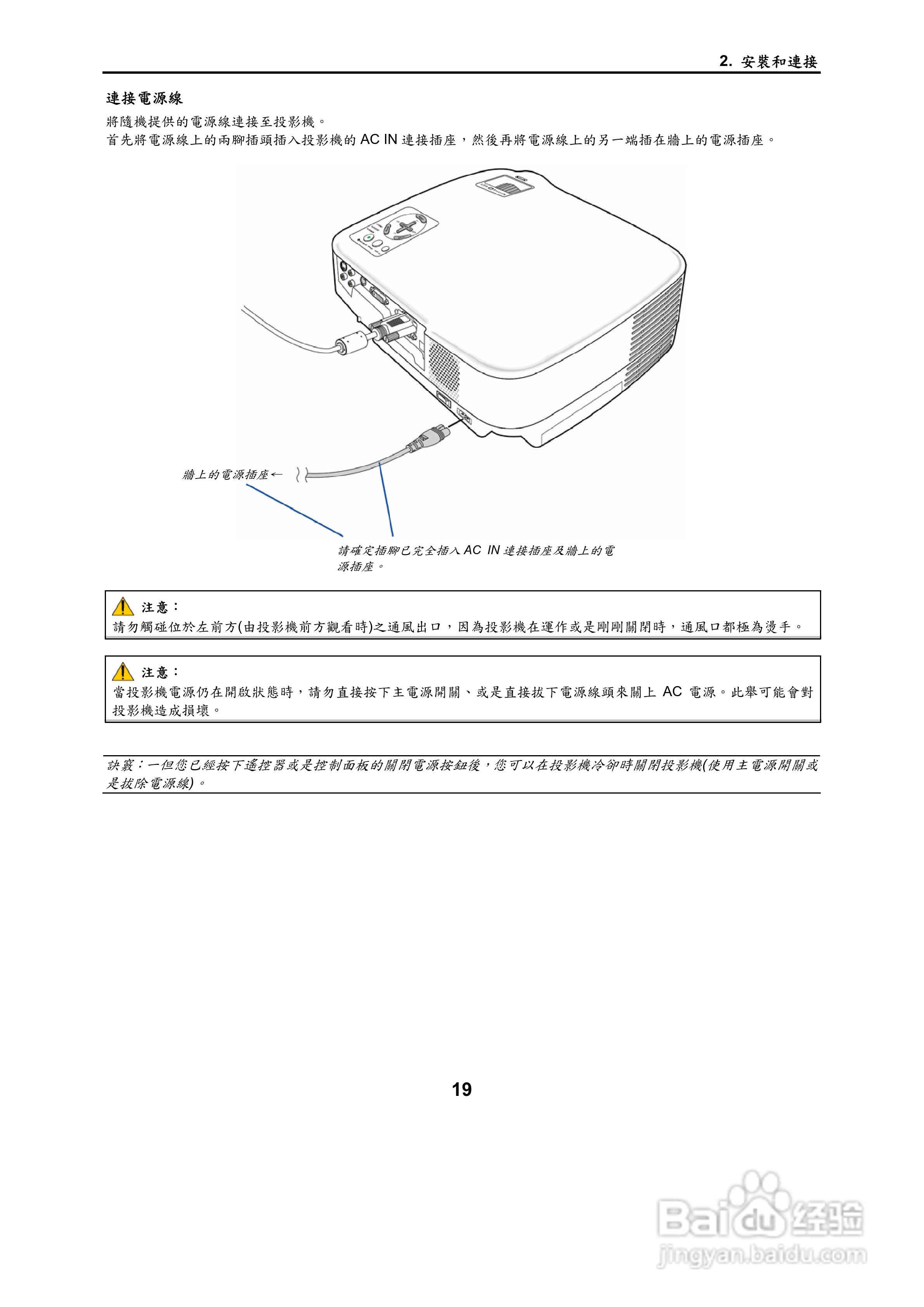 2. 安裝和連接

連接電源線

將隨機提供的電源線連接至投影機。
首先將電源線上的兩腳插頭插入投影機的 AC IN 連接插座，然後再將電源線上的另一端插在牆上的電源插座。

牆上的電源插座←

請確定插腳已完全插入 AC IN 連接插座及牆上的電源插座。

注意：
請勿觸碰位於左前方(由投影機前方觀看時)之通風出口，因為投影機在運作或是剛剛關閉時，通風口都極為燙手。

注意：
當投影機電源仍在開啟狀態時，請勿直接按下主電源開關、或是直接拔下電源線頭來關上 AC 電源。此舉可能會對投影機造成損壞。

訣竅：一但您已經按下遙控器或是控制面板的關閉電源按鈕後，您可以在投影機冷卻時關閉投影機(使用主電源開關或是拔除電源線)。

19

Baidu 经验
jingyan.baidu.com