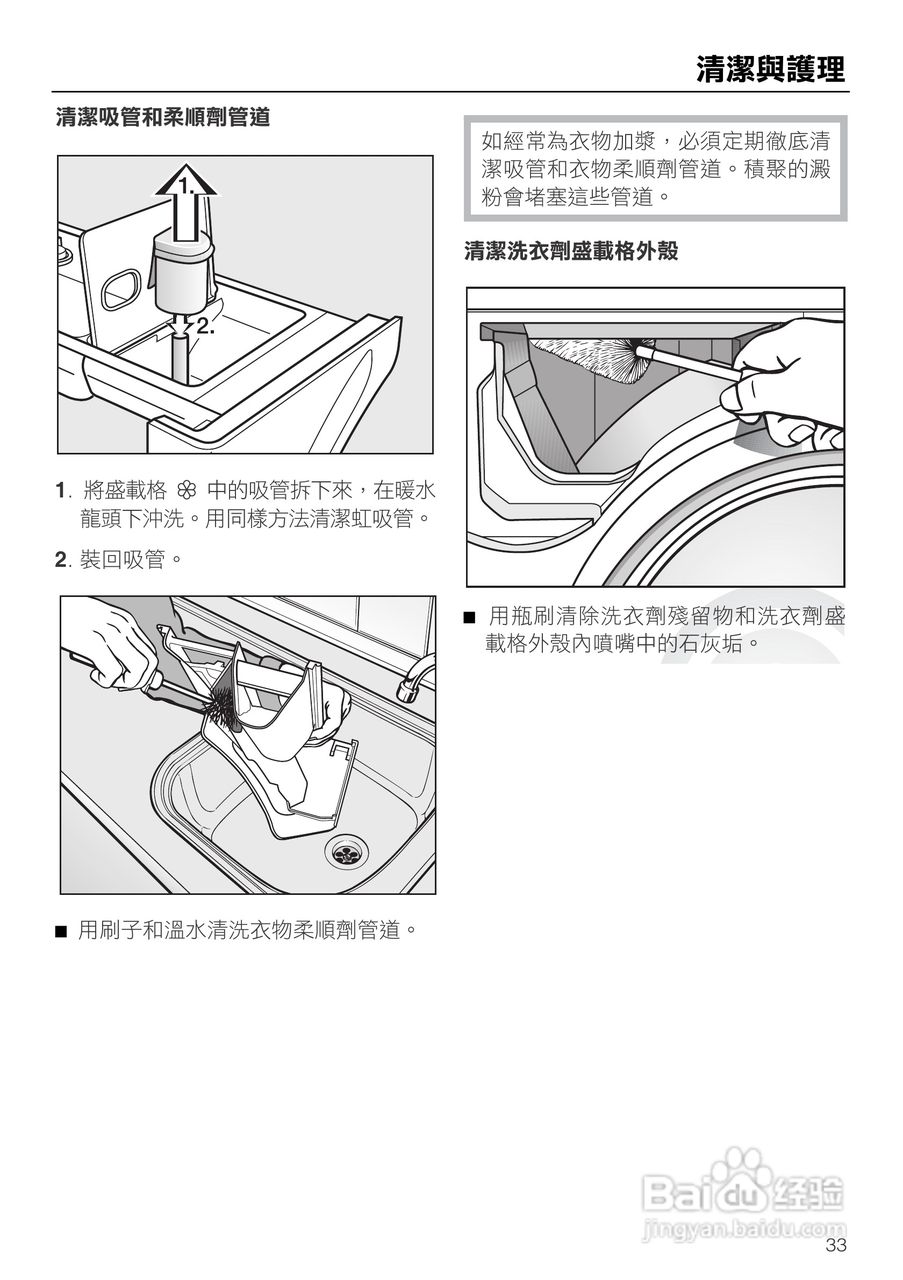 清潔與護理

清潔吸管和柔順劑管道

1.

2.

1. 將盛載格 ❀ 中的吸管拆下來，在暖水龍頭下沖洗。用同樣方法清潔虹吸管。

2. 裝回吸管。

■ 用刷子和溫水清洗衣物柔順劑管道。

如經常為衣物加漿，必須定期徹底清潔吸管和衣物柔順劑管道。積聚的澱粉會堵塞這些管道。

清潔洗衣劑盛載格外殼

■ 用瓶刷清除洗衣劑殘留物和洗衣劑盛載格外殼內噴嘴中的石灰垢。

Baidu 经验
jingyan.baidu.com

33