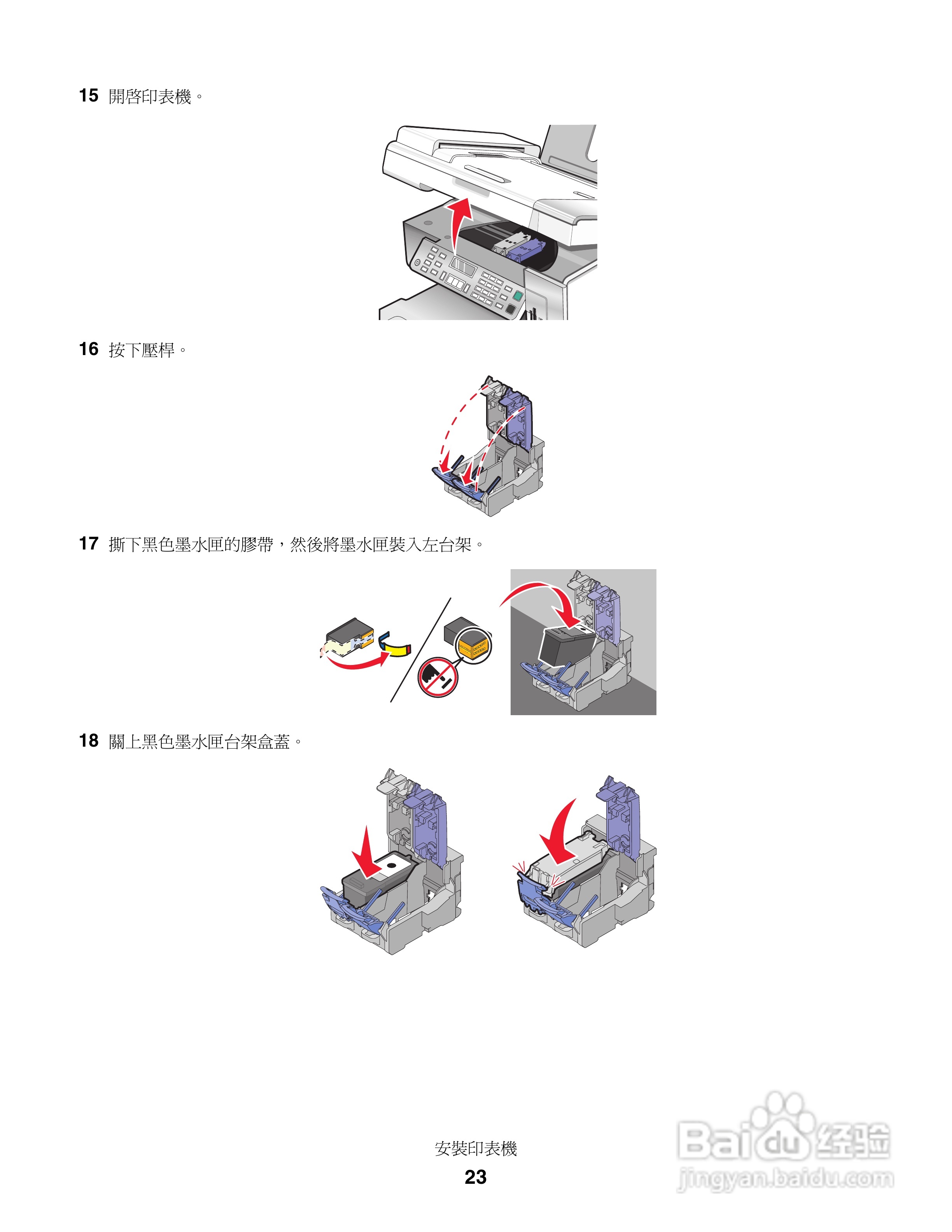 15 開啓印表機。

16 按下壓桿。

17 撕下黑色墨水匣的膠帶，然後將墨水匣裝入左台架。

18 關上黑色墨水匣台架盒蓋。

安裝印表機

23

Baidu 经验
jingyan.baidu.com