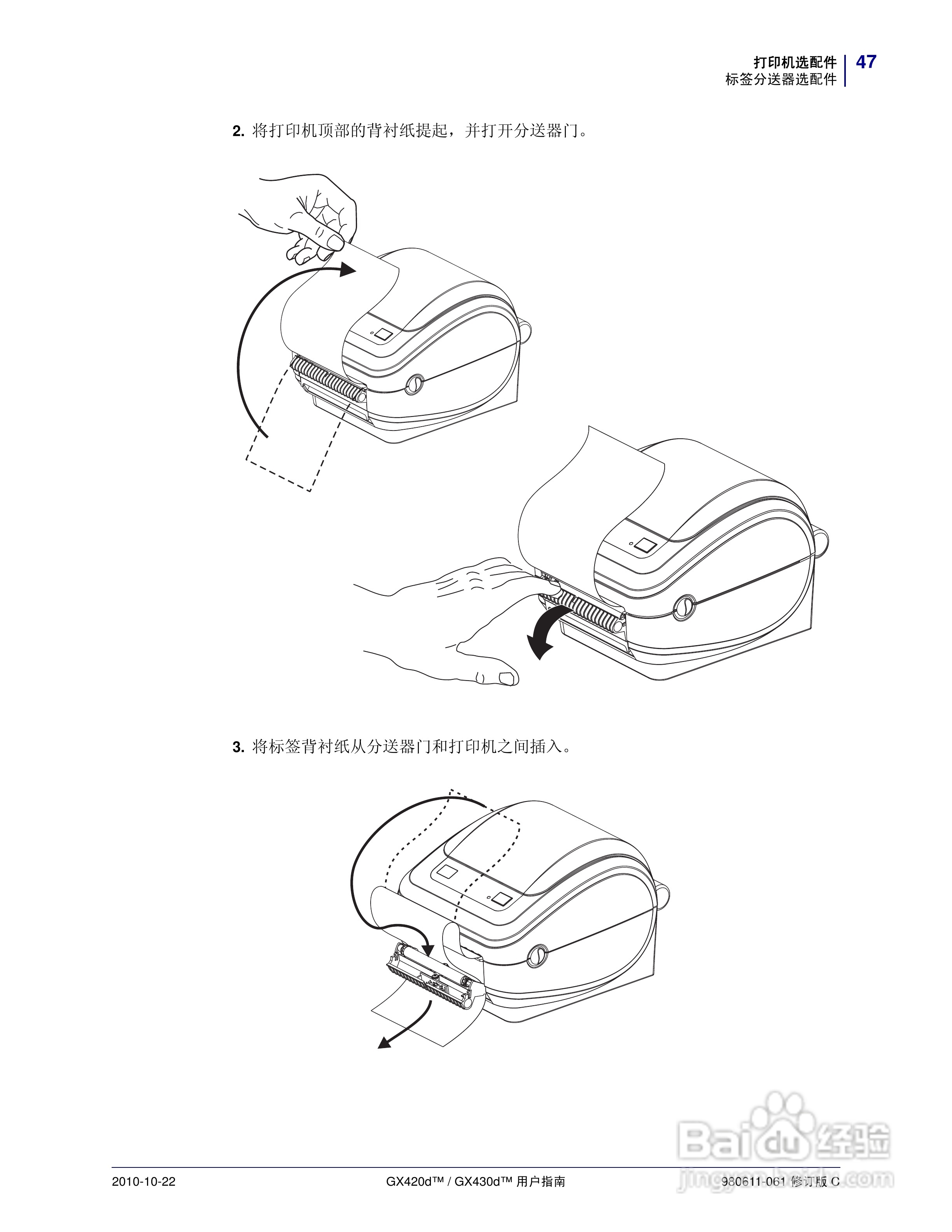 打印机选配件
标签分送器选配件
47

2. 将打印机顶部的背衬纸提起，并打开分送器门。

3. 将标签背衬纸从分送器门和打印机之间插入。

Baidu 经验
jingyan.baidu.com

2010-10-22
GX420d™ / GX430d™ 用户指南
980611-061 修订版 C