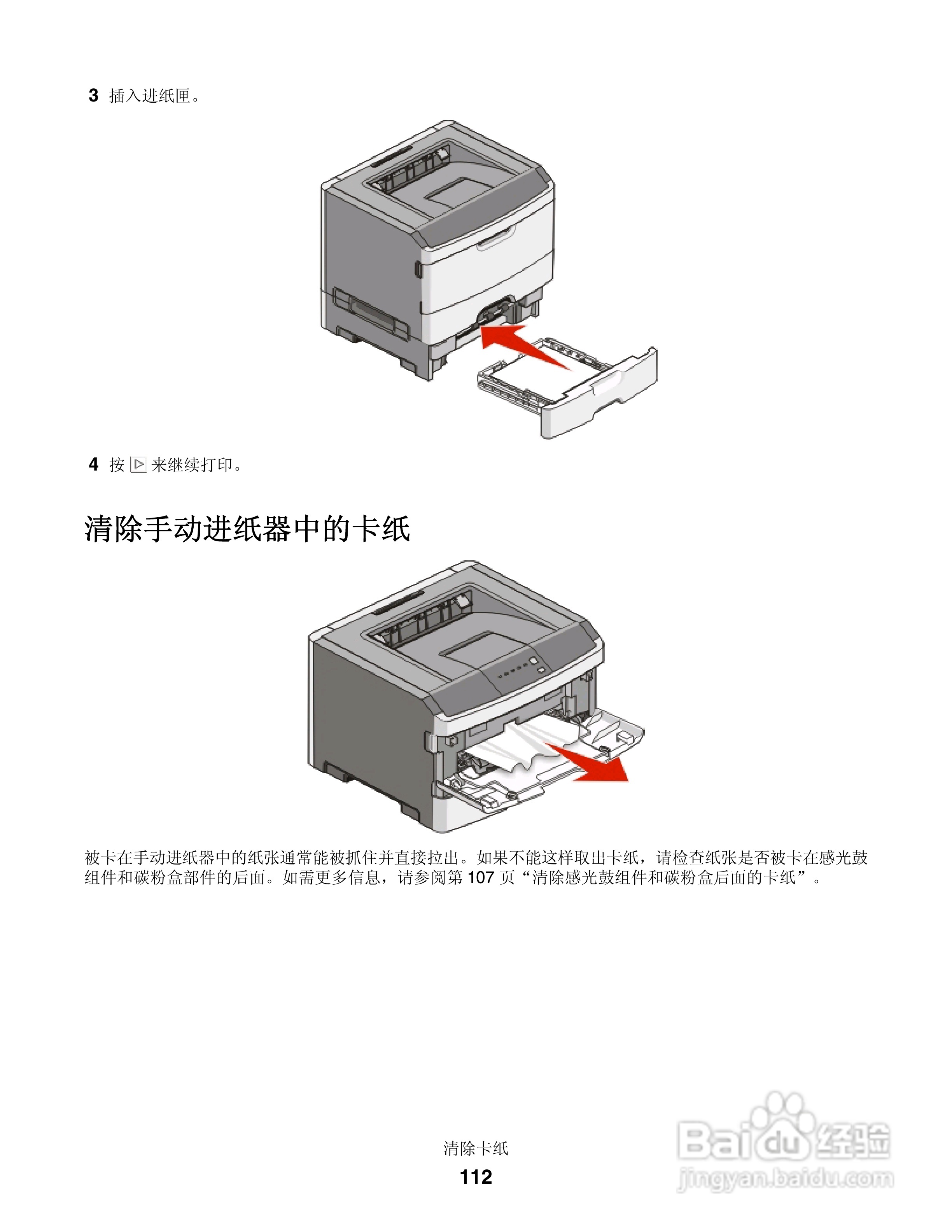 3 插入进纸匣。

4 按 来继续打印。

清除手动进纸器中的卡纸

被卡在手动进纸器中的纸张通常能被抓住并直接拉出。如果不能这样取出卡纸，请检查纸张是否被卡在感光鼓组件和碳粉盒部件的后面。如需更多信息，请参阅第 107 页“清除感光鼓组件和碳粉盒后面的卡纸”。

清除卡纸

112

Baidu 经验
jingyan.baidu.com