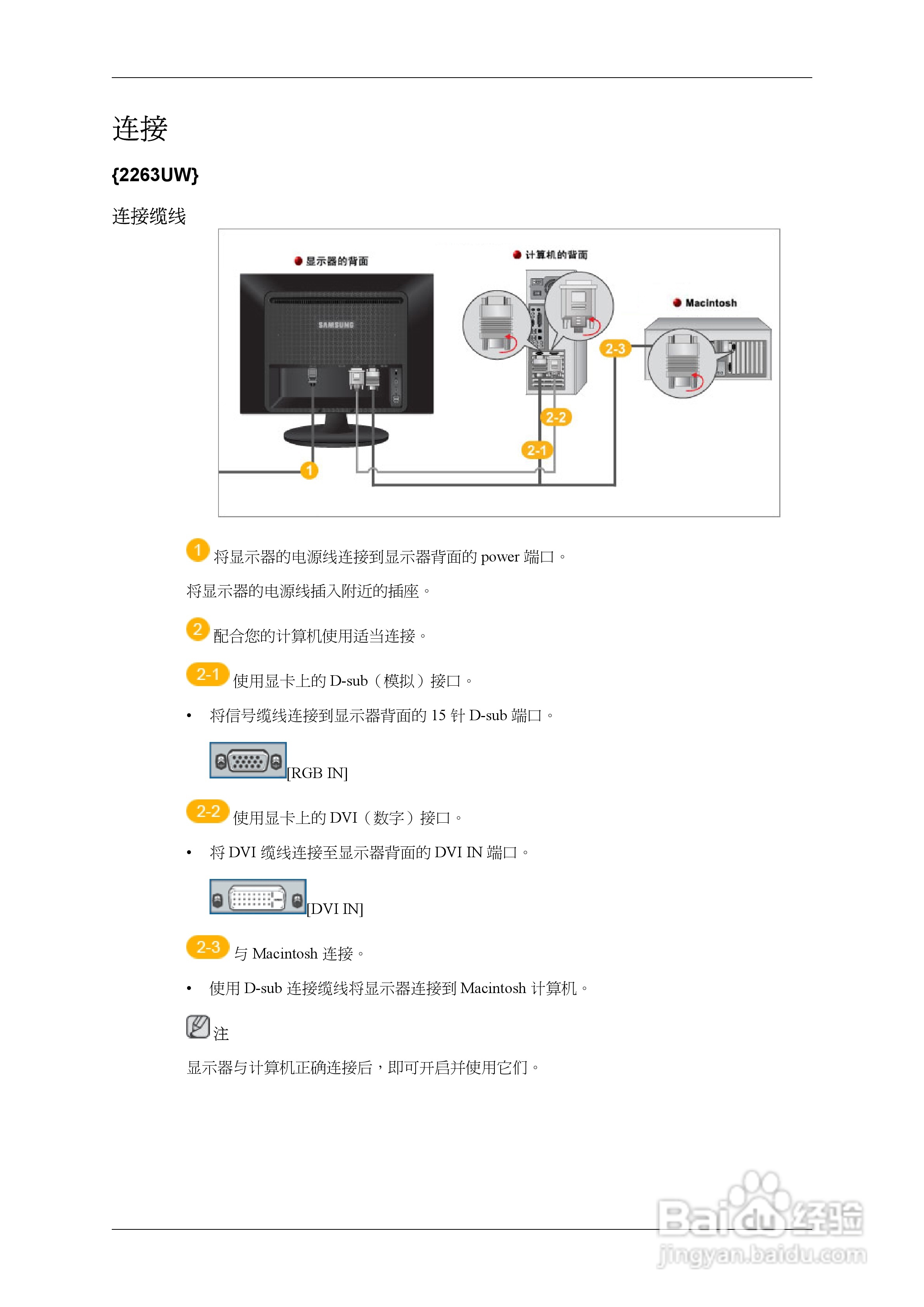 连接

{2263UW}

连接缆线

显示器的背面

计算机的背面

Macintosh

SAMSUNG

2-3

2-2

2-1

1

1 将显示器的电源线连接到显示器背面的 power 端口。

将显示器的电源线插入附近的插座。

2 配合您的计算机使用适当连接。

2-1 使用显卡上的 D-sub（模拟）接口。

• 将信号缆线连接到显示器背面的 15 针 D-sub 端口。

[RGB IN]

2-2 使用显卡上的 DVI（数字）接口。

• 将 DVI 缆线连接至显示器背面的 DVI IN 端口。

[DVI IN]

2-3 与 Macintosh 连接。

• 使用 D-sub 连接缆线将显示器连接到 Macintosh 计算机。

注

显示器与计算机正确连接后，即可开启并使用它们。

Baidu经验
jingyan.baidu.com