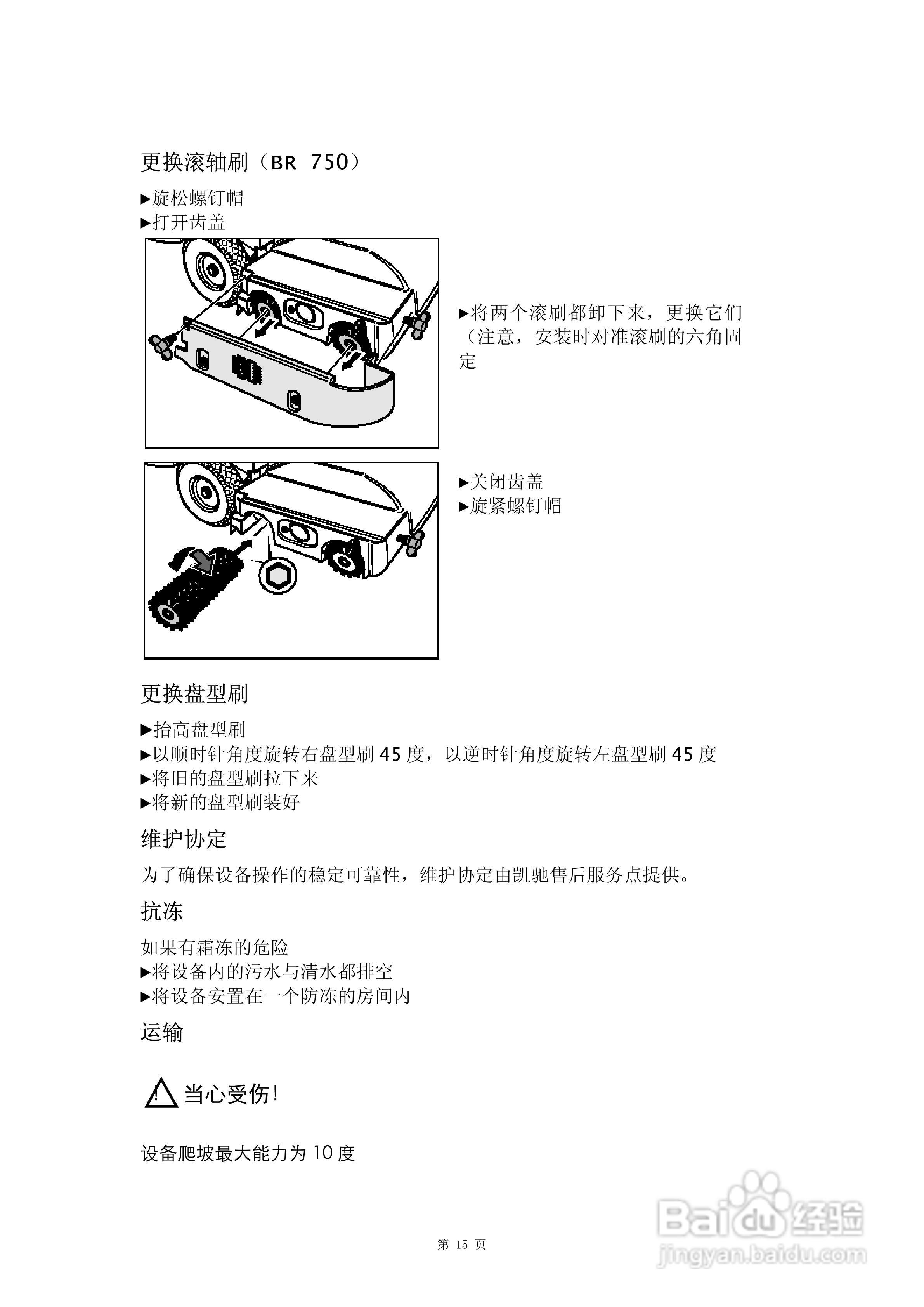 更换滚轴刷（BR 750）

▶旋松螺钉帽
▶打开齿盖

▶将两个滚刷都卸下来，更换它们（注意，安装时对准滚刷的六角固定

▶关闭齿盖
▶旋紧螺钉帽

更换盘型刷

▶抬高盘型刷
▶以顺时针角度旋转右盘型刷 45 度，以逆时针角度旋转左盘型刷 45 度
▶将旧的盘型刷拉下来
▶将新的盘型刷装好

维护协定

为了确保设备操作的稳定可靠性，维护协定由凯驰售后服务点提供。

抗冻

如果有霜冻的危险
▶将设备内的污水与清水都排空
▶将设备安置在一个防冻的房间内

运输

当心受伤！

设备爬坡最大能力为 10 度

第 15 页

Baidu 经验
jingyan.baidu.com