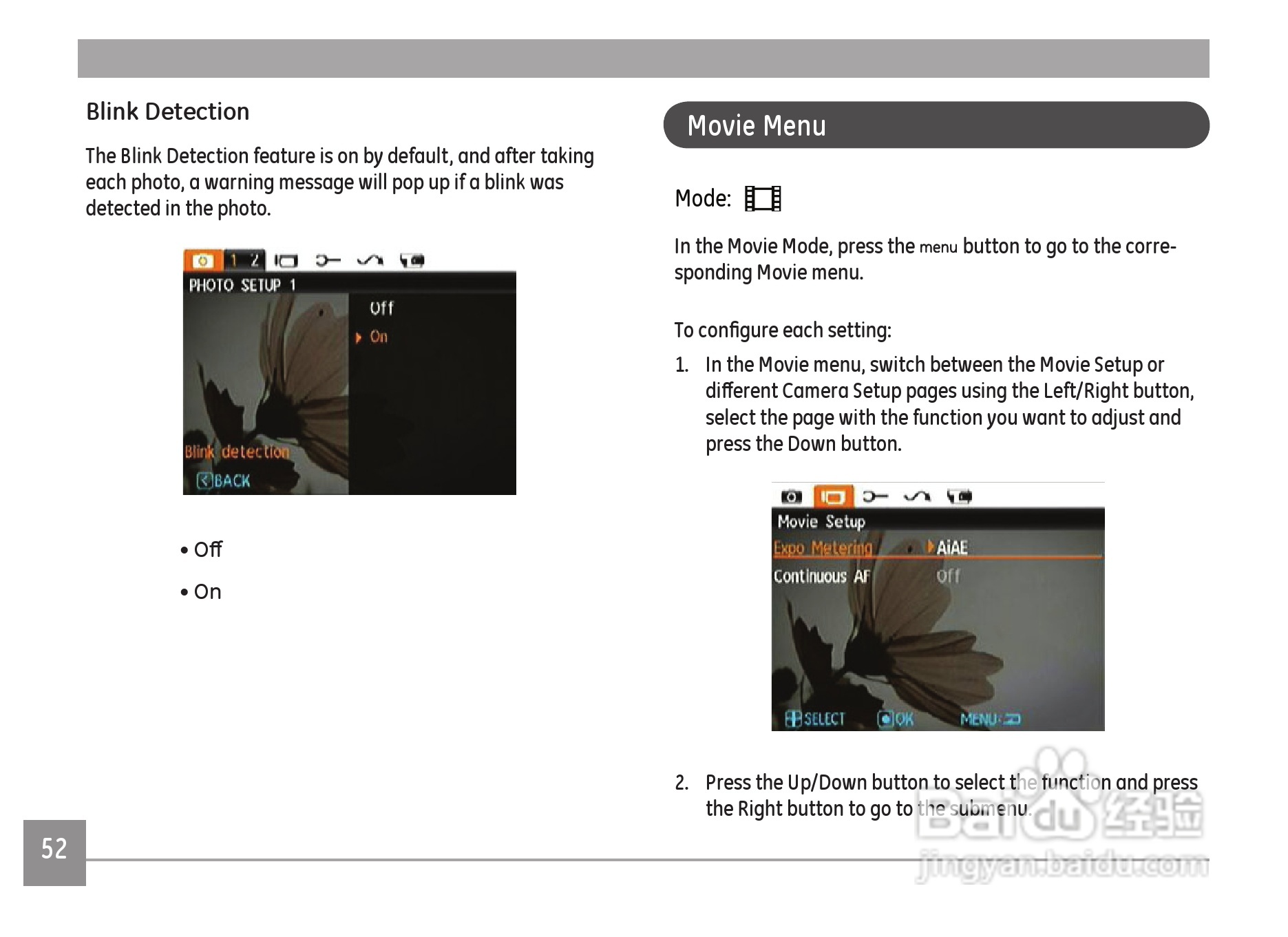 Blink Detection

The Blink Detection feature is on by default, and after taking each photo, a warning message will pop up if a blink was detected in the photo.

1 2

PHOTO SETUP 1

Off

On

Blink detection

BACK

• Off

• On

Movie Menu

Mode:

In the Movie Mode, press the menu button to go to the corresponding Movie menu.

To configure each setting:

1. In the Movie menu, switch between the Movie Setup or different Camera Setup pages using the Left/Right button, select the page with the function you want to adjust and press the Down button.

Movie Setup

Expo Metering AiAE

Continuous AF Off

SELECT OK MENU:

2. Press the Up/Down button to select the function and press the Right button to go to the submenu.

Baidu 经验
jingyan.baidu.com

52