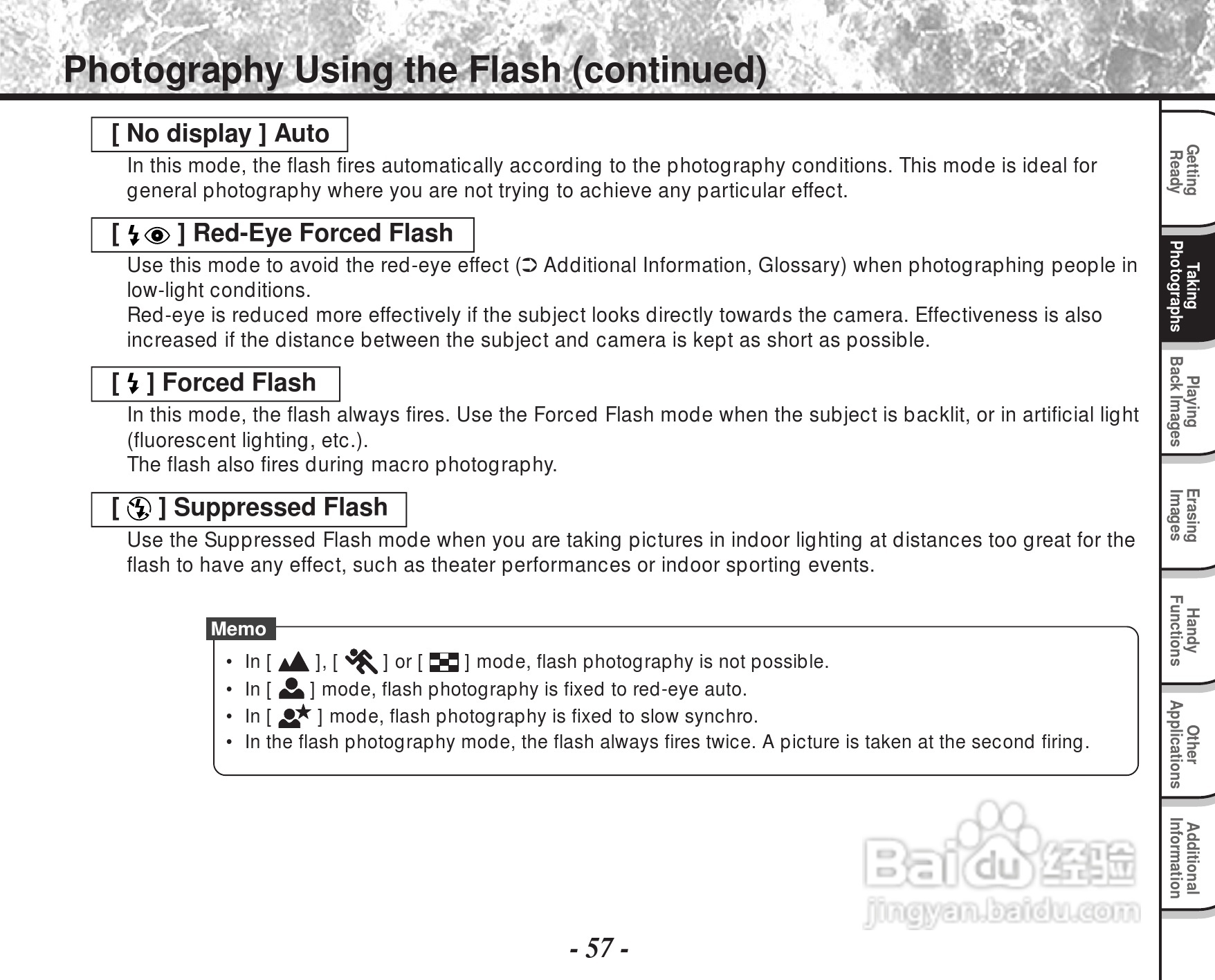 Photography Using the Flash (continued)

[ No display ] Auto

In this mode, the flash fires automatically according to the photography conditions. This mode is ideal for general photography where you are not trying to achieve any particular effect.

[ ] Red-Eye Forced Flash

Use this mode to avoid the red-eye effect (➲ Additional Information, Glossary) when photographing people in low-light conditions.
Red-eye is reduced more effectively if the subject looks directly towards the camera. Effectiveness is also increased if the distance between the subject and camera is kept as short as possible.

[ ] Forced Flash

In this mode, the flash always fires. Use the Forced Flash mode when the subject is backlit, or in artificial light (fluorescent lighting, etc.).
The flash also fires during macro photography.

[ ] Suppressed Flash

Use the Suppressed Flash mode when you are taking pictures in indoor lighting at distances too great for the flash to have any effect, such as theater performances or indoor sporting events.

Memo

• In [ ], [ ] or [ ] mode, flash photography is not possible.
• In [ ] mode, flash photography is fixed to red-eye auto.
• In [ ] mode, flash photography is fixed to slow synchro.
• In the flash photography mode, the flash always fires twice. A picture is taken at the second firing.

Getting Ready
Taking Photographs
Playing Back Images
Erasing Images
Handy Functions
Other Applications
Additional Information

Baidu 经验
jingyan.baidu.com

- 57 -